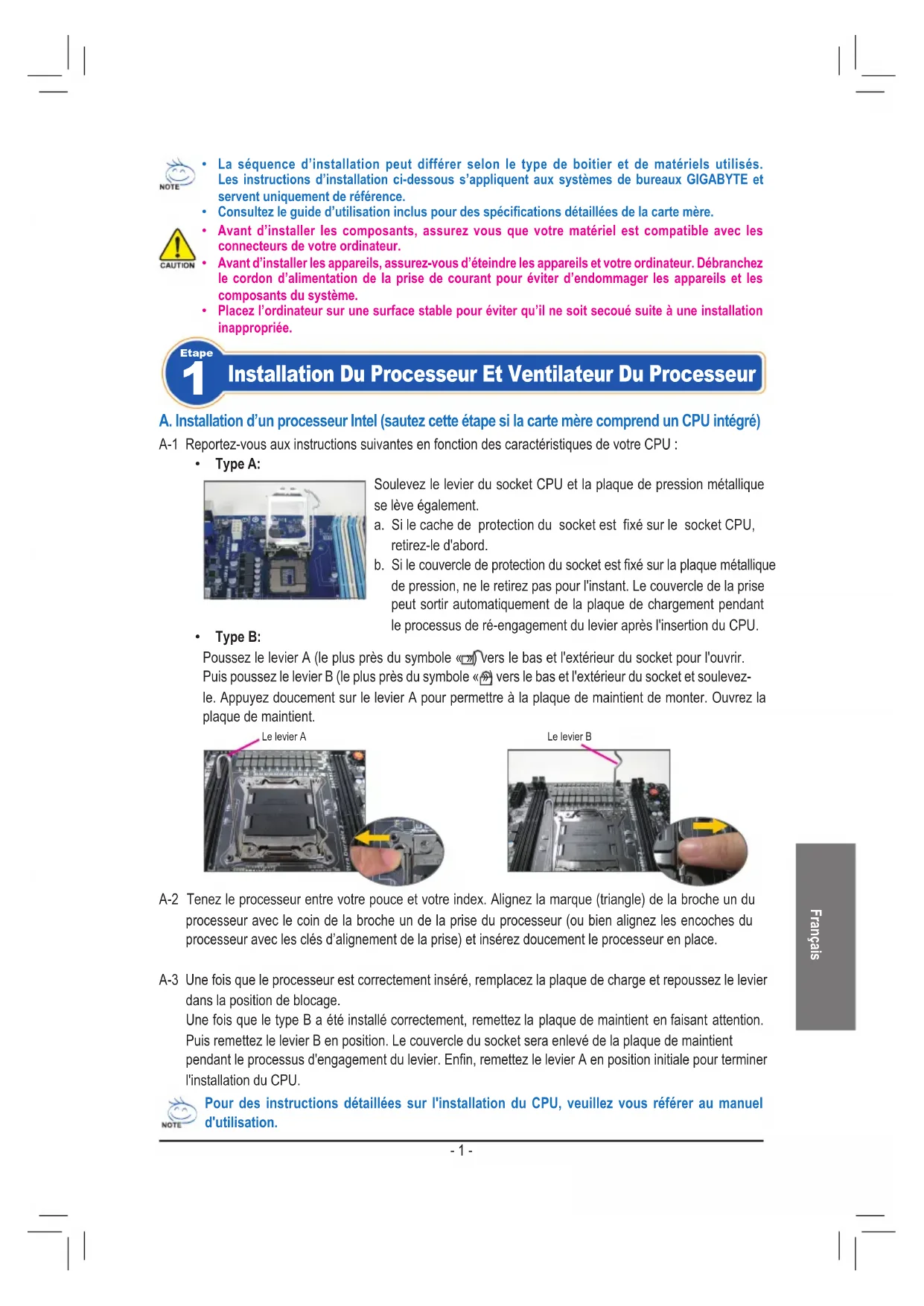 NOTE

• La séquence d'installation peut différer selon le type de boitier et de matériels utilisés. Les instructions d'installation ci-dessous s'appliquent aux systèmes de bureaux GIGABYTE et servent uniquement de référence.
• Consultez le guide d'utilisation inclus pour des spécifications détaillées de la carte mère.

CAUTION

• Avant d'installer les composants, assurez vous que votre matériel est compatible avec les connecteurs de votre ordinateur.
• Avant d'installer les appareils, assurez-vous d'éteindre les appareils et votre ordinateur. Débranchez le cordon d'alimentation de la prise de courant pour éviter d'endommager les appareils et les composants du système.
• Placez l'ordinateur sur une surface stable pour éviter qu'il ne soit secoué suite à une installation inappropriée.

Etape 1 Installation Du Processeur Et Ventilateur Du Processeur

A. Installation d'un processeur Intel (sautez cette étape si la carte mère comprend un CPU intégré)

A-1 Reportez-vous aux instructions suivantes en fonction des caractéristiques de votre CPU :

• Type A:

Soulevez le levier du socket CPU et la plaque de pression métallique se lève également.
a. Si le cache de protection du socket est fixé sur le socket CPU, retirez-le d'abord.
b. Si le couvercle de protection du socket est fixé sur la plaque métallique de pression, ne le retirez pas pour l'instant. Le couvercle de la prise peut sortir automatiquement de la plaque de chargement pendant le processus de ré-engagement du levier après l'insertion du CPU.

• Type B:

Poussez le levier A (le plus près du symbole « ») vers le bas et l'extérieur du socket pour l'ouvrir. Puis poussez le levier B (le plus près du symbole « ») vers le bas et l'extérieur du socket et soulevez-le. Appuyez doucement sur le levier A pour permettre à la plaque de maintient de monter. Ouvrez la plaque de maintient.

Le levier A

Le levier B

A-2 Tenez le processeur entre votre pouce et votre index. Alignez la marque (triangle) de la broche un du processeur avec le coin de la broche un de la prise du processeur (ou bien alignez les encoches du processeur avec les clés d'alignement de la prise) et insérez doucement le processeur en place.

A-3 Une fois que le processeur est correctement inséré, remplacez la plaque de charge et repoussez le levier dans la position de blocage.
Une fois que le type B a été installé correctement, remettez la plaque de maintient en faisant attention. Puis remettez le levier B en position. Le couvercle du socket sera enlevé de la plaque de maintient pendant le processus d'engagement du levier. Enfin, remettez le levier A en position initiale pour terminer l'installation du CPU.

NOTE

Pour des instructions détaillées sur l'installation du CPU, veuillez vous référer au manuel d'utilisation.

- 1 -

Français