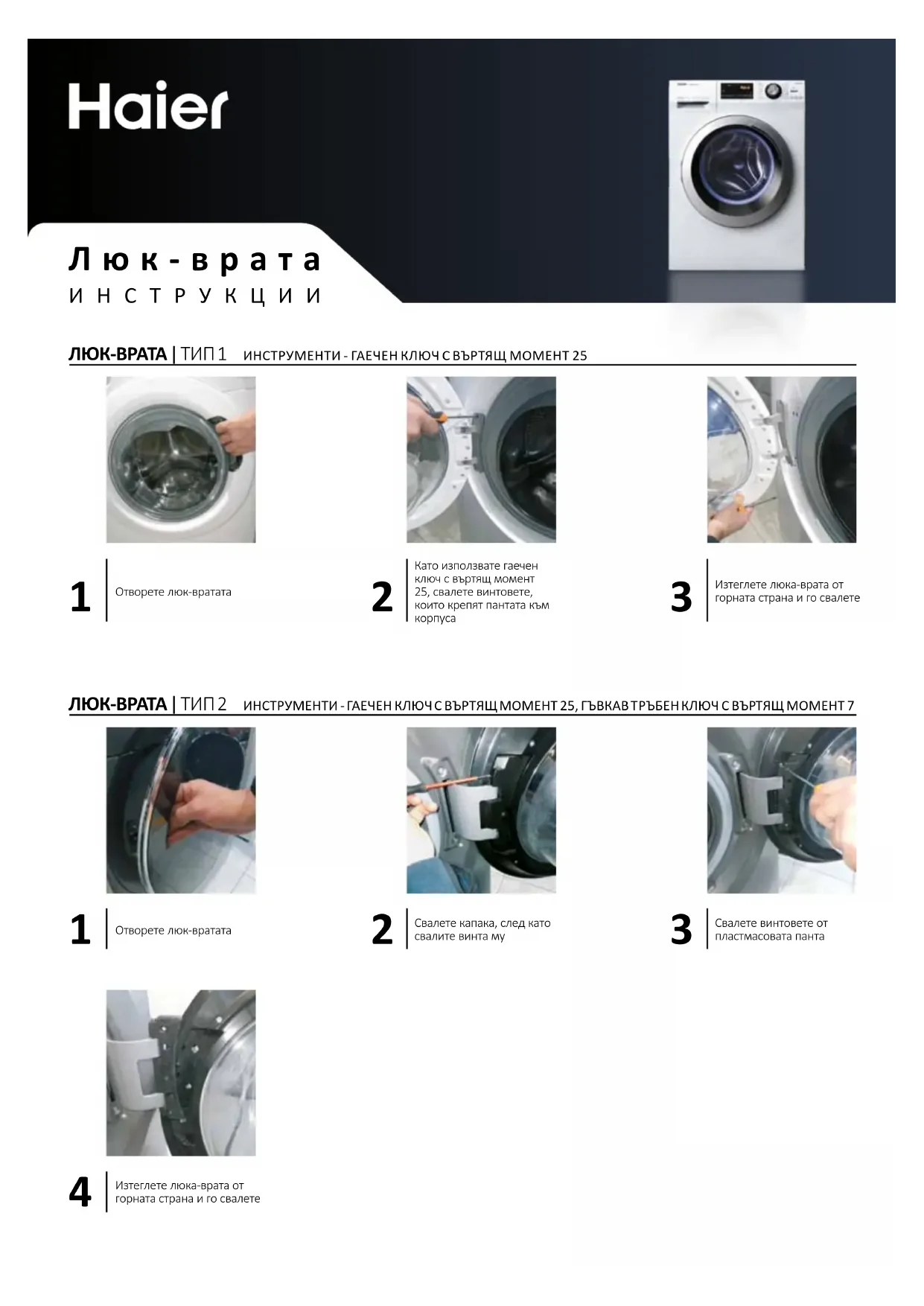 Haier

Люк-врата
ИНСТРУКЦИИ

ЛЮК-ВРАТА | ТИП 1 ИНСТРУМЕНТИ - ГАЕЧЕН КЛЮЧ С ВЪРТЯЩ МОМЕНТ 25

1 Отворете люк-вратата

2 Като използвате гаечен ключ с въртящ момент 25, свалете винтовете, които крепят пантата към корпуса

3 Изтеглете люка-врата от горната страна и го свалете

ЛЮК-ВРАТА | ТИП 2 ИНСТРУМЕНТИ - ГАЕЧЕН КЛЮЧ С ВЪРТЯЩ МОМЕНТ 25, ГЪВКАВ ТРЪБЕН КЛЮЧ С ВЪРТЯЩ МОМЕНТ 7

1 Отворете люк-вратата

2 Свалете капака, след като свалите винта му

3 Свалете винтовете от пластмасовата панта

4 Изтеглете люка-врата от горната страна и го свалете