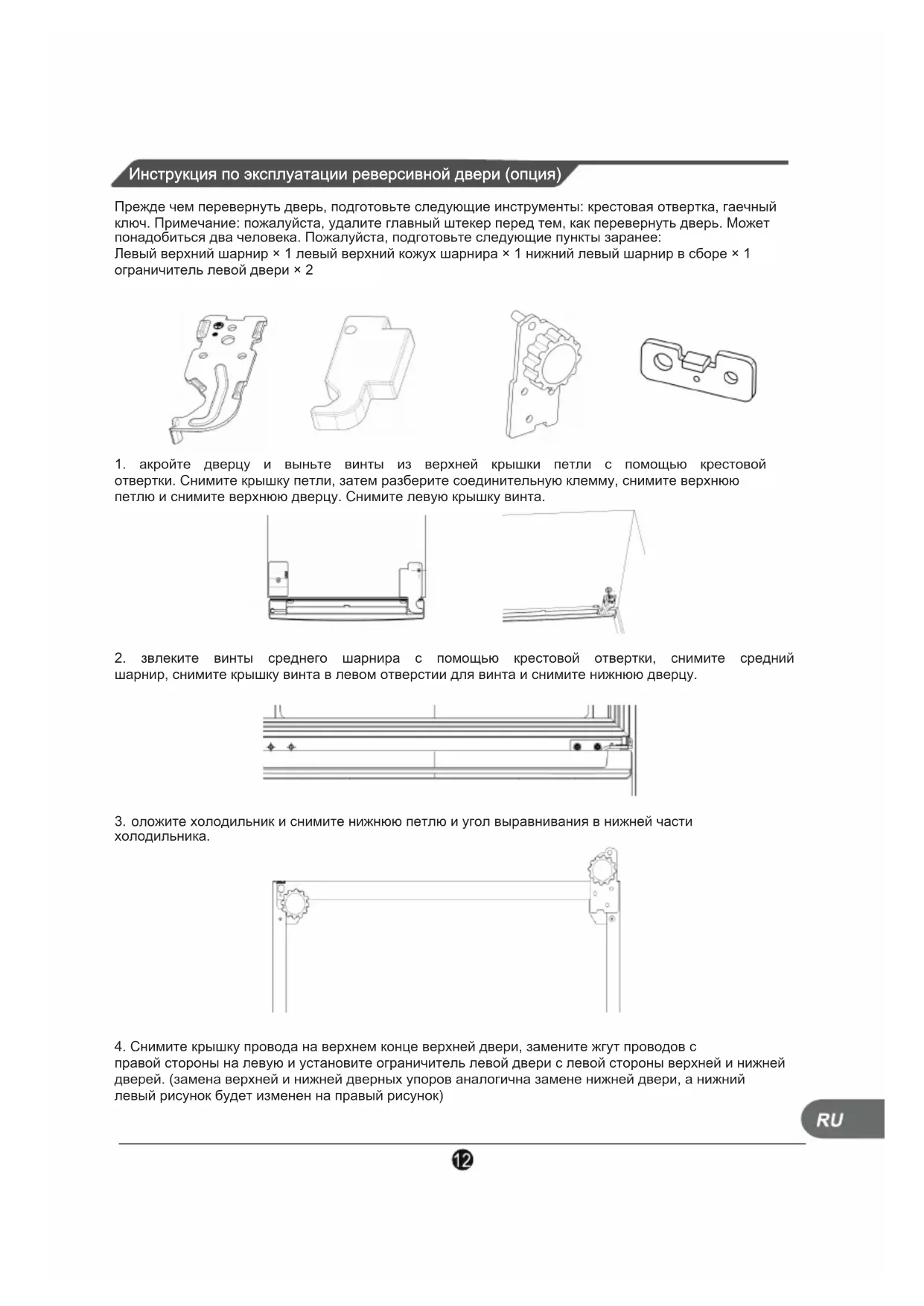 Инструкция по эксплуатации реверсивной двери (опция)

Прежде чем перевернуть дверь, подготовьте следующие инструменты: крестовая отвертка, гаечный ключ. Примечание: пожалуйста, удалите главный штекер перед тем, как перевернуть дверь. Может понадобиться два человека. Пожалуйста, подготовьте следующие пункты заранее:
Левый верхний шарнир × 1 левый верхний кожух шарнира × 1 нижний левый шарнир в сборе × 1 ограничитель левой двери × 2

1. акройте дверцу и выньте винты из верхней крышки петли с помощью крестовой отвертки. Снимите крышку петли, затем разберите соединительную клемму, снимите верхнюю петлю и снимите верхнюю дверцу. Снимите левую крышку винта.

2. звлеките винты среднего шарнира с помощью крестовой отвертки, снимите средний шарнир, снимите крышку винта в левом отверстии для винта и снимите нижнюю дверцу.

3. оложите холодильник и снимите нижнюю петлю и угол выравнивания в нижней части холодильника.

4. Снимите крышку провода на верхнем конце верхней двери, замените жгут проводов с правой стороны на левую и установите ограничитель левой двери с левой стороны верхней и нижней дверей. (замена верхней и нижней дверных упоров аналогична замене нижней двери, а нижний левый рисунок будет изменен на правый рисунок)

RU

12