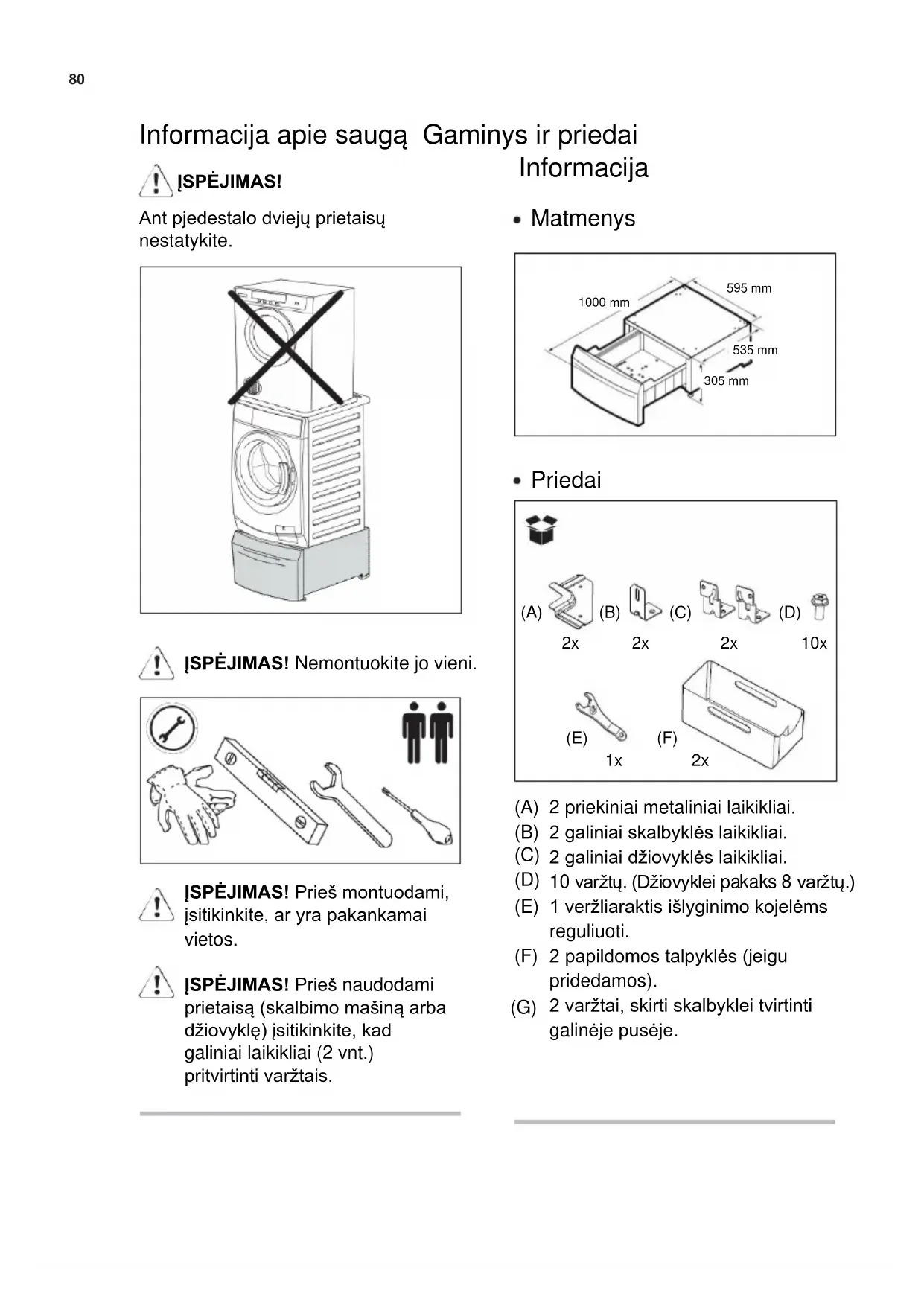 80

Informacija apie saugą

ĮSPĖJIMAS!

Ant pjedestalo dviejų prietaisų nestatykite.

ĮSPĖJIMAS! Nemontuokite jo vieni.

ĮSPĖJIMAS! Prieš montuodami, įsitikinkite, ar yra pakankamai vietos.

ĮSPĖJIMAS! Prieš naudodami prietaisą (skalbimo mašiną arba džiovyklę) įsitikinkite, kad galiniai laikikliai (2 vnt.) pritvirtinti varžtais.

Gaminys ir priedai Informacija

• Matmenys

1000 mm
595 mm
535 mm
305 mm

• Priedai

(A) 2x
(B) 2x
(C) 2x
(D) 10x
(E) 1x
(F) 2x

(A) 2 priekiniai metaliniai laikikliai.
(B) 2 galiniai skalbyklės laikikliai.
(C) 2 galiniai džiovyklės laikikliai.
(D) 10 varžtų. (Džiovyklei pakaks 8 varžtų.)
(E) 1 veržliaraktis išlyginimo kojelėms reguliuoti.
(F) 2 papildomos talpyklės (jeigu pridedamos).
(G) 2 varžtai, skirti skalbyklei tvirtinti galinėje pusėje.