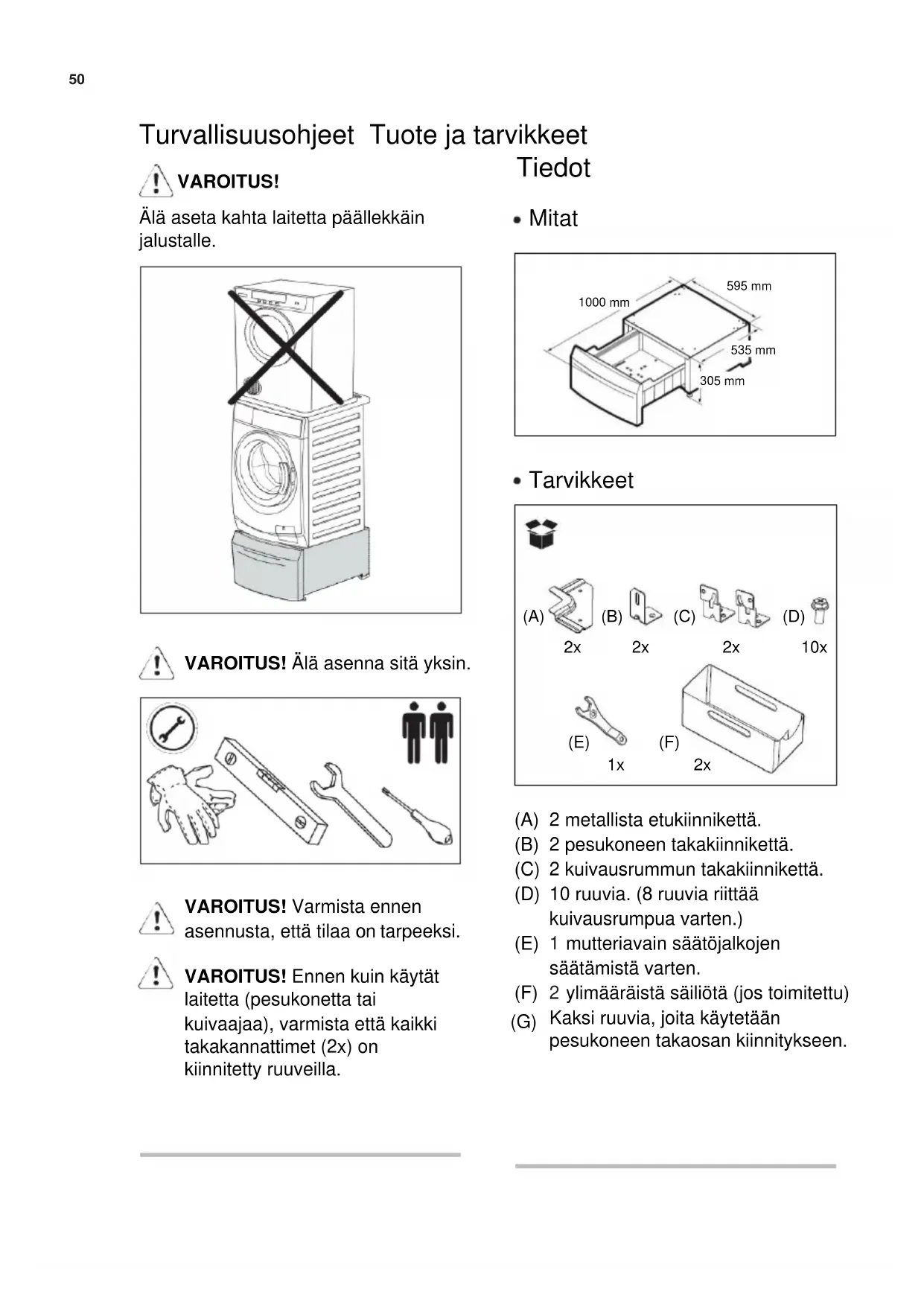 50

Turvallisuusohjeet

VAROITUS!

Älä aseta kahta laitetta päällekkäin jalustalle.

VAROITUS! Älä asenna sitä yksin.

VAROITUS! Varmista ennen asennusta, että tilaa on tarpeeksi.

VAROITUS! Ennen kuin käytät laitetta (pesukonetta tai kuivaajaa), varmista että kaikki takakannattimet (2x) on kiinnitetty ruuveilla.

Tuote ja tarvikkeet

Tiedot

• Mitat

1000 mm
595 mm
535 mm
305 mm

• Tarvikkeet

(A) (B) (C) (D)
2x 2x 2x 10x
(E) (F)
1x 2x

(A) 2 metallista etukiinnikettä.
(B) 2 pesukoneen takakiinnikettä.
(C) 2 kuivausrummun takakiinnikettä.
(D) 10 ruuvia. (8 ruuvia riittää kuivausrumpua varten.)
(E) 1 mutteriavain säätöjalkojen säätämistä varten.
(F) 2 ylimääräistä säiliötä (jos toimitettu)
(G) Kaksi ruuvia, joita käytetään pesukoneen takaosan kiinnitykseen.