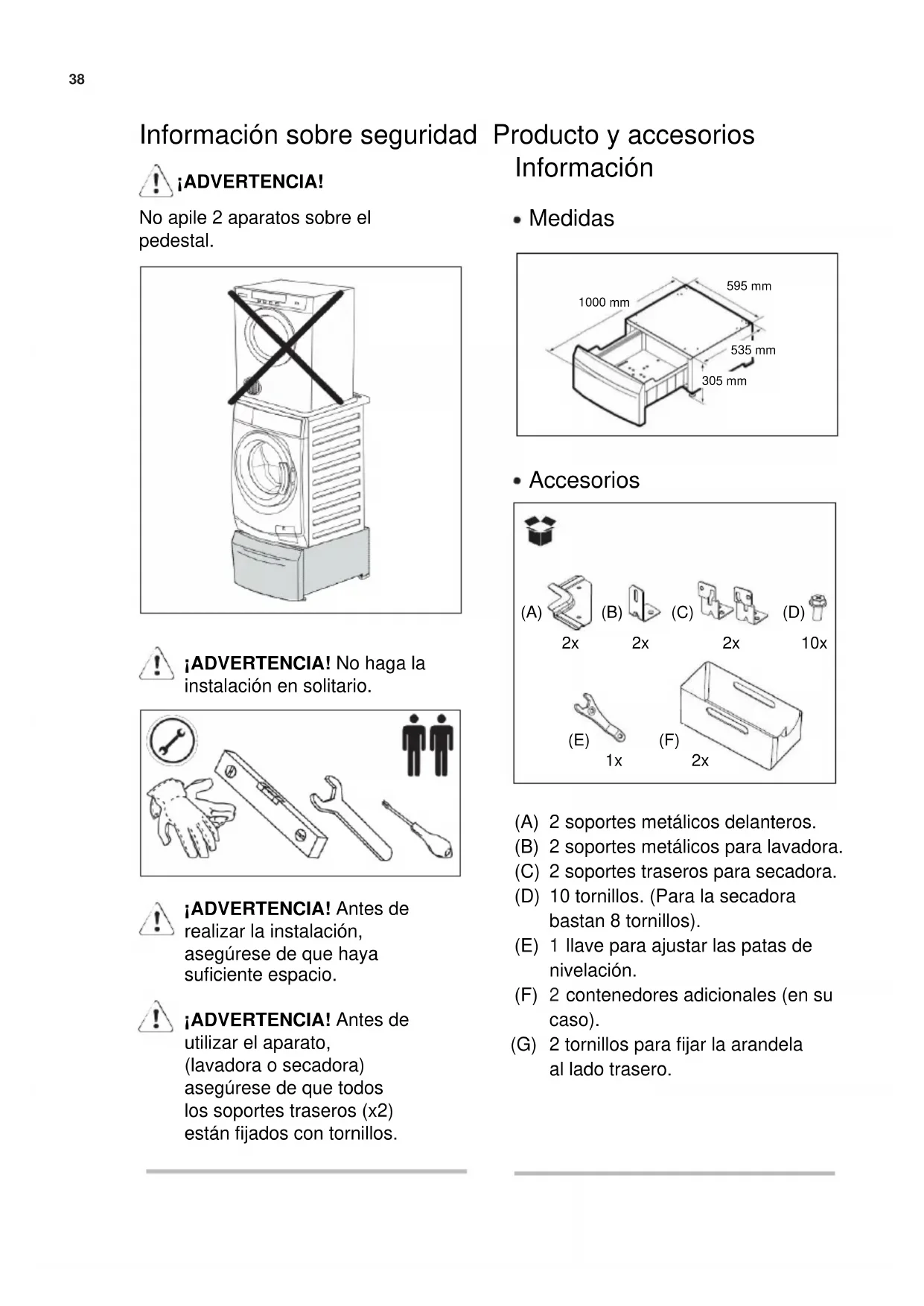 38

Información sobre seguridad

¡ADVERTENCIA!

No apile 2 aparatos sobre el pedestal.

¡ADVERTENCIA! No haga la instalación en solitario.

¡ADVERTENCIA! Antes de realizar la instalación, asegúrese de que haya suficiente espacio.

¡ADVERTENCIA! Antes de utilizar el aparato, (lavadora o secadora) asegúrese de que todos los soportes traseros (x2) están fijados con tornillos.

Producto y accesorios Información

• Medidas

1000 mm
595 mm
535 mm
305 mm

• Accesorios

(A) 2x
(B) 2x
(C) 2x
(D) 10x
(E) 1x
(F) 2x

(A) 2 soportes metálicos delanteros.
(B) 2 soportes metálicos para lavadora.
(C) 2 soportes traseros para secadora.
(D) 10 tornillos. (Para la secadora bastan 8 tornillos).
(E) 1 llave para ajustar las patas de nivelación.
(F) 2 contenedores adicionales (en su caso).
(G) 2 tornillos para fijar la arandela al lado trasero.