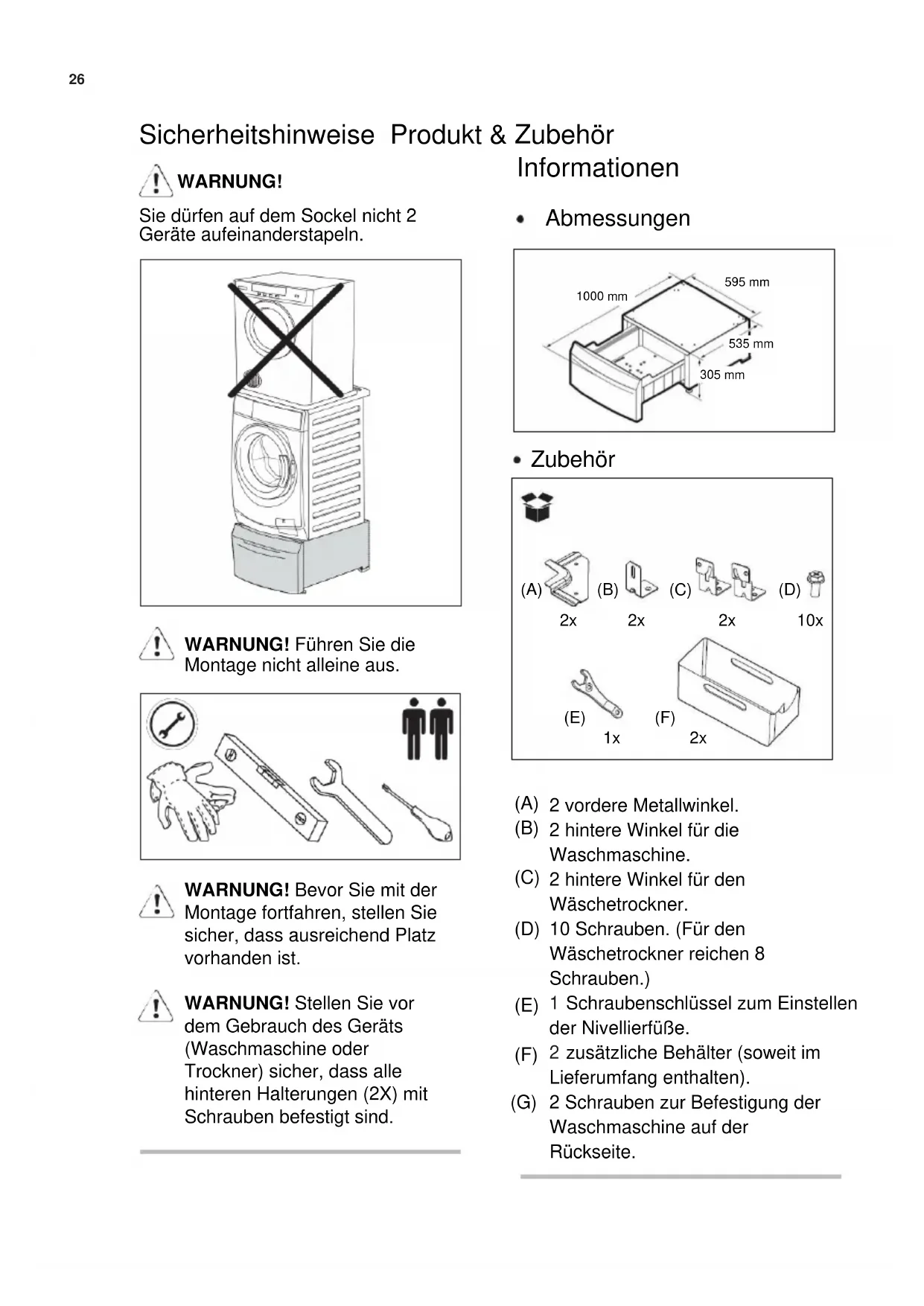 26

Sicherheitshinweise

WARNUNG!

Sie dürfen auf dem Sockel nicht 2 Geräte aufeinanderstapeln.

WARNUNG! Führen Sie die Montage nicht alleine aus.

WARNUNG! Bevor Sie mit der Montage fortfahren, stellen Sie sicher, dass ausreichend Platz vorhanden ist.

WARNUNG! Stellen Sie vor dem Gebrauch des Geräts (Waschmaschine oder Trockner) sicher, dass alle hinteren Halterungen (2X) mit Schrauben befestigt sind.

Produkt & Zubehör Informationen

• Abmessungen

1000 mm
595 mm
535 mm
305 mm

• Zubehör

(A) (B) (C) (D)
2x 2x 2x 10x

(E) (F)
1x 2x

(A) 2 vordere Metallwinkel.
(B) 2 hintere Winkel für die Waschmaschine.
(C) 2 hintere Winkel für den Wäschetrockner.
(D) 10 Schrauben. (Für den Wäschetrockner reichen 8 Schrauben.)
(E) 1 Schraubenschlüssel zum Einstellen der Nivellierfüße.
(F) 2 zusätzliche Behälter (soweit im Lieferumfang enthalten).
(G) 2 Schrauben zur Befestigung der Waschmaschine auf der Rückseite.