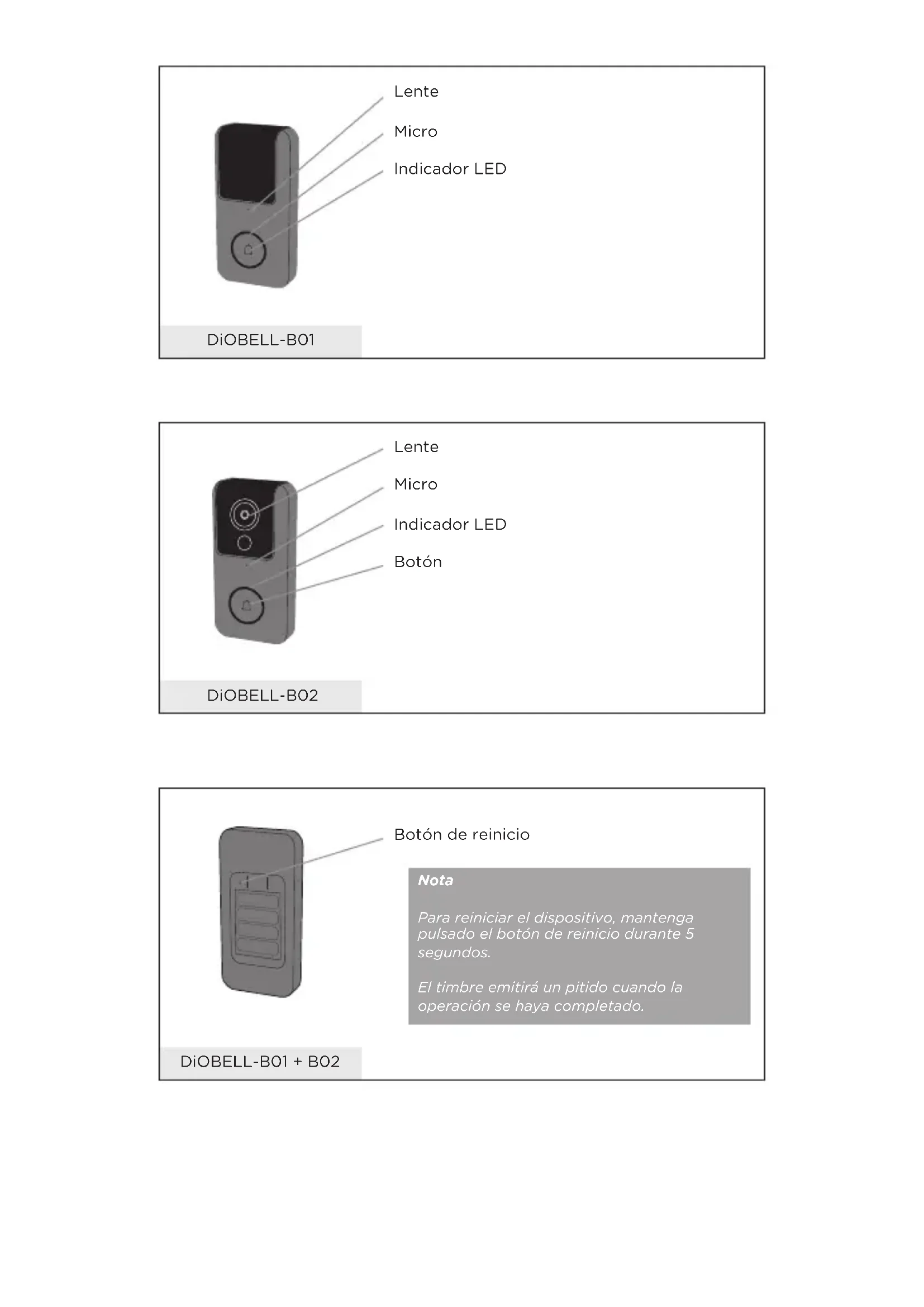 Lente

Micro

Indicador LED

DiOBELL-B01

Lente

Micro

Indicador LED

Botón

DiOBELL-B02

Botón de reinicio

Nota

Para reiniciar el dispositivo, mantenga pulsado el botón de reinicio durante 5 segundos.

El timbre emitirá un pitido cuando la operación se haya completado.

DiOBELL-B01 + B02