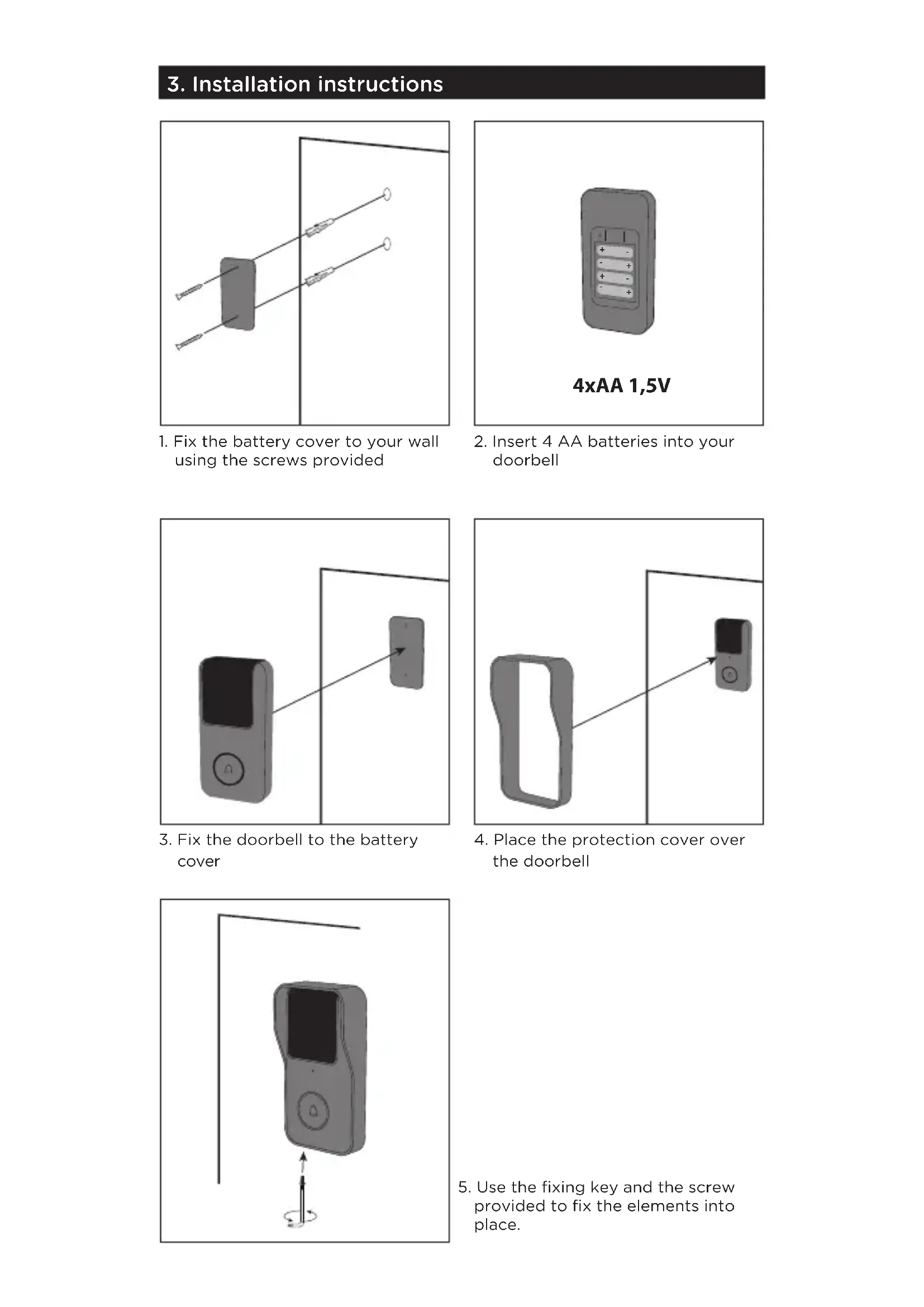 3. Installation instructions

4xAA 1,5V

1. Fix the battery cover to your wall using the screws provided

2. Insert 4 AA batteries into your doorbell

3. Fix the doorbell to the battery cover

4. Place the protection cover over the doorbell

5. Use the fixing key and the screw provided to fix the elements into place.