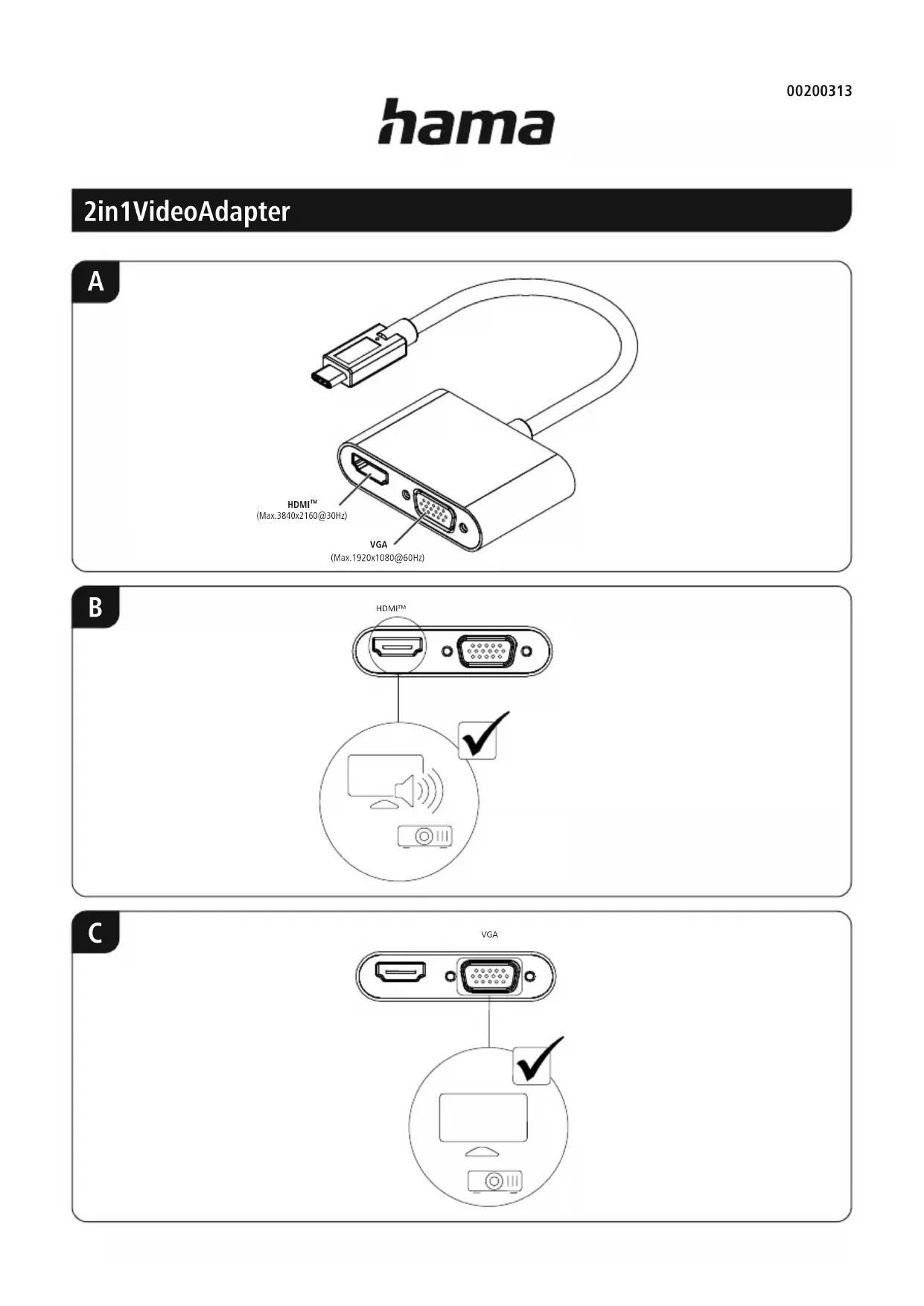 00200313

hama

2in1VideoAdapter

A

HDMI™
(Max.3840x2160@30Hz)

VGA
(Max.1920x1080@60Hz)

B

HDMI™

C

VGA