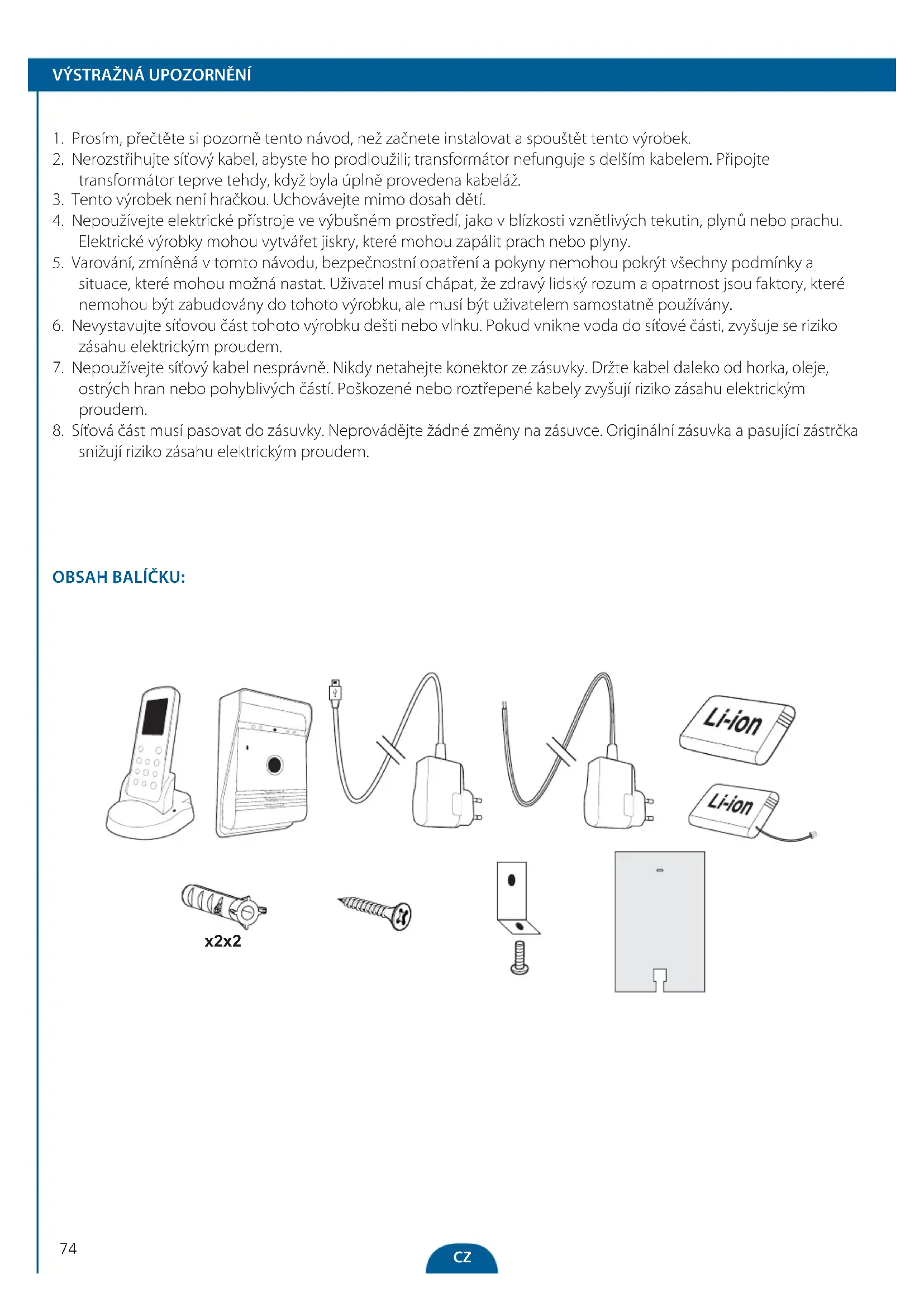 VÝSTRAŽNÁ UPOZORNĚNÍ

1. Prosím, přečtěte si pozorně tento návod, než začnete instalovat a spouštět tento výrobek.
2. Nerozstřihujte síťový kabel, abyste ho prodloužili; transformátor nefunguje s delším kabelem. Připojte transformátor teprve tehdy, když byla úplně provedena kabeláž.
3. Tento výrobek není hračkou. Uchovávejte mimo dosah dětí.
4. Nepoužívejte elektrické přístroje ve výbušném prostředí, jako v blízkosti vznětlivých tekutin, plynů nebo prachu. Elektrické výrobky mohou vytvářet jiskry, které mohou zapálit prach nebo plyny.
5. Varování, zmíněná v tomto návodu, bezpečnostní opatření a pokyny nemohou pokrýt všechny podmínky a situace, které mohou možná nastat. Uživatel musí chápat, že zdravý lidský rozum a opatrnost jsou faktory, které nemohou být zabudovány do tohoto výrobku, ale musí být uživatelem samostatně používány.
6. Nevystavujte síťovou část tohoto výrobku dešti nebo vlhku. Pokud vnikne voda do síťové části, zvyšuje se riziko zásahu elektrickým proudem.
7. Nepoužívejte síťový kabel nesprávně. Nikdy netahejte konektor ze zásuvky. Držte kabel daleko od horka, oleje, ostrých hran nebo pohyblivých částí. Poškozené nebo roztřepené kabely zvyšují riziko zásahu elektrickým proudem.
8. Síťová část musí pasovat do zásuvky. Neprovádějte žádné změny na zásuvce. Originální zásuvka a pasující zástrčka snižují riziko zásahu elektrickým proudem.

OBSAH BALÍČKU:

Li-ion
Li-ion
x2x2

74
CZ