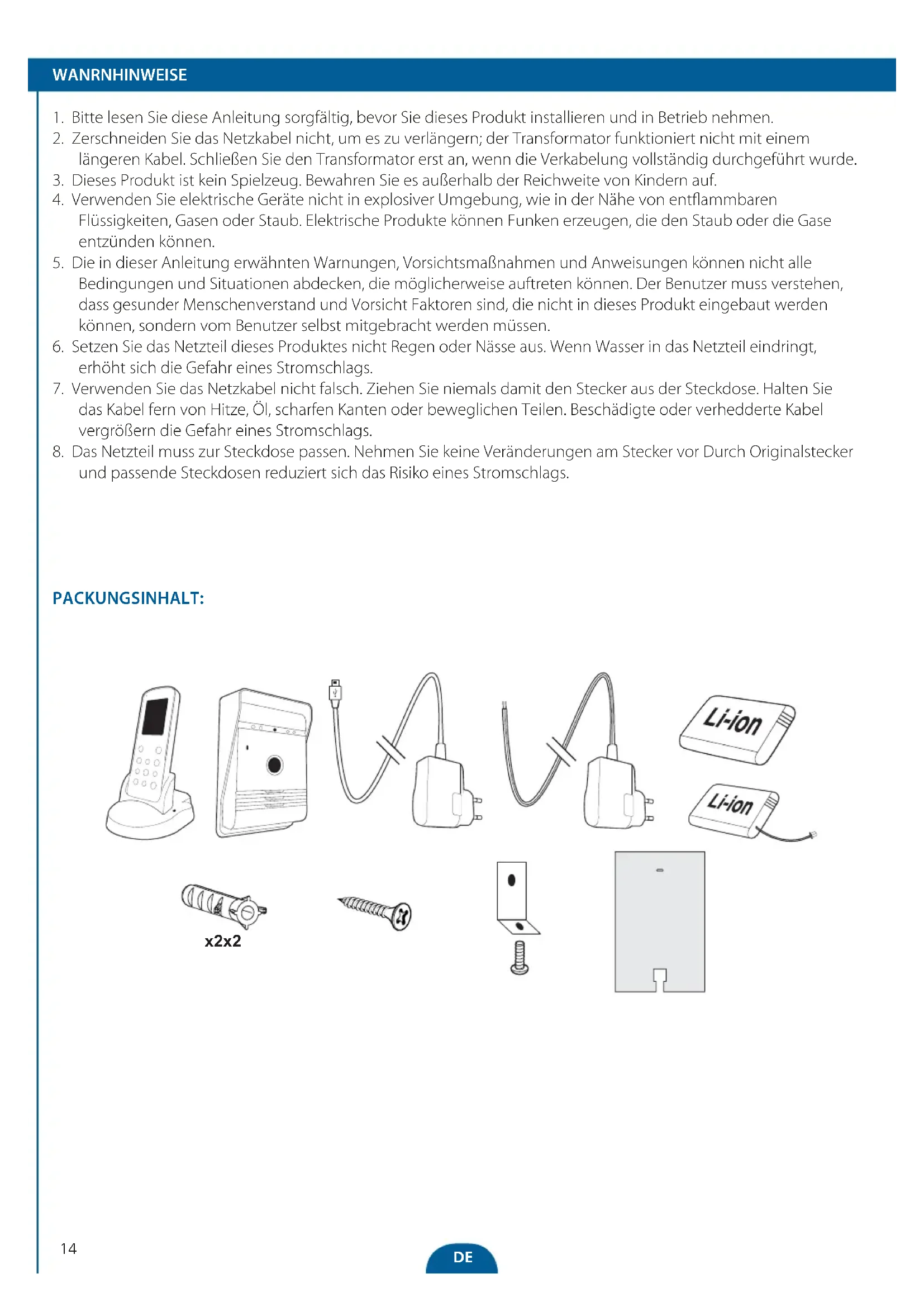 WANRNHINWEISE

1. Bitte lesen Sie diese Anleitung sorgfältig, bevor Sie dieses Produkt installieren und in Betrieb nehmen.
2. Zerschneiden Sie das Netzkabel nicht, um es zu verlängern; der Transformator funktioniert nicht mit einem längeren Kabel. Schließen Sie den Transformator erst an, wenn die Verkabelung vollständig durchgeführt wurde.
3. Dieses Produkt ist kein Spielzeug. Bewahren Sie es außerhalb der Reichweite von Kindern auf.
4. Verwenden Sie elektrische Geräte nicht in explosiver Umgebung, wie in der Nähe von entflammbaren Flüssigkeiten, Gasen oder Staub. Elektrische Produkte können Funken erzeugen, die den Staub oder die Gase entzünden können.
5. Die in dieser Anleitung erwähnten Warnungen, Vorsichtsmaßnahmen und Anweisungen können nicht alle Bedingungen und Situationen abdecken, die möglicherweise auftreten können. Der Benutzer muss verstehen, dass gesunder Menschenverstand und Vorsicht Faktoren sind, die nicht in dieses Produkt eingebaut werden können, sondern vom Benutzer selbst mitgebracht werden müssen.
6. Setzen Sie das Netzteil dieses Produktes nicht Regen oder Nässe aus. Wenn Wasser in das Netzteil eindringt, erhöht sich die Gefahr eines Stromschlags.
7. Verwenden Sie das Netzkabel nicht falsch. Ziehen Sie niemals damit den Stecker aus der Steckdose. Halten Sie das Kabel fern von Hitze, Öl, scharfen Kanten oder beweglichen Teilen. Beschädigte oder verhedderte Kabel vergrößern die Gefahr eines Stromschlags.
8. Das Netzteil muss zur Steckdose passen. Nehmen Sie keine Veränderungen am Stecker vor Durch Originalstecker und passende Steckdosen reduziert sich das Risiko eines Stromschlags.

PACKUNGSINHALT:

Li-ion
Li-ion
x2x2

14
DE