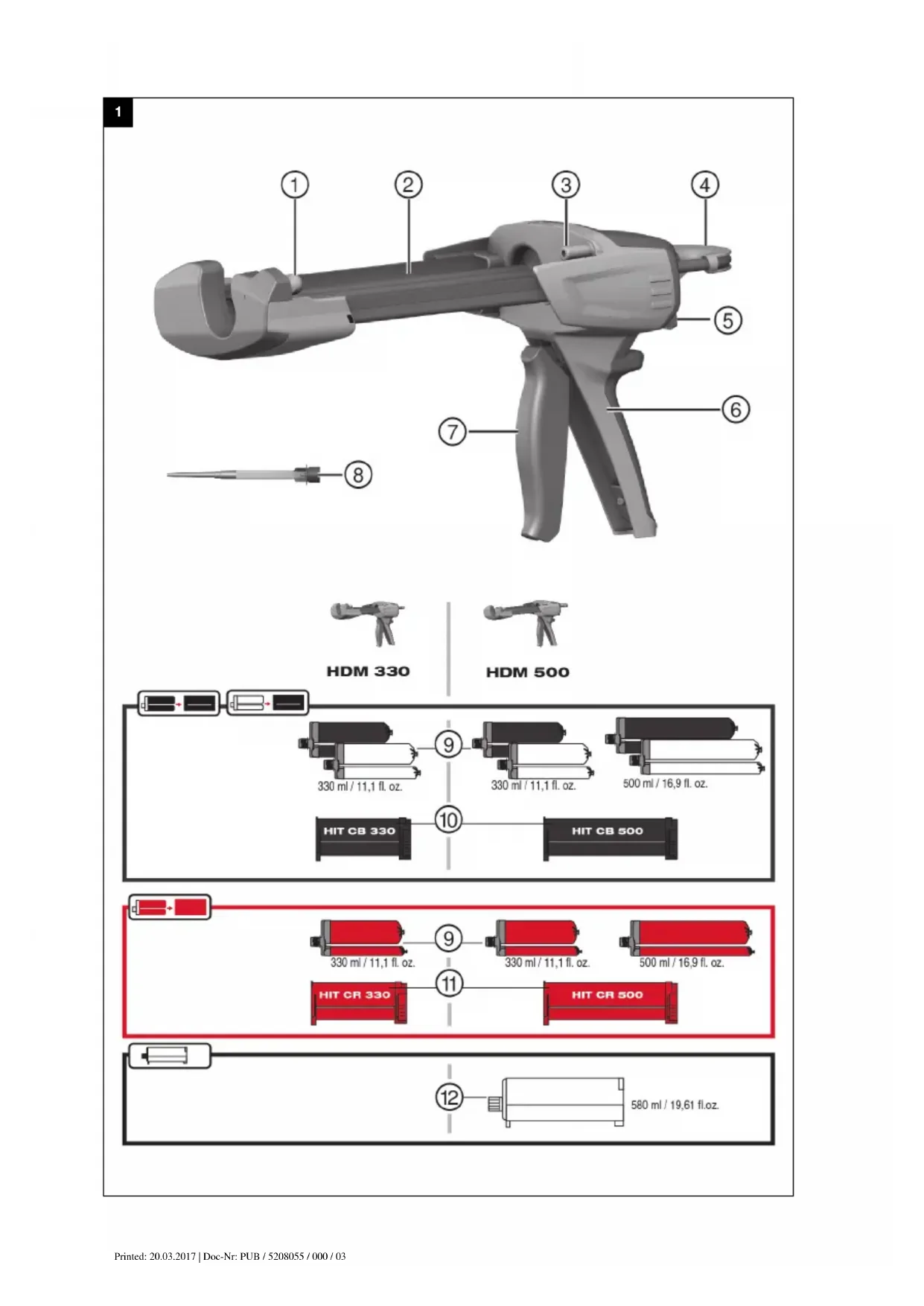 1

①
②
③
④
⑤
⑥
⑦
⑧

HDM 330
HDM 500

⑨
330 ml / 11,1 fl. oz.
330 ml / 11,1 fl. oz.
500 ml / 16,9 fl. oz.
⑩
HIT CB 330
HIT CB 500

⑨
330 ml / 11,1 fl. oz.
330 ml / 11,1 fl. oz.
500 ml / 16,9 fl. oz.
⑪
HIT CR 330
HIT CR 500

⑫
580 ml / 19,61 fl.oz.

Printed: 20.03.2017 | Doc-Nr: PUB / 5208055 / 000 / 03