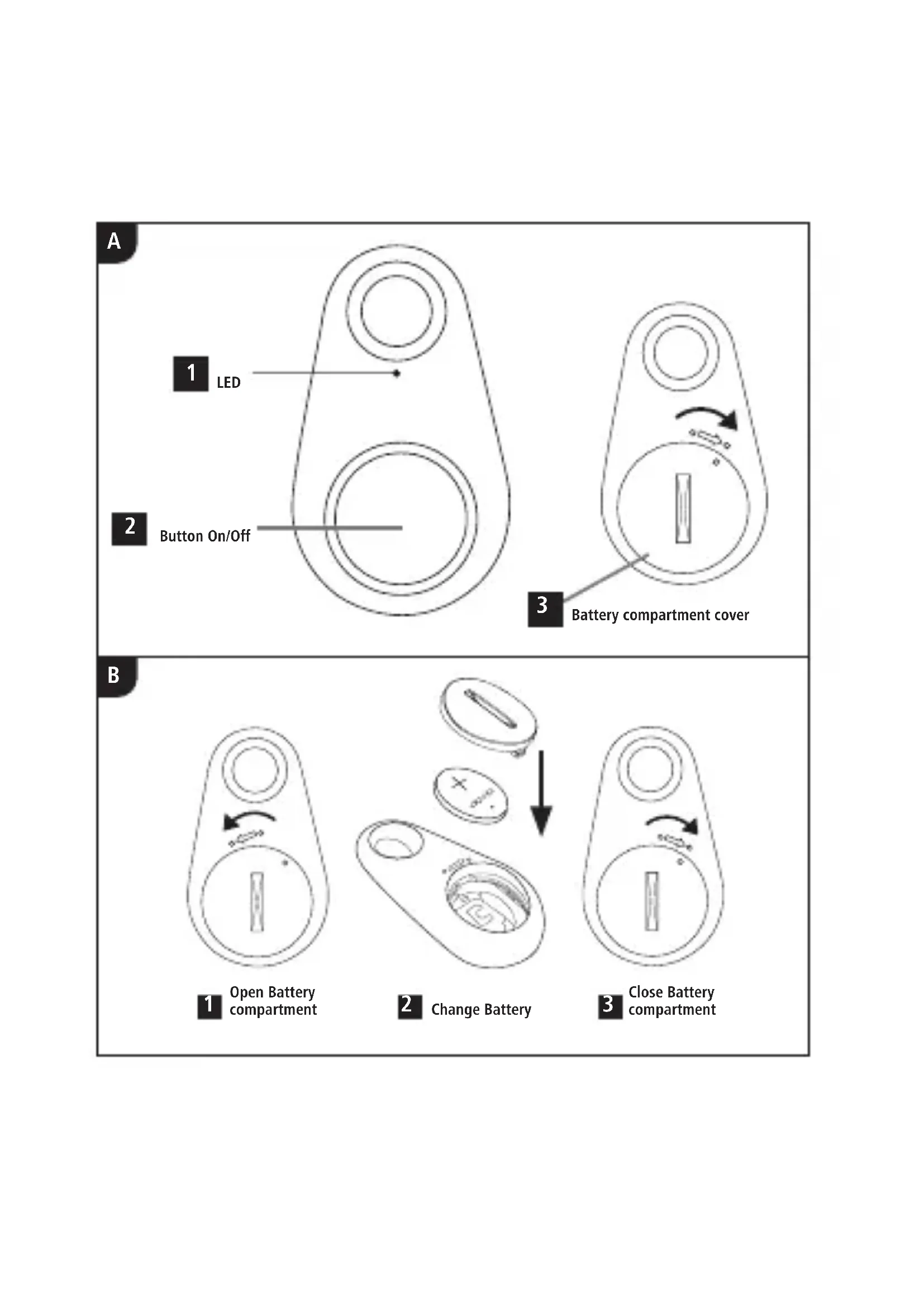 A

1 LED

2 Button On/Off

3 Battery compartment cover

B

1 Open Battery compartment

2 Change Battery

3 Close Battery compartment