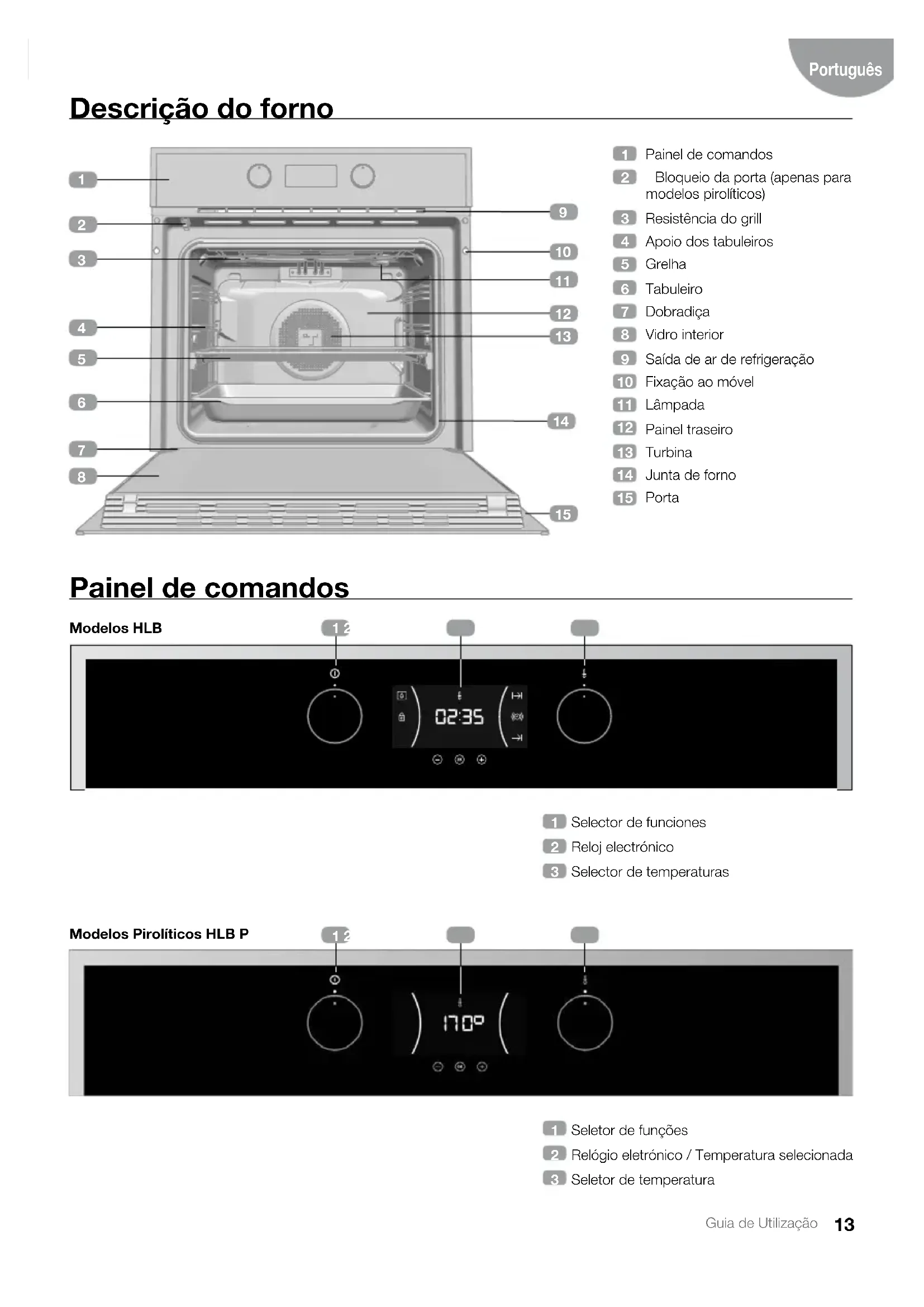 Português

Descrição do forno

1
2
3
4
5
6
7
8
9
10
11
12
13
14
15

1 Painel de comandos
2 Bloqueio da porta (apenas para modelos pirolíticos)
3 Resistência do grill
4 Apoio dos tabuleiros
5 Grelha
6 Tabuleiro
7 Dobradiça
8 Vidro interior
9 Saída de ar de refrigeração
10 Fixação ao móvel
11 Lâmpada
12 Painel traseiro
13 Turbina
14 Junta de forno
15 Porta

Painel de comandos

Modelos HLB

1 2

02:35

1 Selector de funciones
2 Reloj electrónico
3 Selector de temperaturas

Modelos Pirolíticos HLB P

1 2

170º

1 Seletor de funções
2 Relógio eletrónico / Temperatura selecionada
3 Seletor de temperatura

Guia de Utilização 13