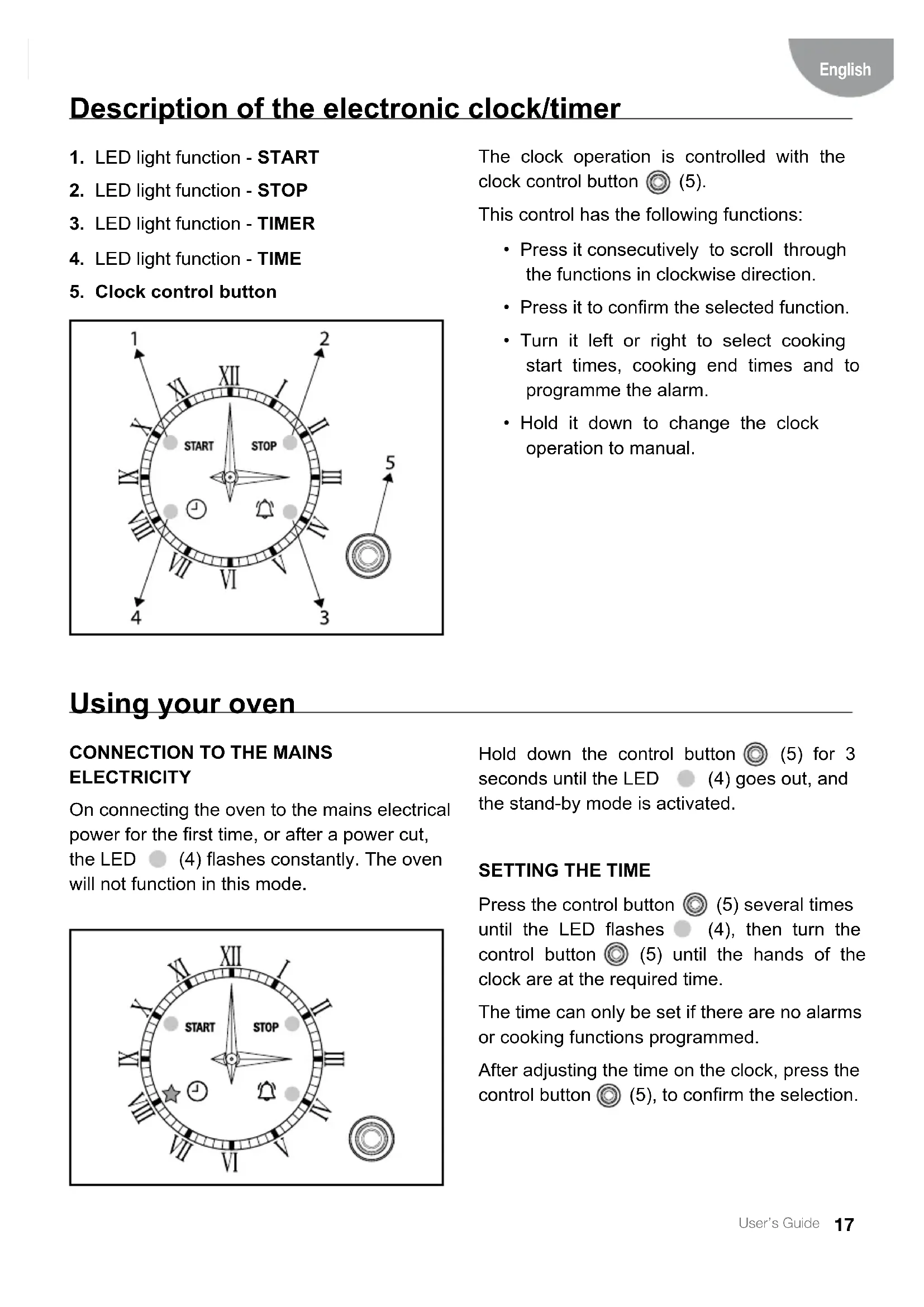 English

Description of the electronic clock/timer

1. LED light function - START
2. LED light function - STOP
3. LED light function - TIMER
4. LED light function - TIME
5. Clock control button

1 2 XII I II III IIII V VI VII VIII IX X XI START STOP 5 4 3

The clock operation is controlled with the clock control button (5).

This control has the following functions:

• Press it consecutively to scroll through the functions in clockwise direction.
• Press it to confirm the selected function.
• Turn it left or right to select cooking start times, cooking end times and to programme the alarm.
• Hold it down to change the clock operation to manual.

Using your oven

CONNECTION TO THE MAINS ELECTRICITY

On connecting the oven to the mains electrical power for the first time, or after a power cut, the LED (4) flashes constantly. The oven will not function in this mode.

XII I II III IIII V VI VII VIII IX X XI START STOP

Hold down the control button (5) for 3 seconds until the LED (4) goes out, and the stand-by mode is activated.

SETTING THE TIME

Press the control button (5) several times until the LED flashes (4), then turn the control button (5) until the hands of the clock are at the required time.

The time can only be set if there are no alarms or cooking functions programmed.

After adjusting the time on the clock, press the control button (5), to confirm the selection.

User's Guide 17