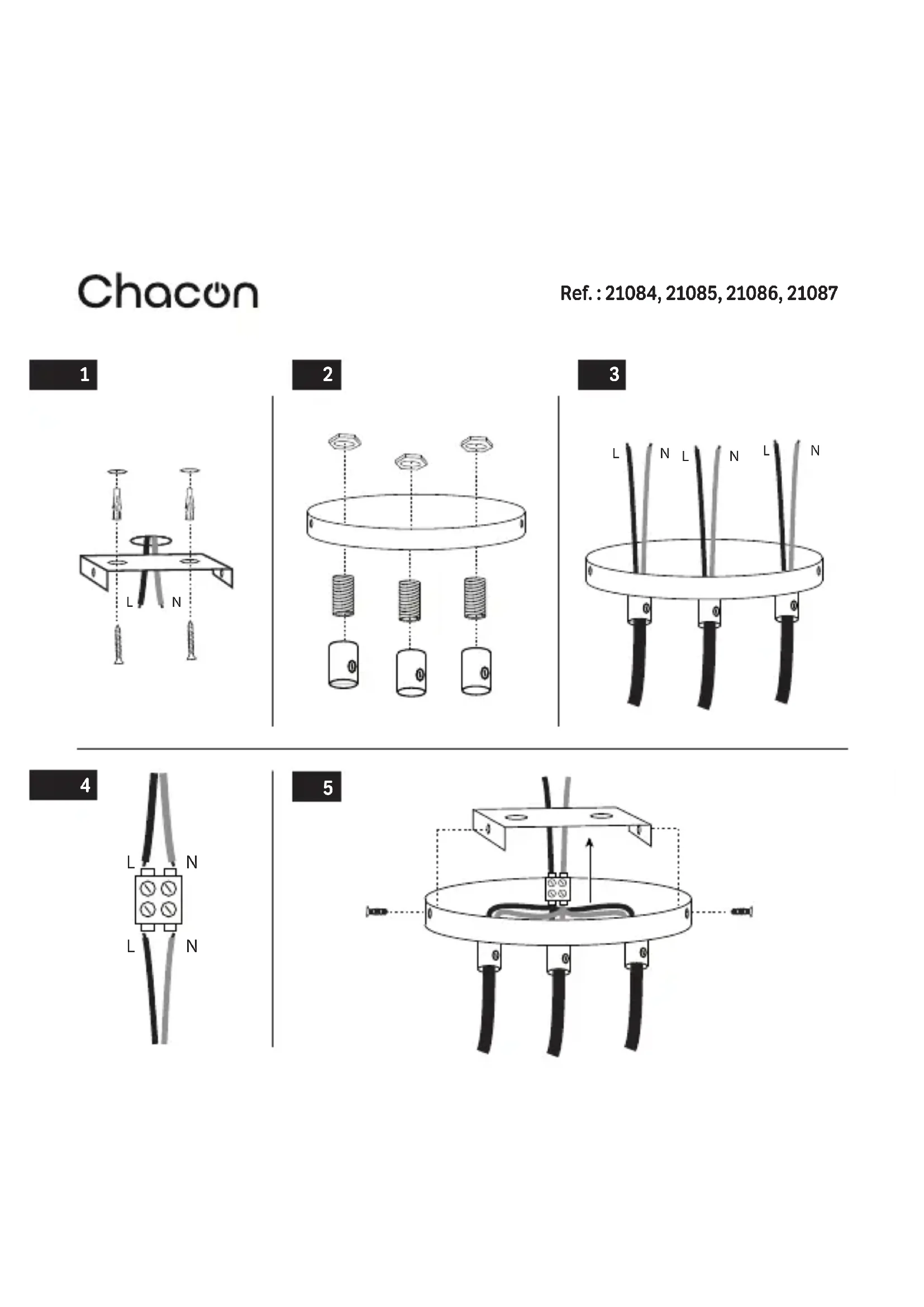 Chacon

Ref. : 21084, 21085, 21086, 21087

1

L N

2

3

L N L N L N

4

L N

L N

5