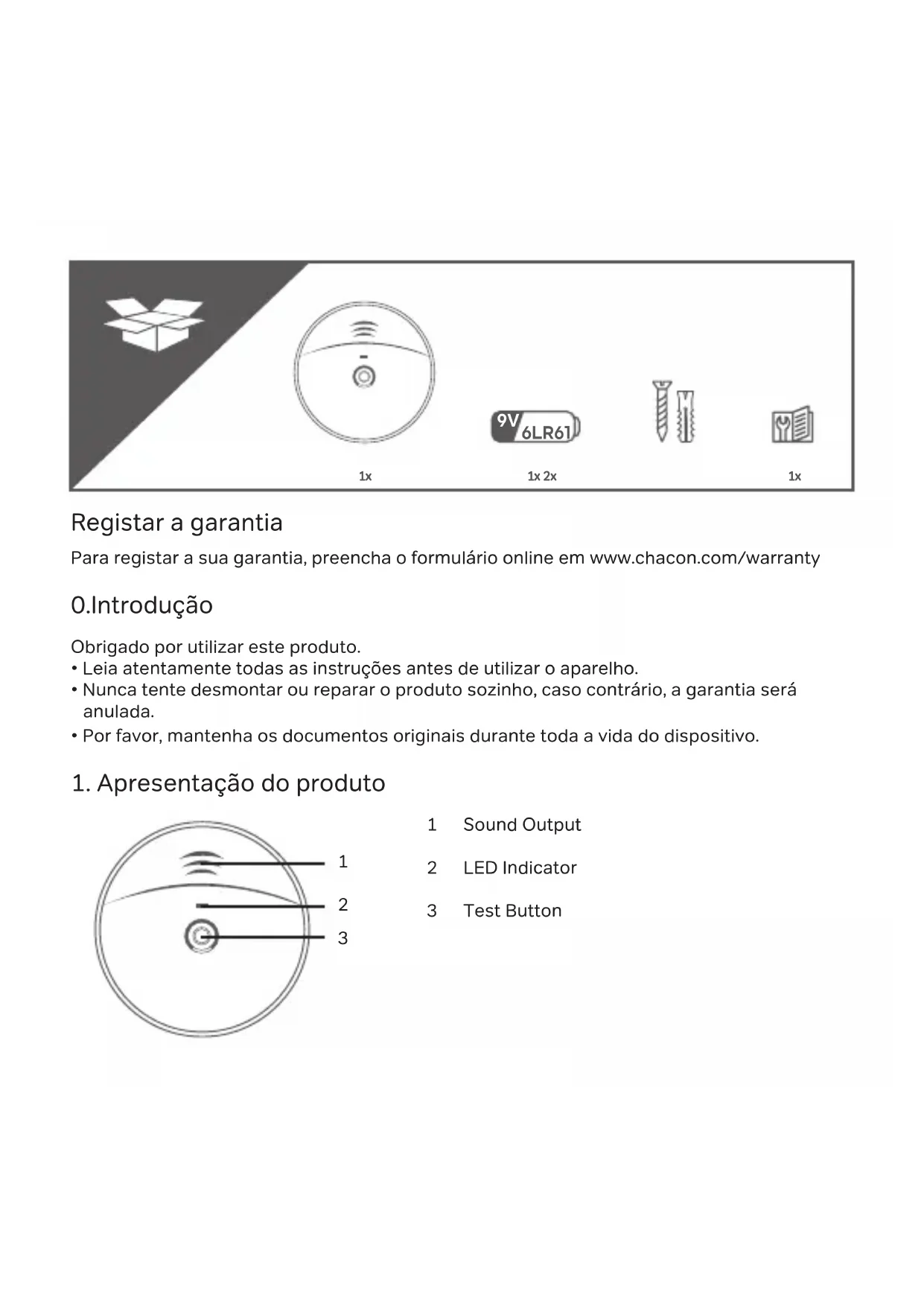 9V 6LR61

1x 1x 2x 1x

Registar a garantia

Para registar a sua garantia, preencha o formulário online em www.chacon.com/warranty

0.Introdução

Obrigado por utilizar este produto.
• Leia atentamente todas as instruções antes de utilizar o aparelho.
• Nunca tente desmontar ou reparar o produto sozinho, caso contrário, a garantia será anulada.
• Por favor, mantenha os documentos originais durante toda a vida do dispositivo.

1. Apresentação do produto

1
2
3

1 Sound Output
2 LED Indicator
3 Test Button