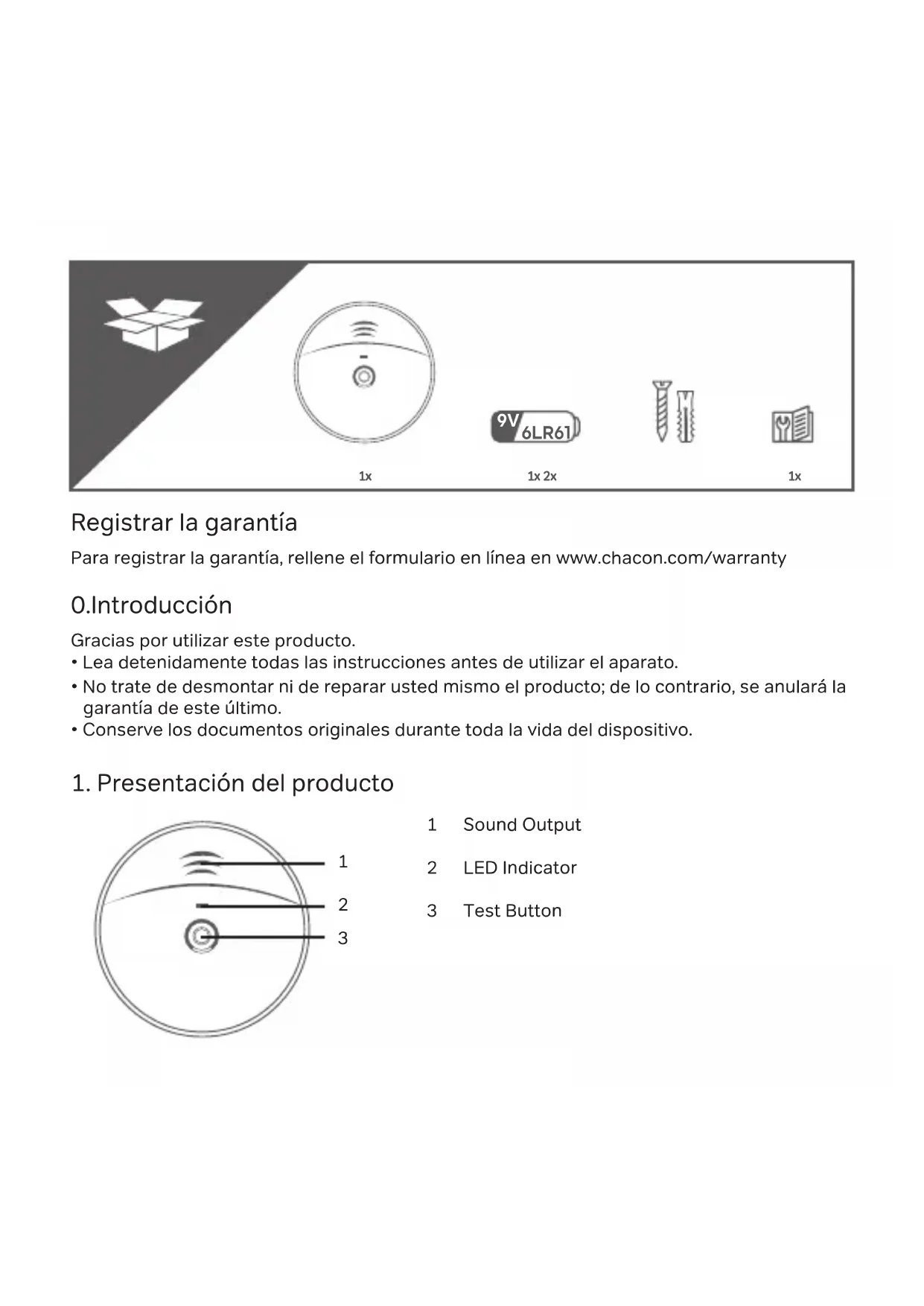 9V 6LR61

1x 1x 2x 1x

Registrar la garantía

Para registrar la garantía, rellene el formulario en línea en www.chacon.com/warranty

0.Introducción

Gracias por utilizar este producto.
• Lea detenidamente todas las instrucciones antes de utilizar el aparato.
• No trate de desmontar ni de reparar usted mismo el producto; de lo contrario, se anulará la garantía de este último.
• Conserve los documentos originales durante toda la vida del dispositivo.

1. Presentación del producto

1
2
3

1 Sound Output
2 LED Indicator
3 Test Button