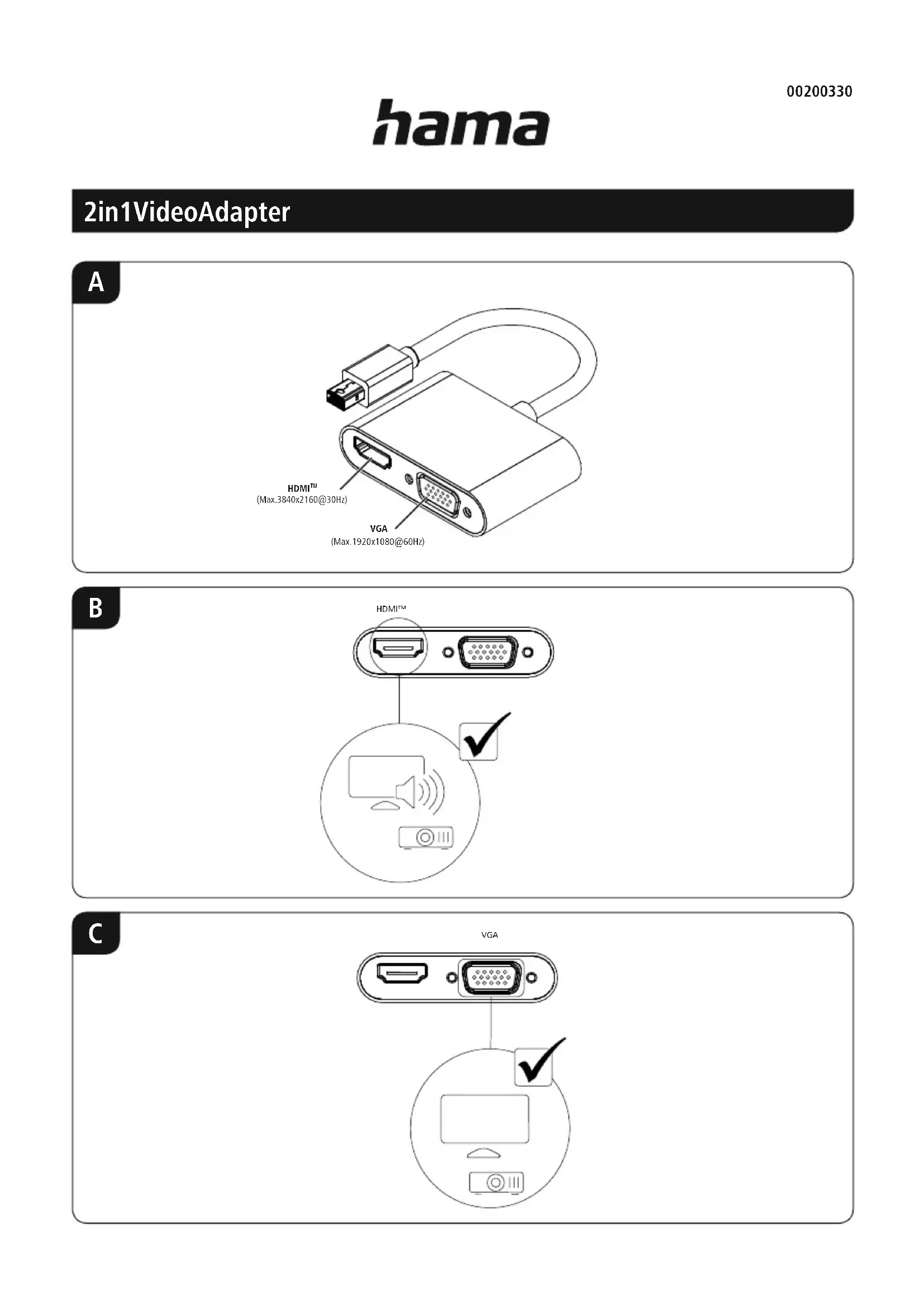 00200330

hama

2in1VideoAdapter

A

HDMI™
(Max.3840x2160@30Hz)

VGA
(Max.1920x1080@60Hz)

B

HDMI™

C

VGA