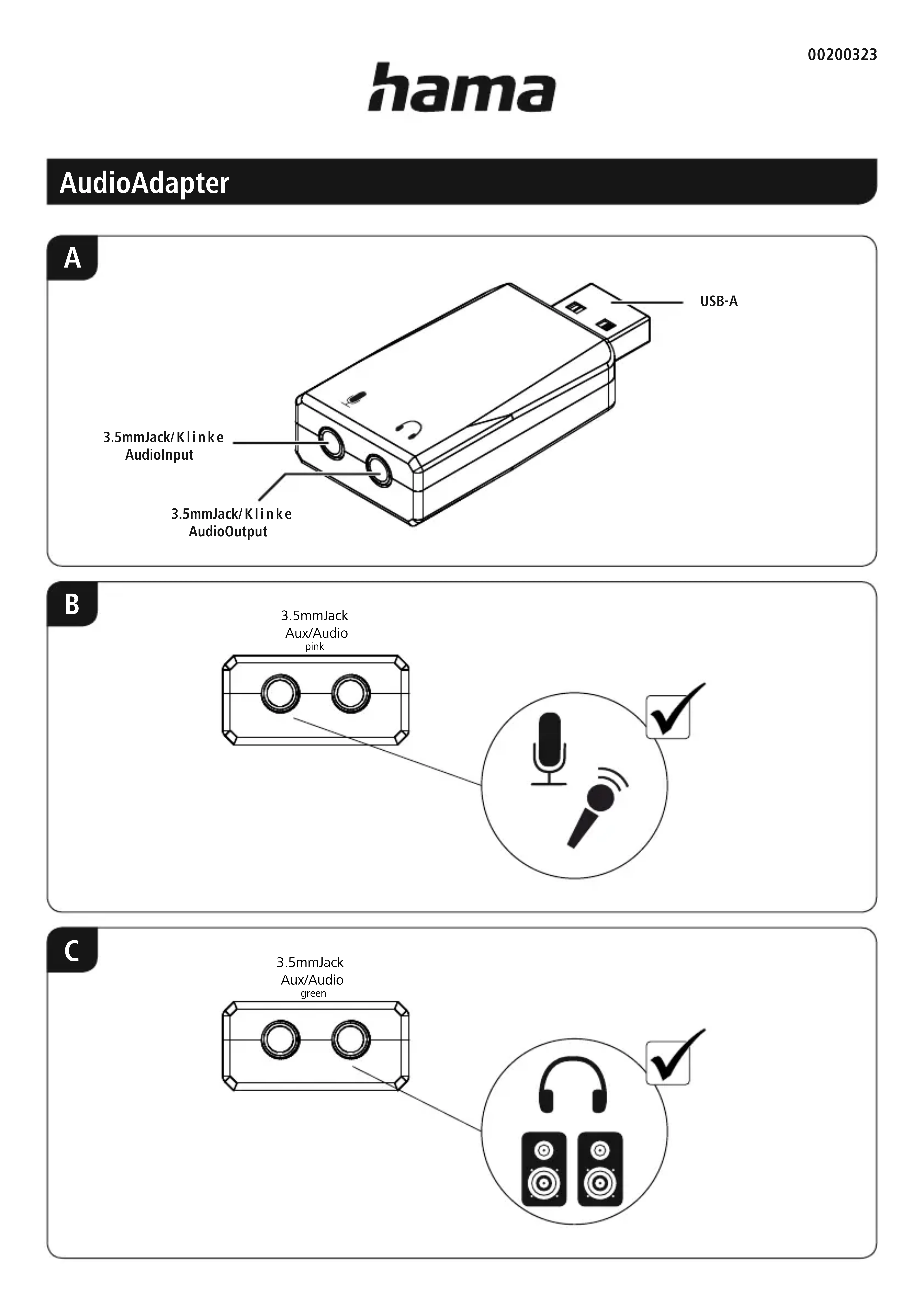 00200323

hama

AudioAdapter

A

USB-A

3.5mmJack/Klinke
AudioInput

3.5mmJack/Klinke
AudioOutput

B

3.5mmJack
Aux/Audio
pink

C

3.5mmJack
Aux/Audio
green