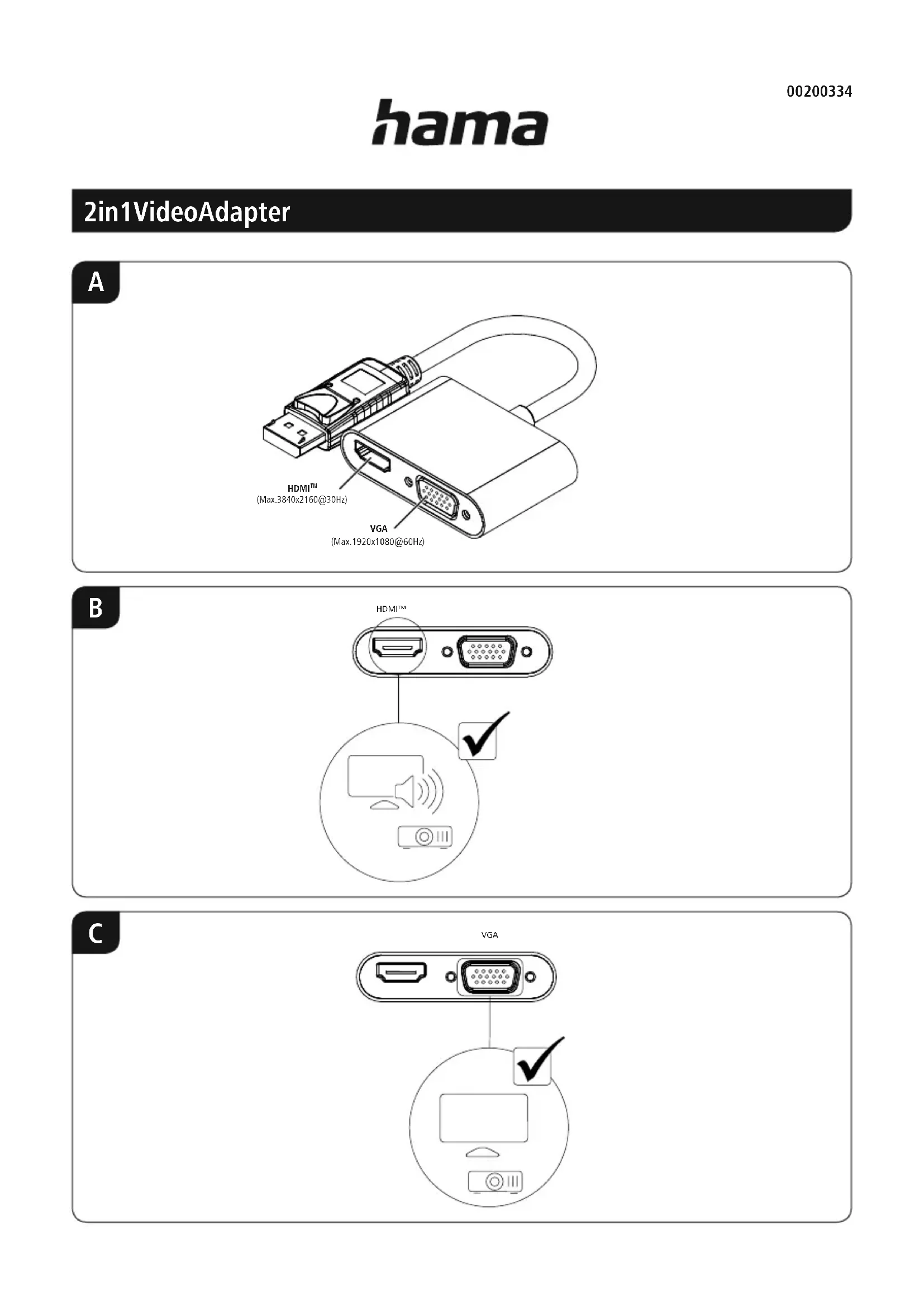 00200334

hama

2in1VideoAdapter

A

HDMI™
(Max.3840x2160@30Hz)

VGA
(Max.1920x1080@60Hz)

B

HDMI™

C

VGA