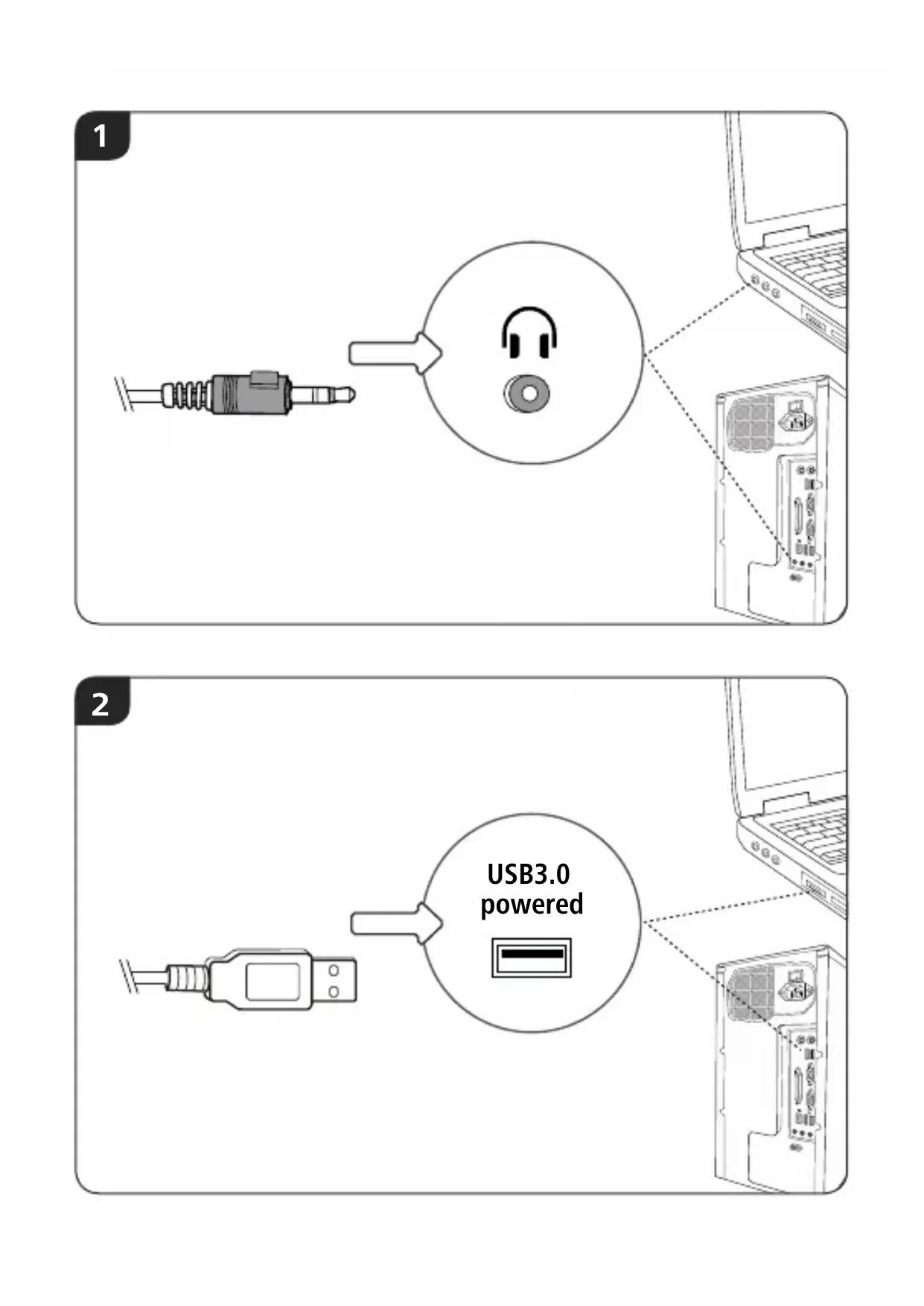 1

2

USB3.0
powered