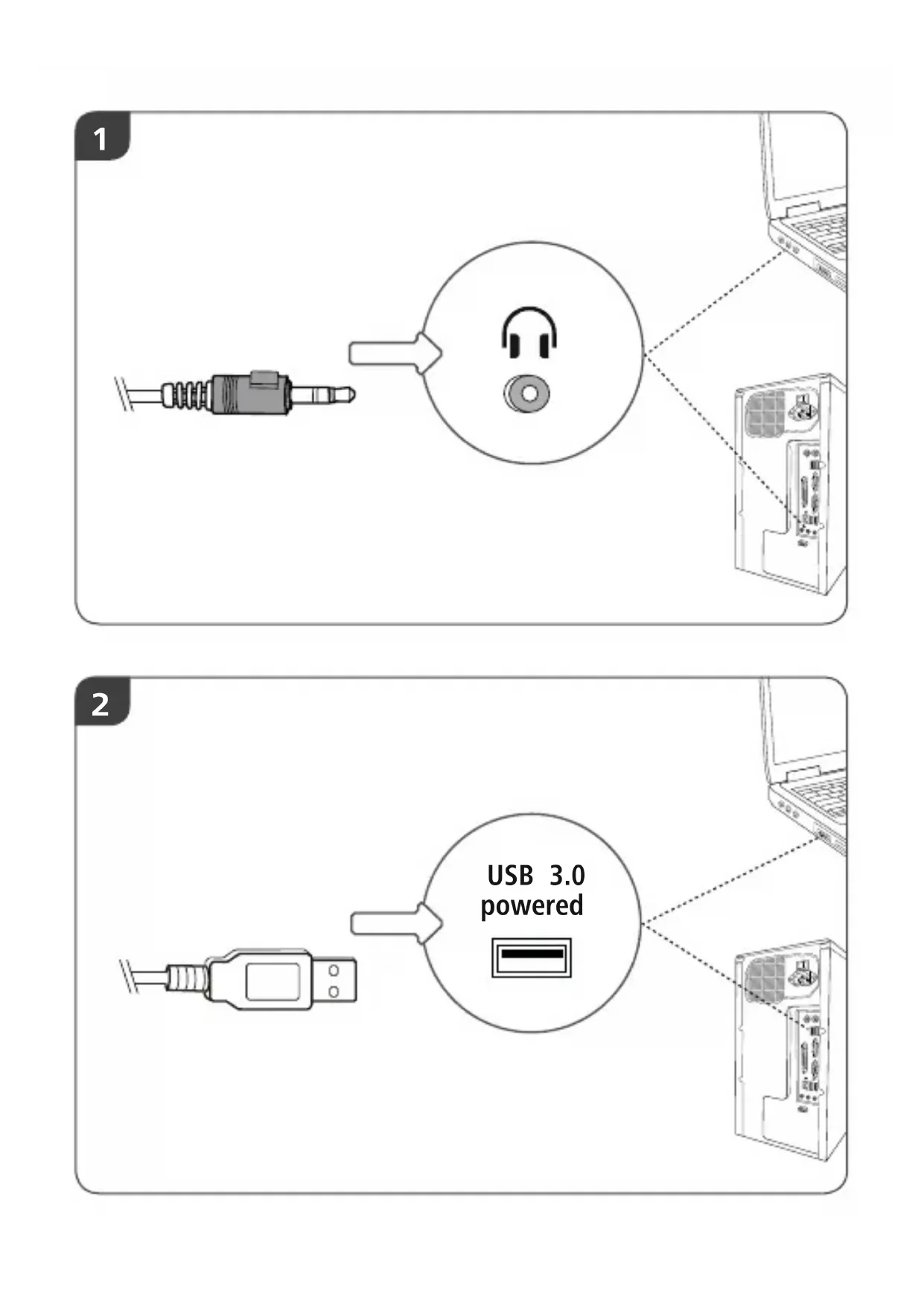 1

2

USB 3.0
powered