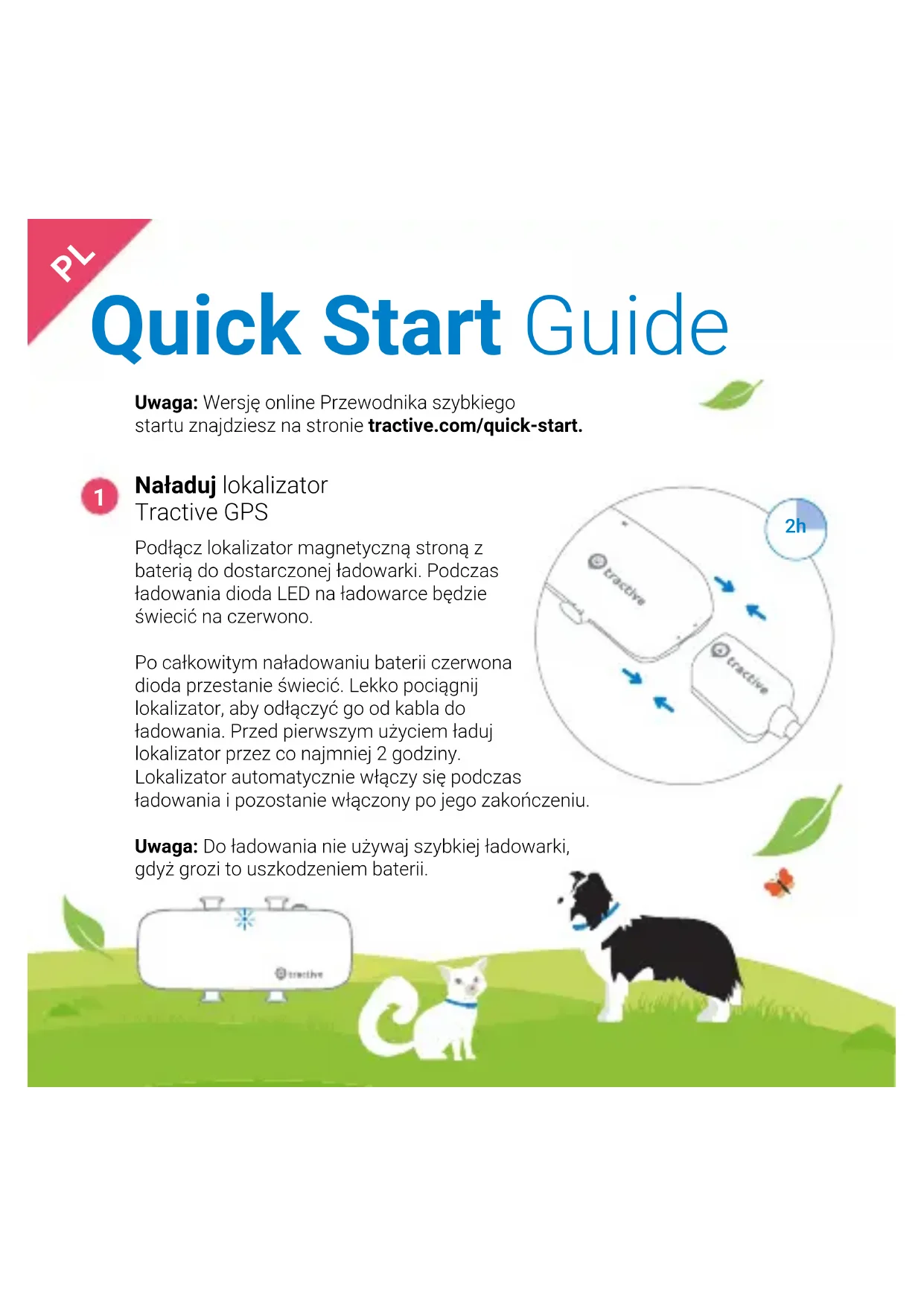 PL

Quick Start Guide

Uwaga: Wersję online Przewodnika szybkiego startu znajdziesz na stronie tractive.com/quick-start.

1 Naładuj lokalizator Tractive GPS

Podłącz lokalizator magnetyczną stroną z baterią do dostarczonej ładowarki. Podczas ładowania dioda LED na ładowarce będzie świecić na czerwono.

Po całkowitym naładowaniu baterii czerwona dioda przestanie świecić. Lekko pociągnij lokalizator, aby odłączyć go od kabla do ładowania. Przed pierwszym użyciem ładuj lokalizator przez co najmniej 2 godziny. Lokalizator automatycznie włączy się podczas ładowania i pozostanie włączony po jego zakończeniu.

Uwaga: Do ładowania nie używaj szybkiej ładowarki, gdyż grozi to uszkodzeniem baterii.

2h

tractive

tractive

tractive