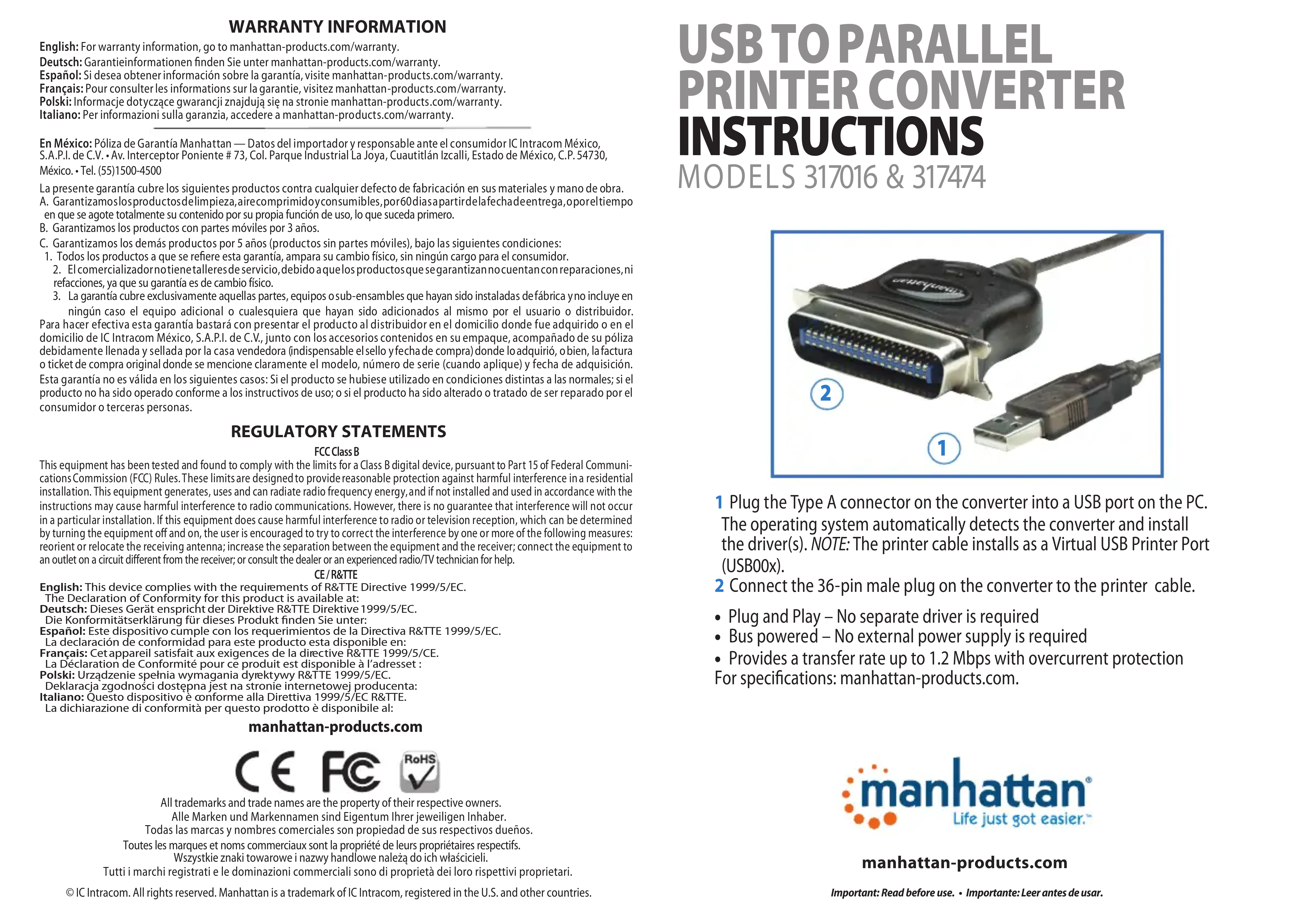 WARRANTY INFORMATION

English: For warranty information, go to manhattan-products.com/warranty.
Deutsch: Garantieinformationen finden Sie unter manhattan-products.com/warranty.
Español: Si desea obtener información sobre la garantía, visite manhattan-products.com/warranty.
Français: Pour consulter les informations sur la garantie, visitez manhattan-products.com/warranty.
Polski: Informacje dotyczące gwarancji znajdują się na stronie manhattan-products.com/warranty.
Italiano: Per informazioni sulla garanzia, accedere a manhattan-products.com/warranty.

En México: Póliza de Garantía Manhattan — Datos del importador y responsable ante el consumidor IC Intracom México, S.A.P.I. de C.V. • Av. Interceptor Poniente # 73, Col. Parque Industrial La Joya, Cuautitlán Izcalli, Estado de México, C.P. 54730, México. • Tel. (55)1500-4500

La presente garantía cubre los siguientes productos contra cualquier defecto de fabricación en sus materiales y mano de obra.
A. Garantizamos los productos de limpieza, aire comprimido y consumibles, por 60 dias a partir de la fecha de entrega, o por el tiempo en que se agote totalmente su contenido por su propia función de uso, lo que suceda primero.
B. Garantizamos los productos con partes móviles por 3 años.
C. Garantizamos los demás productos por 5 años (productos sin partes móviles), bajo las siguientes condiciones:
1. Todos los productos a que se refiere esta garantía, ampara su cambio físico, sin ningún cargo para el consumidor.
2. El comercializador no tiene talleres de servicio, debido a que los productos que se garantizan no cuentan con reparaciones, ni refacciones, ya que su garantía es de cambio físico.
3. La garantía cubre exclusivamente aquellas partes, equipos o sub-ensambles que hayan sido instaladas de fábrica y no incluye en ningún caso el equipo adicional o cualesquiera que hayan sido adicionados al mismo por el usuario o distribuidor.
Para hacer efectiva esta garantía bastará con presentar el producto al distribuidor en el domicilio donde fue adquirido o en el domicilio de IC Intracom México, S.A.P.I. de C.V., junto con los accesorios contenidos en su empaque, acompañado de su póliza debidamente llenada y sellada por la casa vendedora (indispensable el sello y fecha de compra) donde lo adquirió, o bien, la factura o ticket de compra original donde se mencione claramente el modelo, número de serie (cuando aplique) y fecha de adquisición.
Esta garantía no es válida en los siguientes casos: Si el producto se hubiese utilizado en condiciones distintas a las normales; si el producto no ha sido operado conforme a los instructivos de uso; o si el producto ha sido alterado o tratado de ser reparado por el consumidor o terceras personas.

REGULATORY STATEMENTS

FCC Class B
This equipment has been tested and found to comply with the limits for a Class B digital device, pursuant to Part 15 of Federal Communications Commission (FCC) Rules. These limits are designed to provide reasonable protection against harmful interference in a residential installation. This equipment generates, uses and can radiate radio frequency energy, and if not installed and used in accordance with the instructions may cause harmful interference to radio communications. However, there is no guarantee that interference will not occur in a particular installation. If this equipment does cause harmful interference to radio or television reception, which can be determined by turning the equipment off and on, the user is encouraged to try to correct the interference by one or more of the following measures: reorient or relocate the receiving antenna; increase the separation between the equipment and the receiver; connect the equipment to an outlet on a circuit different from the receiver; or consult the dealer or an experienced radio/TV technician for help.

CE / R&TTE
English: This device complies with the requirements of R&TTE Directive 1999/5/EC.
The Declaration of Conformity for this product is available at:
Deutsch: Dieses Gerät enspricht der Direktive R&TTE Direktive 1999/5/EC.
Die Konformitätserklärung für dieses Produkt finden Sie unter:
Español: Este dispositivo cumple con los requerimientos de la Directiva R&TTE 1999/5/EC.
La declaración de conformidad para este producto esta disponible en:
Français: Cet appareil satisfait aux exigences de la directive R&TTE 1999/5/CE.
La Déclaration de Conformité pour ce produit est disponible à l'adresset :
Polski: Urządzenie spełnia wymagania dyrektywy R&TTE 1999/5/EC.
Deklaracja zgodności dostępna jest na stronie internetowej producenta:
Italiano: Questo dispositivo è conforme alla Direttiva 1999/5/EC R&TTE.
La dichiarazione di conformità per questo prodotto è disponibile al:

manhattan-products.com

CE FC RoHS

All trademarks and trade names are the property of their respective owners.
Alle Marken und Markennamen sind Eigentum Ihrer jeweiligen Inhaber.
Todas las marcas y nombres comerciales son propiedad de sus respectivos dueños.
Toutes les marques et noms commerciaux sont la propriété de leurs propriétaires respectifs.
Wszystkie znaki towarowe i nazwy handlowe należą do ich właścicieli.
Tutti i marchi registrati e le dominazioni commerciali sono di proprietà dei loro rispettivi proprietari.

© IC Intracom. All rights reserved. Manhattan is a trademark of IC Intracom, registered in the U.S. and other countries.

USB TO PARALLEL PRINTER CONVERTER INSTRUCTIONS
MODELS 317016 & 317474

manhattan
2
1

1 Plug the Type A connector on the converter into a USB port on the PC. The operating system automatically detects the converter and install the driver(s). NOTE: The printer cable installs as a Virtual USB Printer Port (USB00x).
2 Connect the 36-pin male plug on the converter to the printer cable.

• Plug and Play – No separate driver is required
• Bus powered – No external power supply is required
• Provides a transfer rate up to 1.2 Mbps with overcurrent protection
For specifications: manhattan-products.com.

manhattan®
Life just got easier.™

manhattan-products.com

Important: Read before use. • Importante: Leer antes de usar.