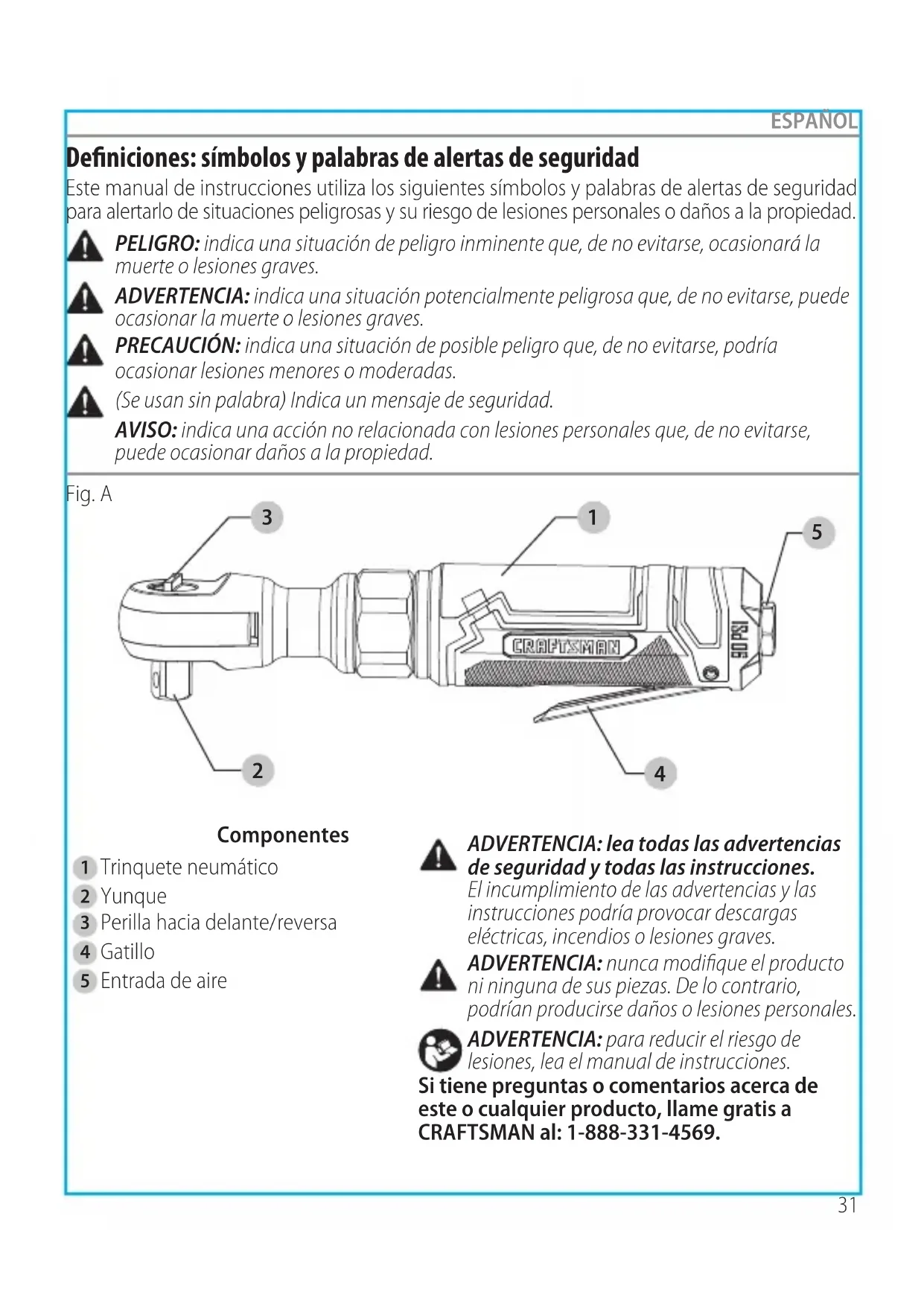 ESPAÑOL

Definiciones: símbolos y palabras de alertas de seguridad

Este manual de instrucciones utiliza los siguientes símbolos y palabras de alertas de seguridad para alertarlo de situaciones peligrosas y su riesgo de lesiones personales o daños a la propiedad.

PELIGRO: indica una situación de peligro inminente que, de no evitarse, ocasionará la muerte o lesiones graves.

ADVERTENCIA: indica una situación potencialmente peligrosa que, de no evitarse, puede ocasionar la muerte o lesiones graves.

PRECAUCIÓN: indica una situación de posible peligro que, de no evitarse, podría ocasionar lesiones menores o moderadas.

(Se usan sin palabra) Indica un mensaje de seguridad.

AVISO: indica una acción no relacionada con lesiones personales que, de no evitarse, puede ocasionar daños a la propiedad.

Fig. A

3 1 5

CRAFTSMAN

90 PSI

2 4

Componentes

1 Trinquete neumático
2 Yunque
3 Perilla hacia delante/reversa
4 Gatillo
5 Entrada de aire

ADVERTENCIA: lea todas las advertencias de seguridad y todas las instrucciones. El incumplimiento de las advertencias y las instrucciones podría provocar descargas eléctricas, incendios o lesiones graves.

ADVERTENCIA: nunca modifique el producto ni ninguna de sus piezas. De lo contrario, podrían producirse daños o lesiones personales.

ADVERTENCIA: para reducir el riesgo de lesiones, lea el manual de instrucciones.

Si tiene preguntas o comentarios acerca de este o cualquier producto, llame gratis a CRAFTSMAN al: 1-888-331-4569.

31