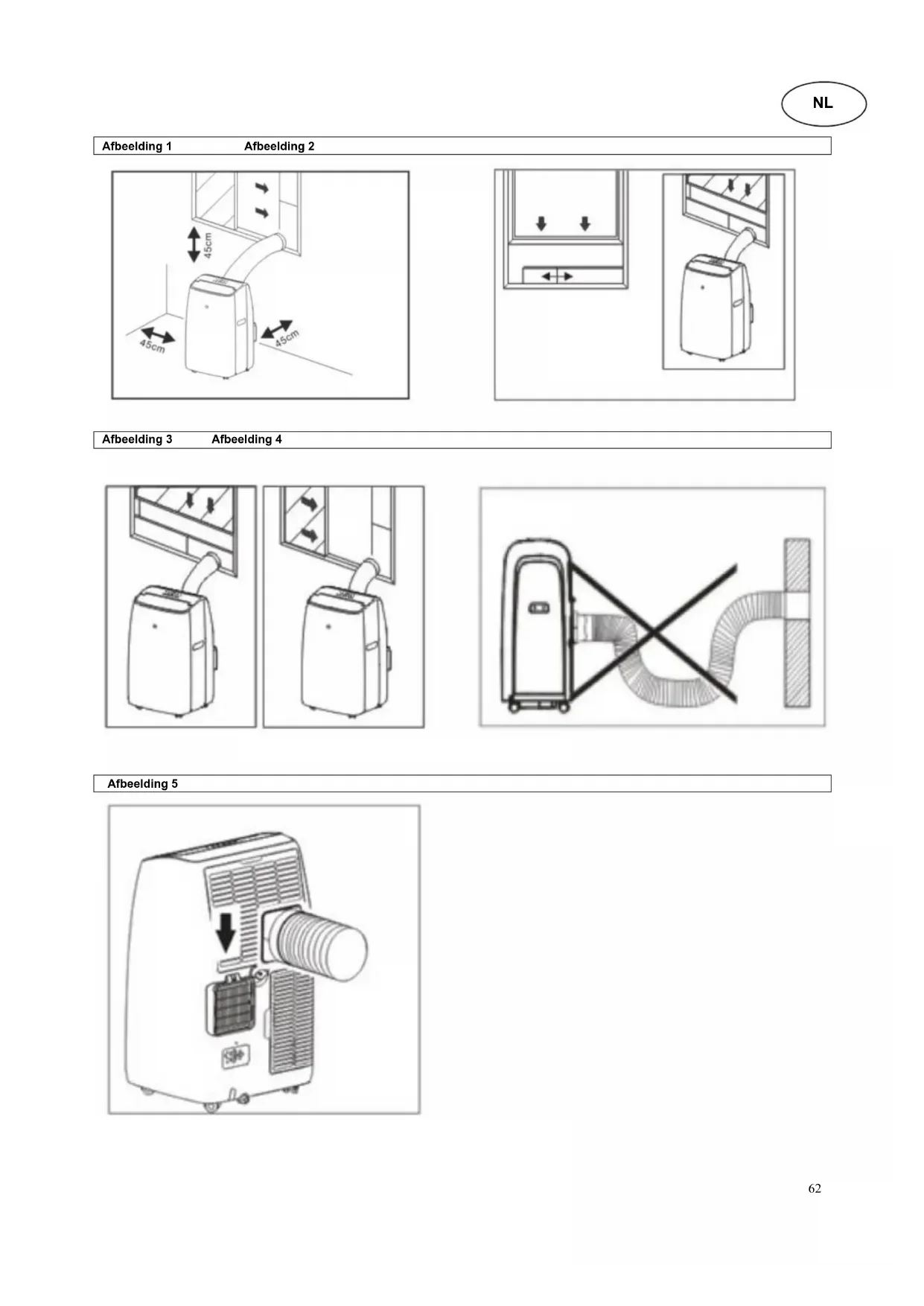 NL

Afbeelding 1 Afbeelding 2

45cm

45cm

45cm

Afbeelding 3 Afbeelding 4

Afbeelding 5

62