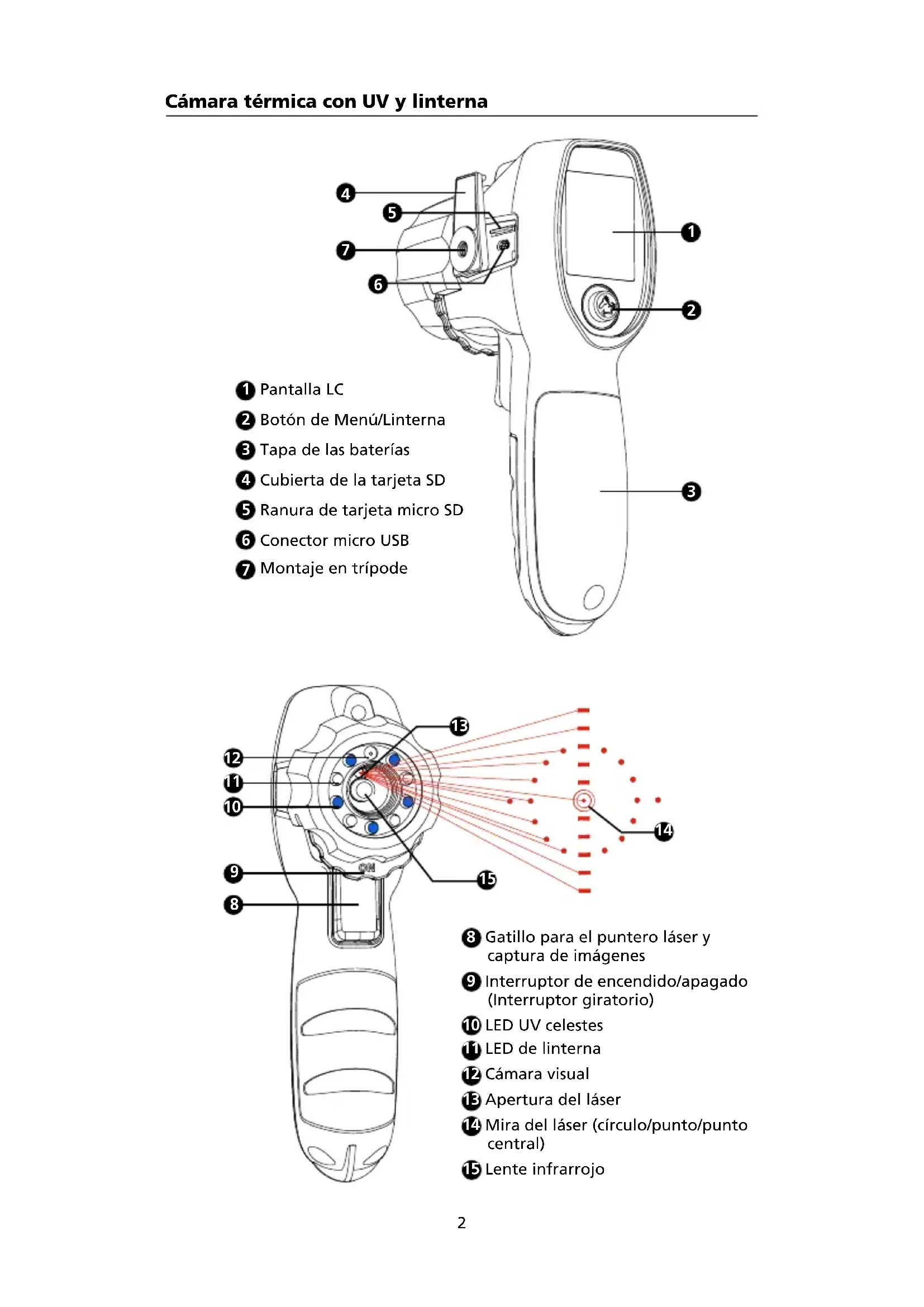 Cámara térmica con UV y linterna

4
5
7
6
1
2
3

1 Pantalla LC
2 Botón de Menú/Linterna
3 Tapa de las baterías
4 Cubierta de la tarjeta SD
5 Ranura de tarjeta micro SD
6 Conector micro USB
7 Montaje en trípode

13
12
11
10
14
9
ON
15
8

8 Gatillo para el puntero láser y captura de imágenes
9 Interruptor de encendido/apagado (Interruptor giratorio)
10 LED UV celestes
11 LED de linterna
12 Cámara visual
13 Apertura del láser
14 Mira del láser (círculo/punto/punto central)
15 Lente infrarrojo

2