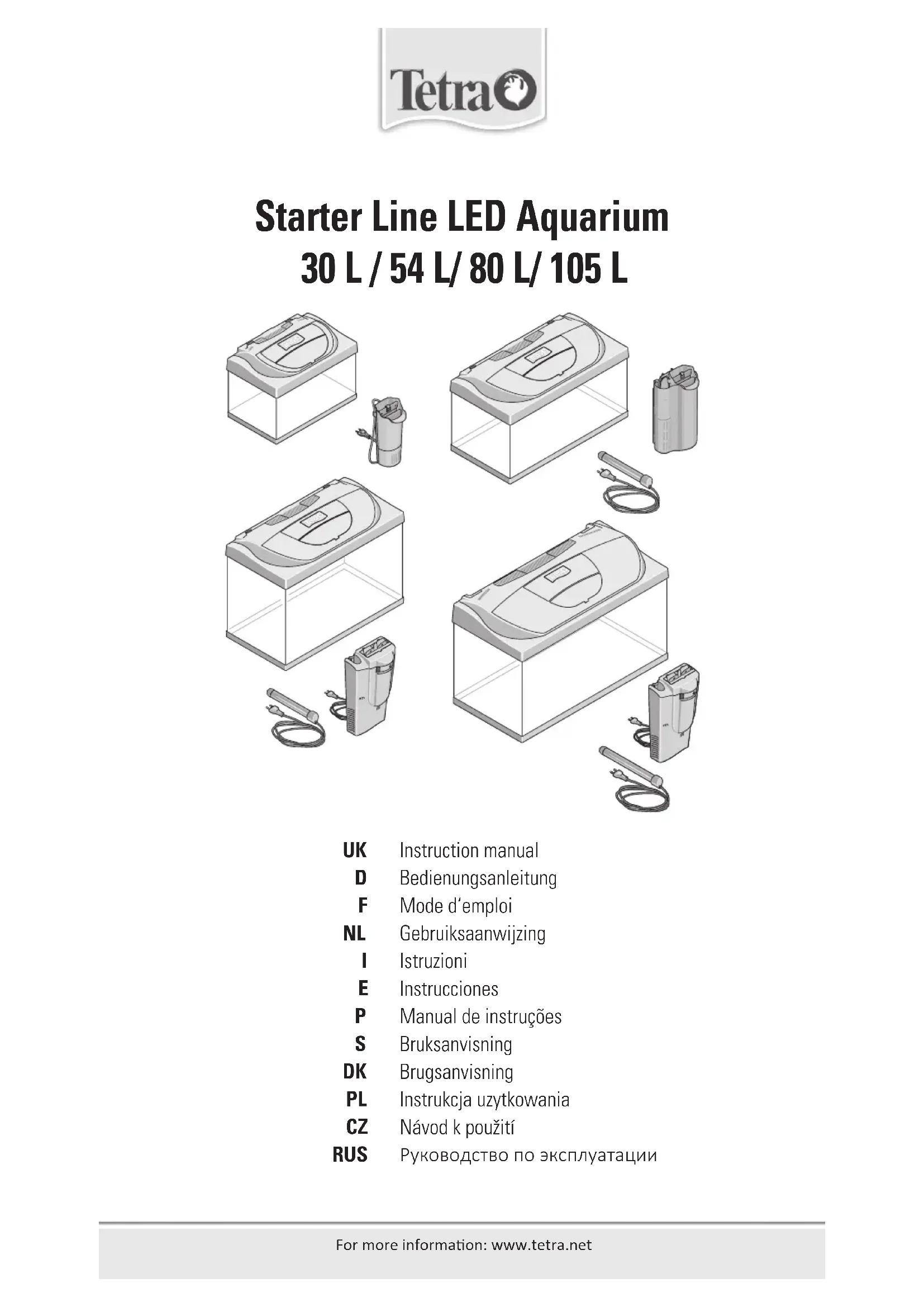 Tetra

Starter Line LED Aquarium
30 L / 54 L/ 80 L/ 105 L

UK Instruction manual
D Bedienungsanleitung
F Mode d‘emploi
NL Gebruiksaanwijzing
I Istruzioni
E Instrucciones
P Manual de instruções
S Bruksanvisning
DK Brugsanvisning
PL Instrukcja uzytkowania
CZ Návod k použití
RUS Руководство по эксплуатации

For more information: www.tetra.net