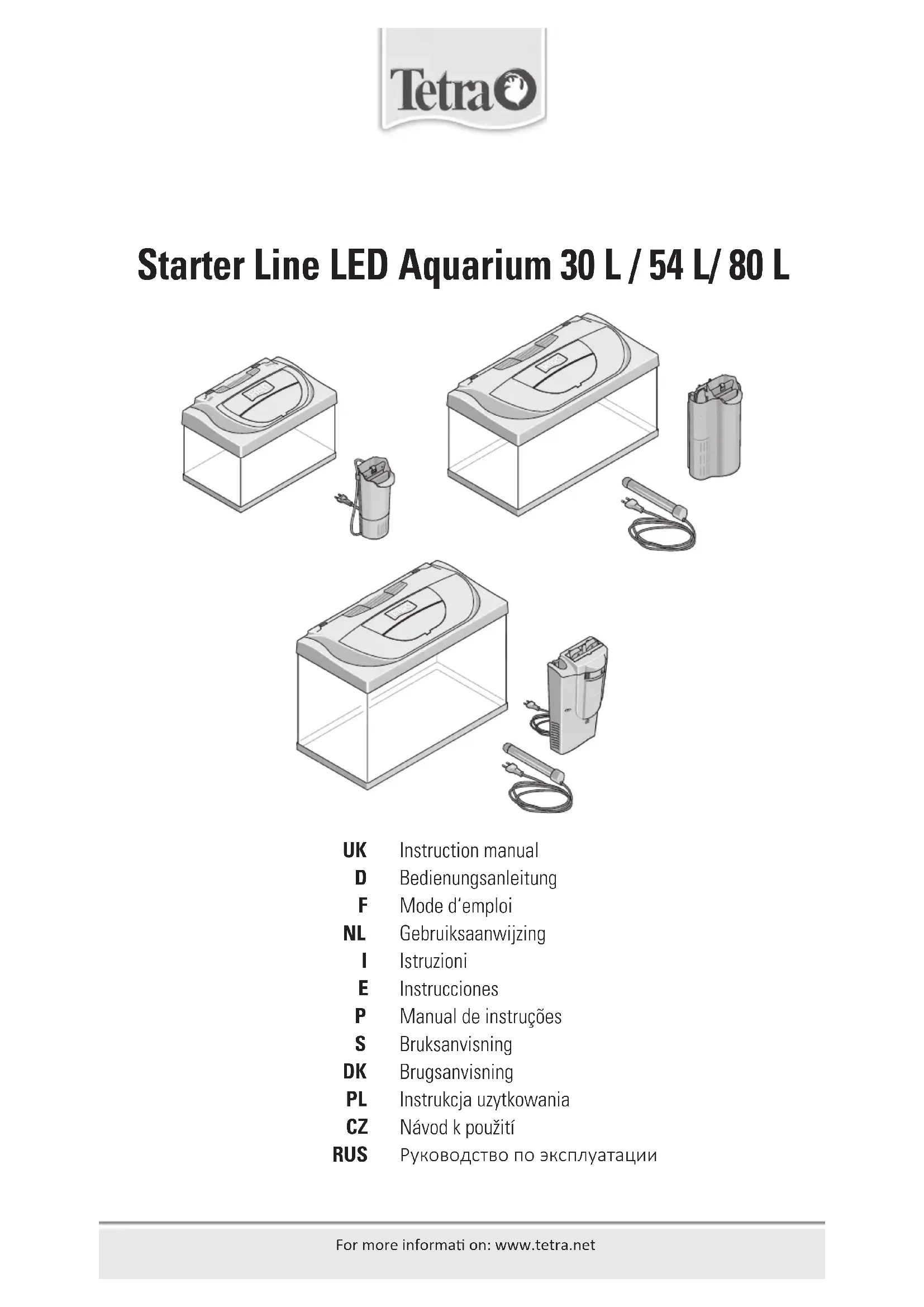 Tetra

Starter Line LED Aquarium 30 L / 54 L/ 80 L

UK Instruction manual
D Bedienungsanleitung
F Mode d'emploi
NL Gebruiksaanwijzing
I Istruzioni
E Instrucciones
P Manual de instruções
S Bruksanvisning
DK Brugsanvisning
PL Instrukcja uzytkowania
CZ Návod k použití
RUS Руководство по эксплуатации

For more informati on: www.tetra.net