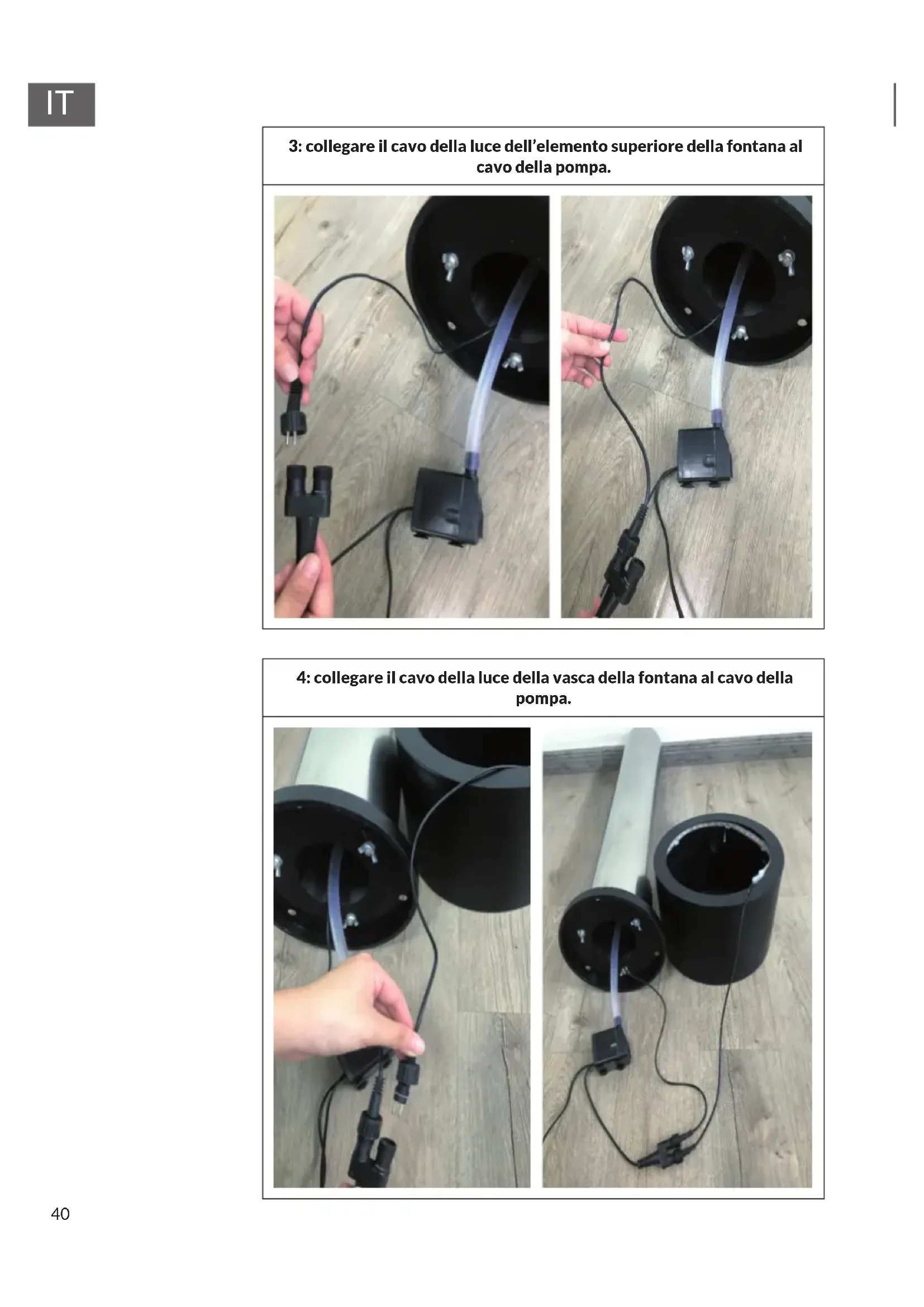 IT

3: collegare il cavo della luce dell'elemento superiore della fontana al cavo della pompa.

4: collegare il cavo della luce della vasca della fontana al cavo della pompa.

40