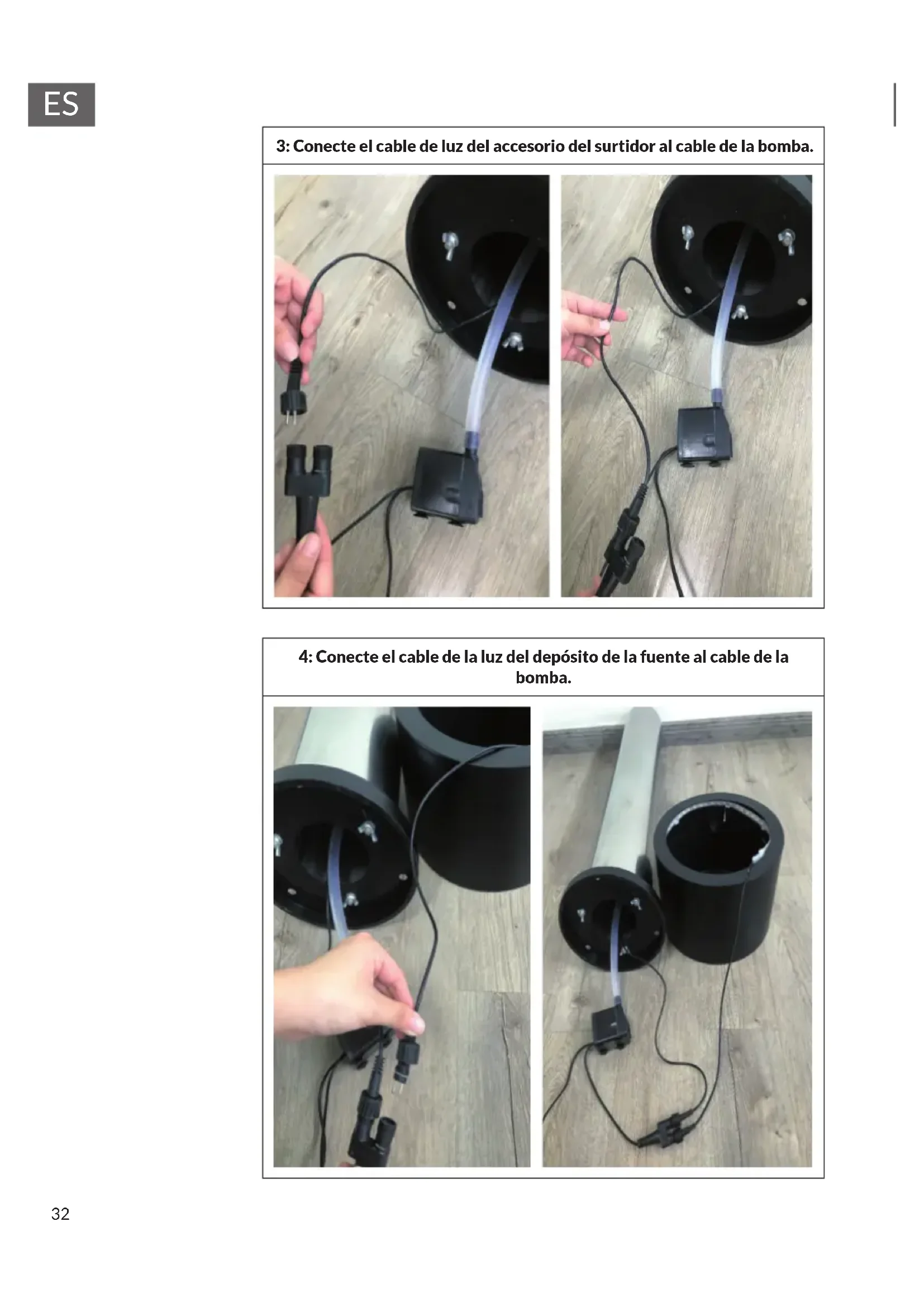 ES

3: Conecte el cable de luz del accesorio del surtidor al cable de la bomba.

4: Conecte el cable de la luz del depósito de la fuente al cable de la bomba.

32