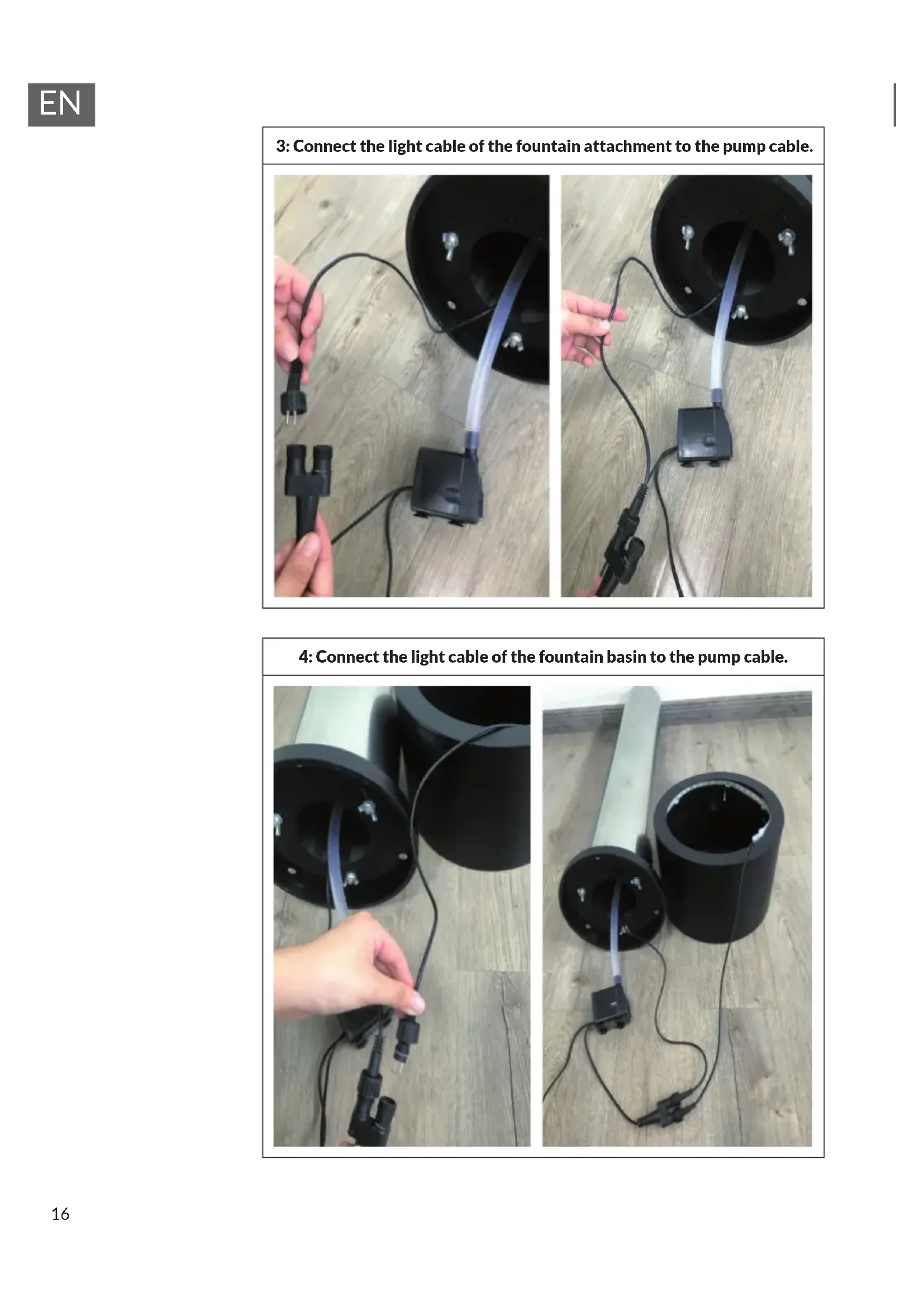 EN

3: Connect the light cable of the fountain attachment to the pump cable.

4: Connect the light cable of the fountain basin to the pump cable.

16