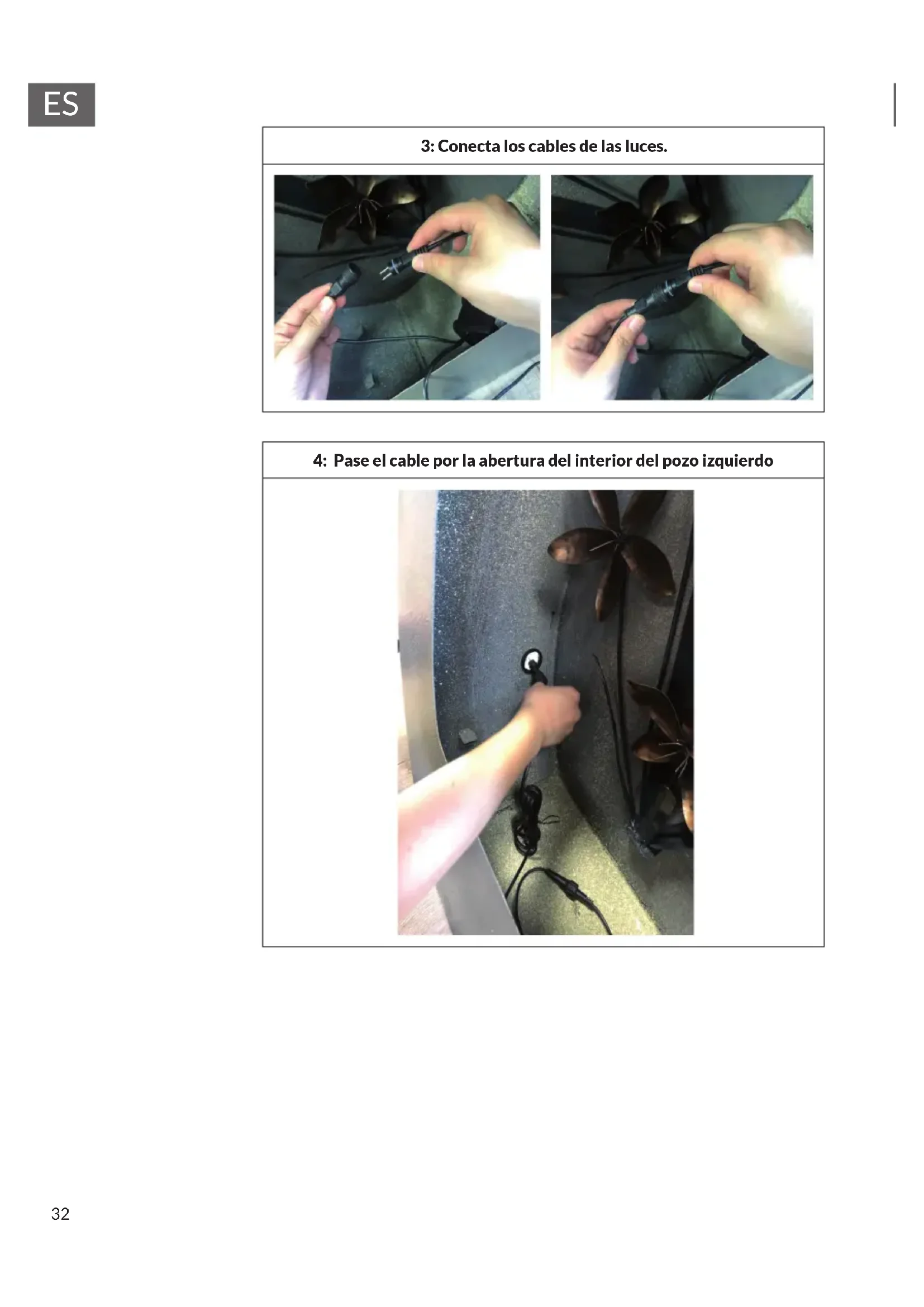 ES

3: Conecta los cables de las luces.

4: Pase el cable por la abertura del interior del pozo izquierdo

32