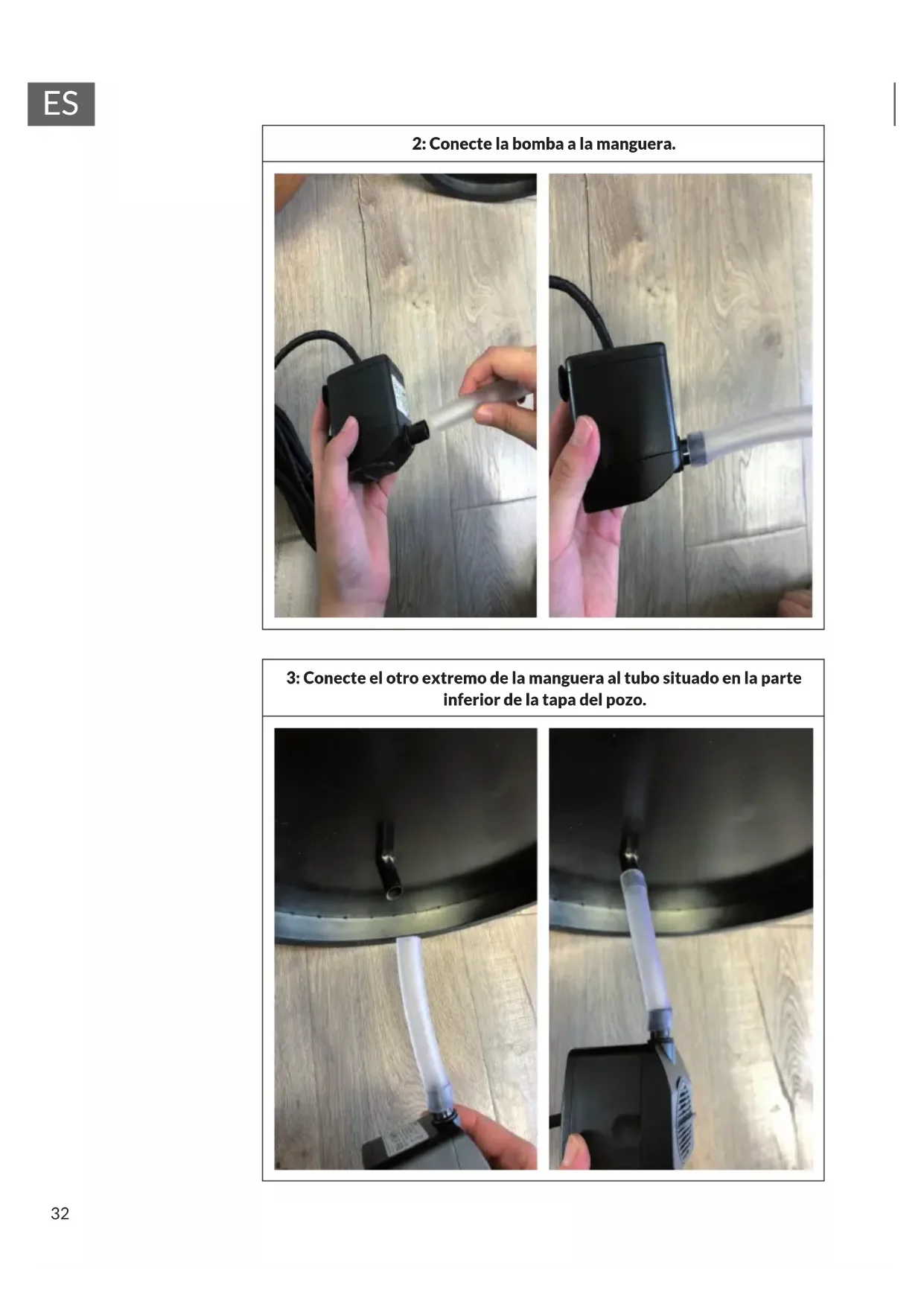 ES

2: Conecte la bomba a la manguera.

3: Conecte el otro extremo de la manguera al tubo situado en la parte inferior de la tapa del pozo.

32