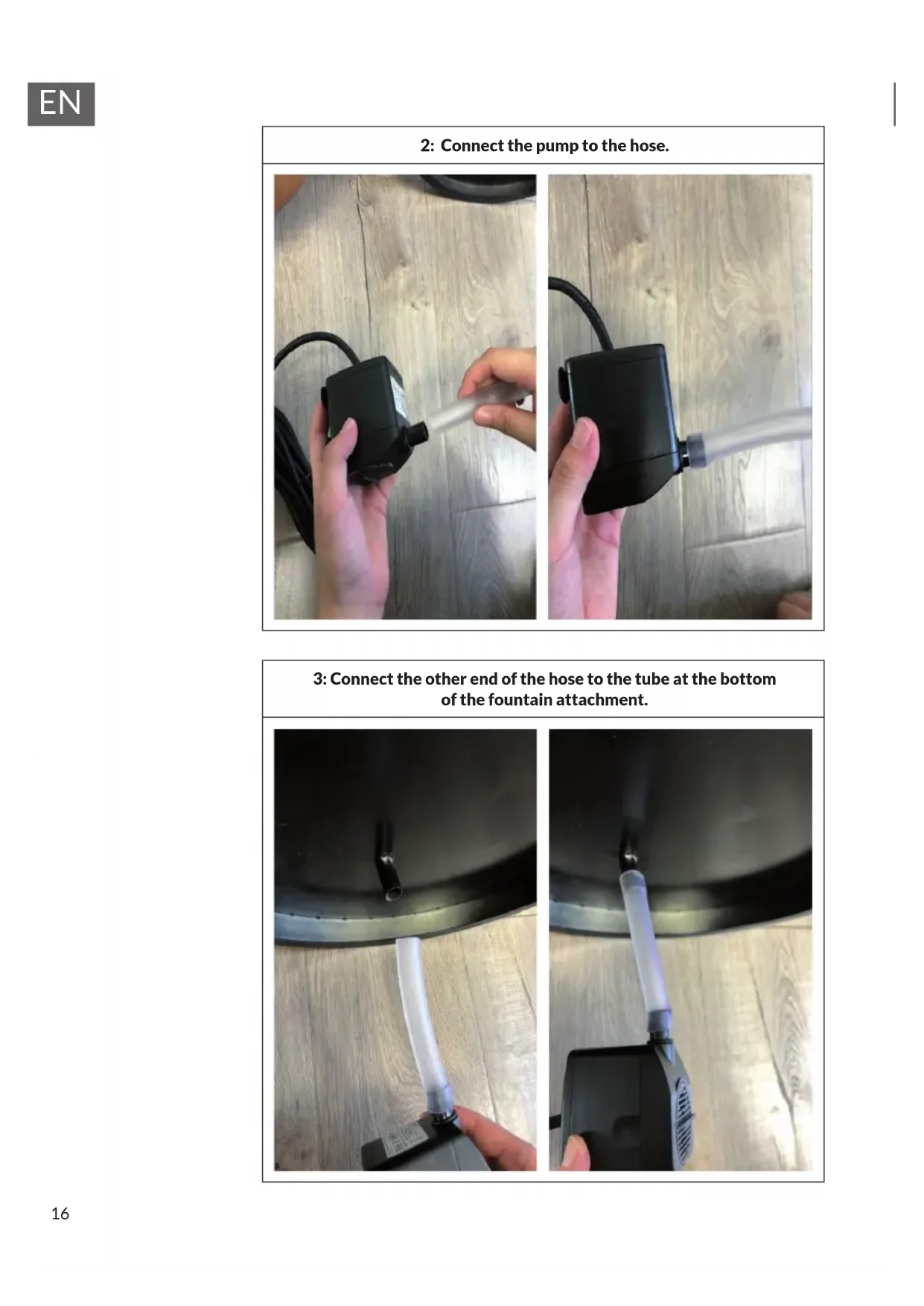 EN

2: Connect the pump to the hose.

3: Connect the other end of the hose to the tube at the bottom of the fountain attachment.

16