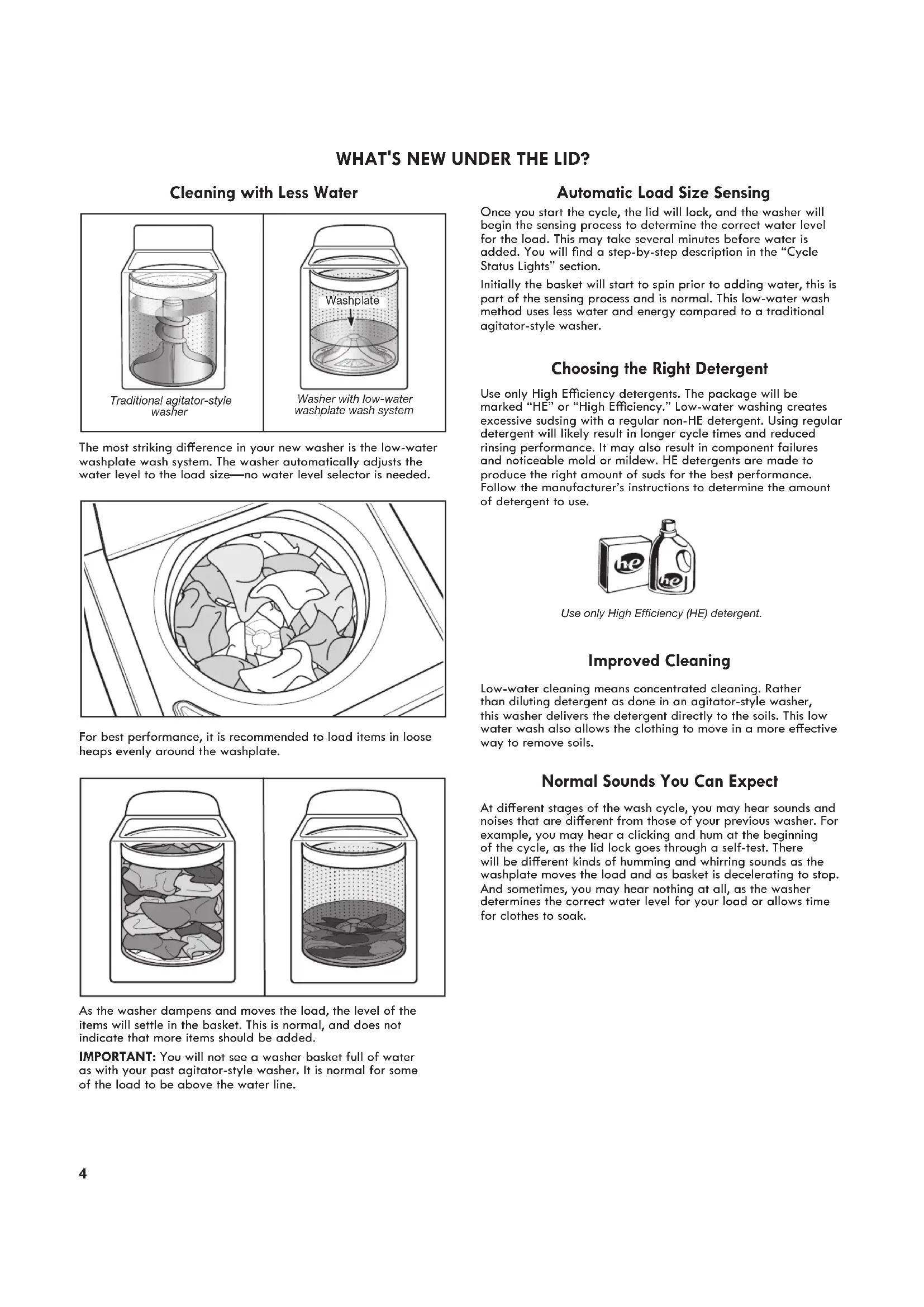 WHAT'S NEW UNDER THE LID?

Cleaning with Less Water

Washplate

Traditional agitator-style washer

Washer with low-water washplate wash system

The most striking difference in your new washer is the low-water washplate wash system. The washer automatically adjusts the water level to the load size—no water level selector is needed.

For best performance, it is recommended to load items in loose heaps evenly around the washplate.

As the washer dampens and moves the load, the level of the items will settle in the basket. This is normal, and does not indicate that more items should be added.

IMPORTANT: You will not see a washer basket full of water as with your past agitator-style washer. It is normal for some of the load to be above the water line.

Automatic Load Size Sensing

Once you start the cycle, the lid will lock, and the washer will begin the sensing process to determine the correct water level for the load. This may take several minutes before water is added. You will find a step-by-step description in the "Cycle Status Lights" section.

Initially the basket will start to spin prior to adding water, this is part of the sensing process and is normal. This low-water wash method uses less water and energy compared to a traditional agitator-style washer.

Choosing the Right Detergent

Use only High Efficiency detergents. The package will be marked "HE" or "High Efficiency." Low-water washing creates excessive sudsing with a regular non-HE detergent. Using regular detergent will likely result in longer cycle times and reduced rinsing performance. It may also result in component failures and noticeable mold or mildew. HE detergents are made to produce the right amount of suds for the best performance. Follow the manufacturer's instructions to determine the amount of detergent to use.

he

he

Use only High Efficiency (HE) detergent.

Improved Cleaning

Low-water cleaning means concentrated cleaning. Rather than diluting detergent as done in an agitator-style washer, this washer delivers the detergent directly to the soils. This low water wash also allows the clothing to move in a more effective way to remove soils.

Normal Sounds You Can Expect

At different stages of the wash cycle, you may hear sounds and noises that are different from those of your previous washer. For example, you may hear a clicking and hum at the beginning of the cycle, as the lid lock goes through a self-test. There will be different kinds of humming and whirring sounds as the washplate moves the load and as basket is decelerating to stop. And sometimes, you may hear nothing at all, as the washer determines the correct water level for your load or allows time for clothes to soak.

4