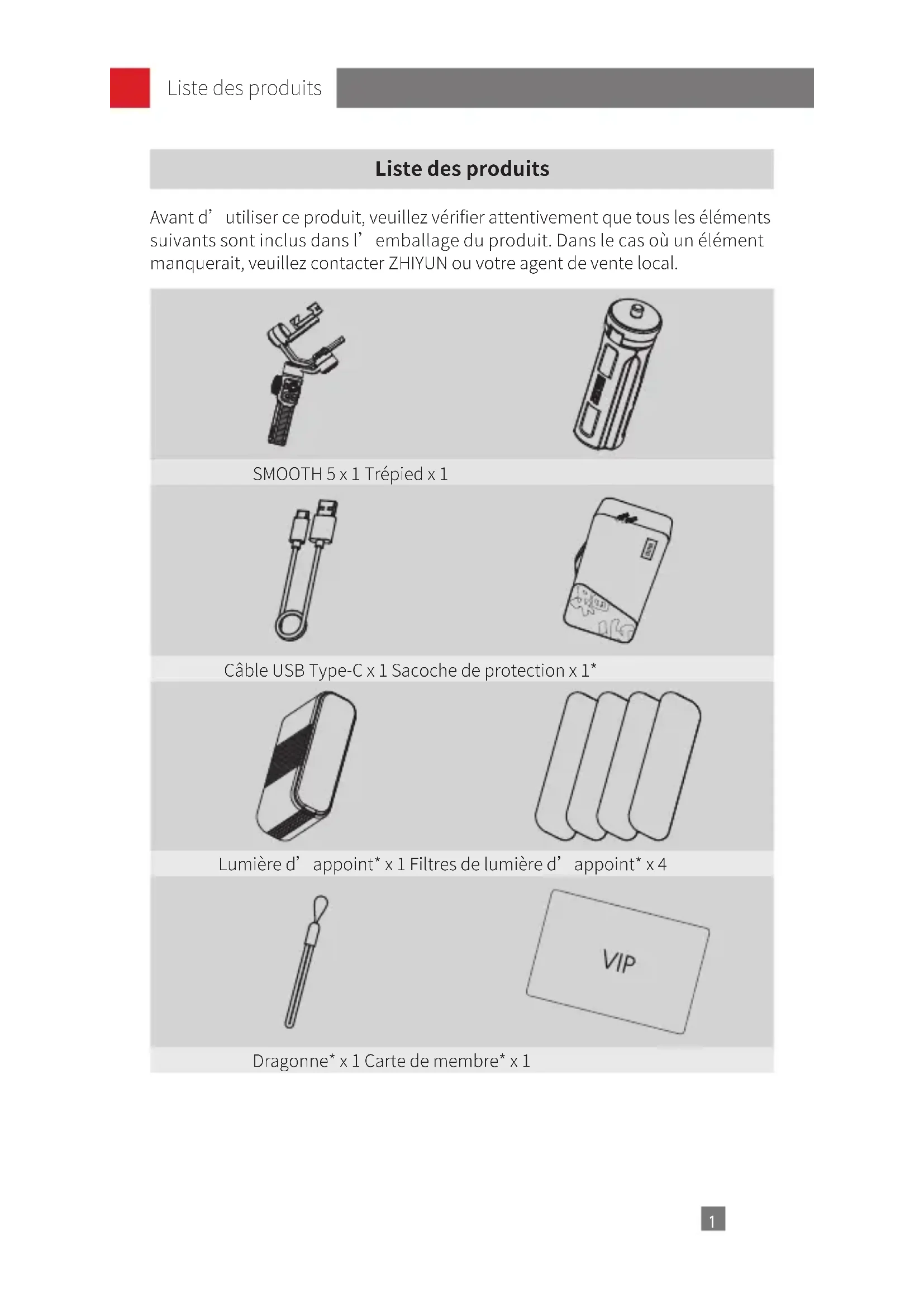 Liste des produits

Liste des produits

Avant d’ utiliser ce produit, veuillez vérifier attentivement que tous les éléments suivants sont inclus dans l’ emballage du produit. Dans le cas où un élément manquerait, veuillez contacter ZHIYUN ou votre agent de vente local.

SMOOTH 5 x 1 Trépied x 1

Câble USB Type-C x 1 Sacoche de protection x 1*

Lumière d’ appoint* x 1 Filtres de lumière d’ appoint* x 4

VIP

Dragonne* x 1 Carte de membre* x 1

1