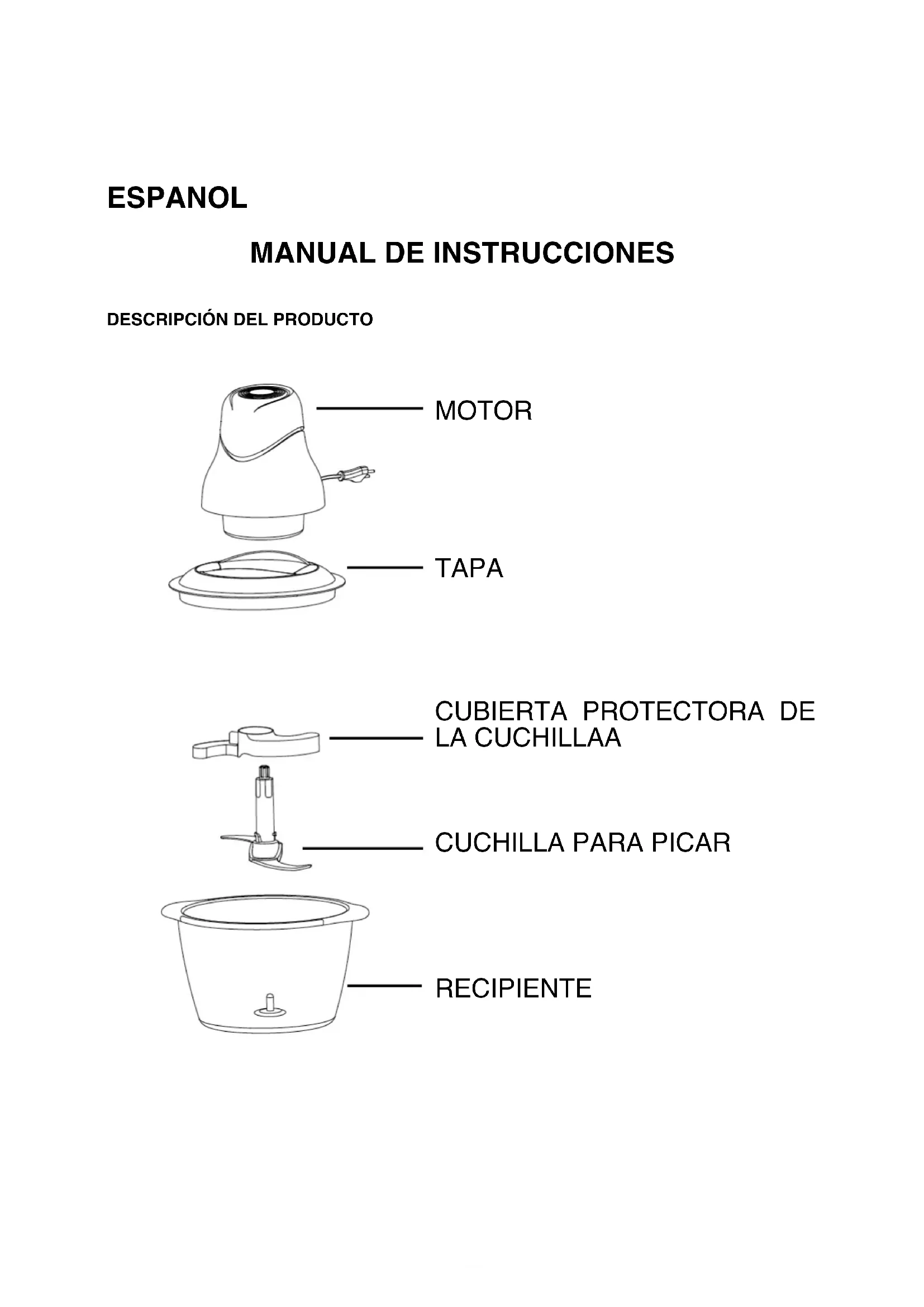 ESPANOL

MANUAL DE INSTRUCCIONES

DESCRIPCIÓN DEL PRODUCTO

MOTOR

TAPA

CUBIERTA PROTECTORA DE LA CUCHILLAA

CUCHILLA PARA PICAR

RECIPIENTE