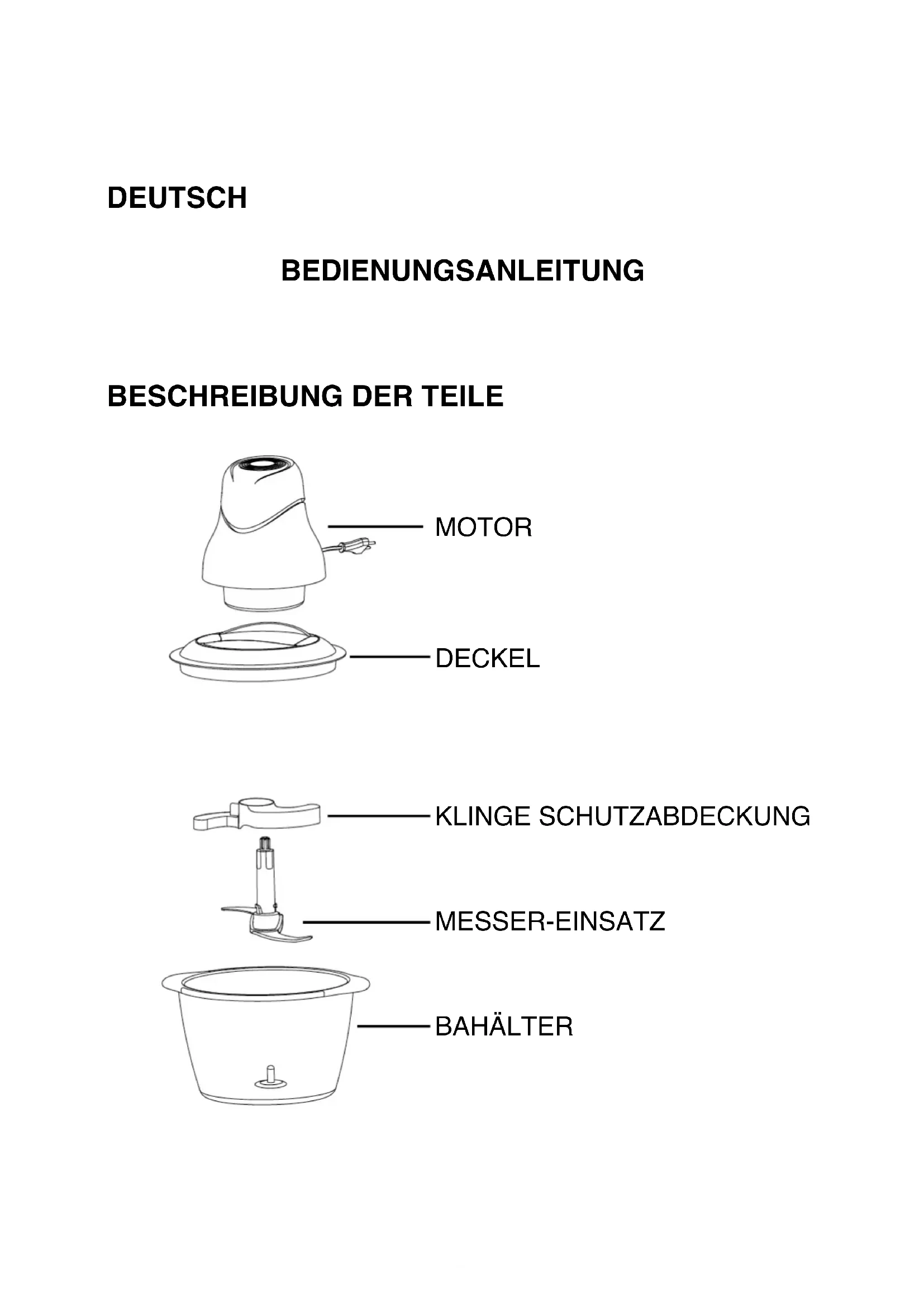 DEUTSCH

BEDIENUNGSANLEITUNG

BESCHREIBUNG DER TEILE

MOTOR

DECKEL

KLINGE SCHUTZABDECKUNG

MESSER-EINSATZ

BAHÄLTER