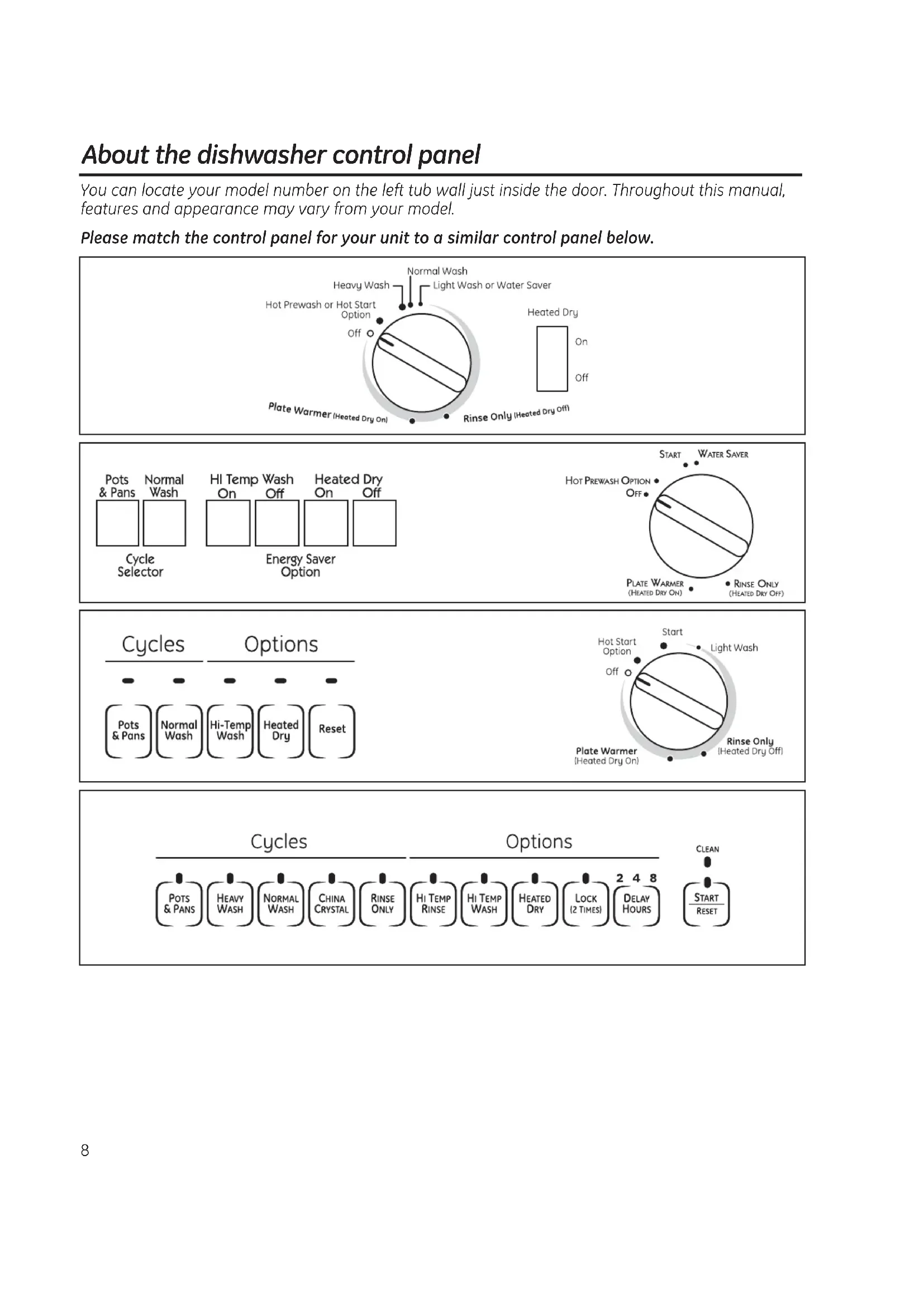 About the dishwasher control panel

You can locate your model number on the left tub wall just inside the door. Throughout this manual, features and appearance may vary from your model.

Please match the control panel for your unit to a similar control panel below.

Normal Wash
Heavy Wash
Light Wash or Water Saver
Hot Prewash or Hot Start Option
Off
Heated Dry
On
Off
Plate Warmer (Heated Dry On)
Rinse Only (Heated Dry Off)

Pots & Pans
Normal Wash
HI Temp Wash
On
Off
Heated Dry
On
Off
Cycle Selector
Energy Saver Option
START
WATER SAVER
HOT PREWASH OPTION
OFF
PLATE WARMER (HEATED DRY ON)
RINSE ONLY (HEATED DRY OFF)

Cycles
Options
Pots & Pans
Normal Wash
Hi-Temp Wash
Heated Dry
Reset
Start
Hot Start Option
Light Wash
Off
Plate Warmer (Heated Dry On)
Rinse Only (Heated Dry Off)

Cycles
Options
CLEAN
2 4 8
POTS & PANS
HEAVY WASH
NORMAL WASH
CHINA CRYSTAL
RINSE ONLY
HI TEMP RINSE
HI TEMP WASH
HEATED DRY
LOCK (2 TIMES)
DELAY HOURS
START RESET

8