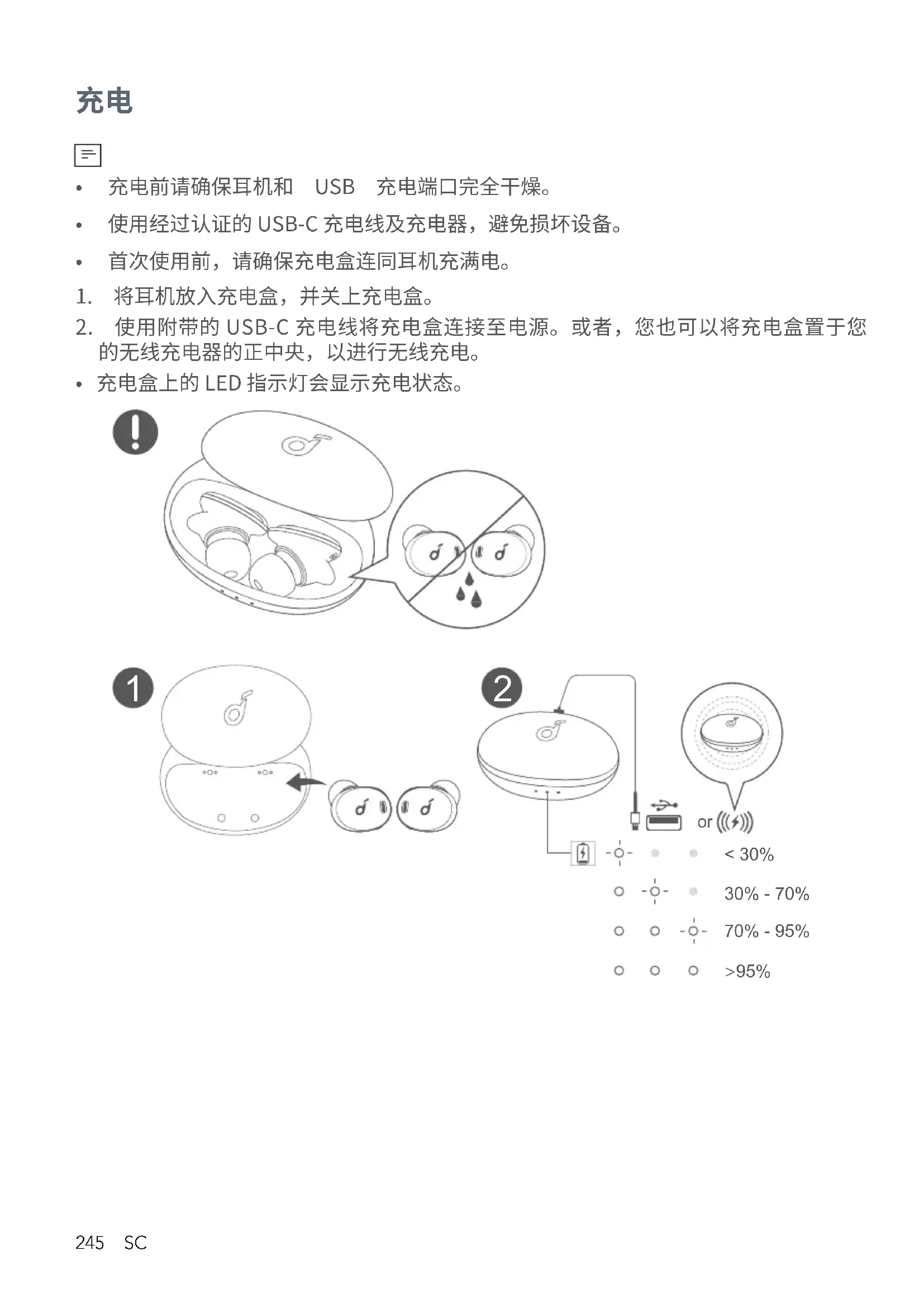 充电

• 充电前请确保耳机和 USB 充电端口完全干燥。

• 使用经过认证的 USB-C 充电线及充电器，避免损坏设备。

• 首次使用前，请确保充电盒连同耳机充满电。

1. 将耳机放入充电盒，并关上充电盒。

2. 使用附带的 USB-C 充电线将充电盒连接至电源。或者，您也可以将充电盒置于您的无线充电器的正中央，以进行无线充电。

• 充电盒上的 LED 指示灯会显示充电状态。

1

2

or

< 30%

30% - 70%

70% - 95%

>95%

245 SC