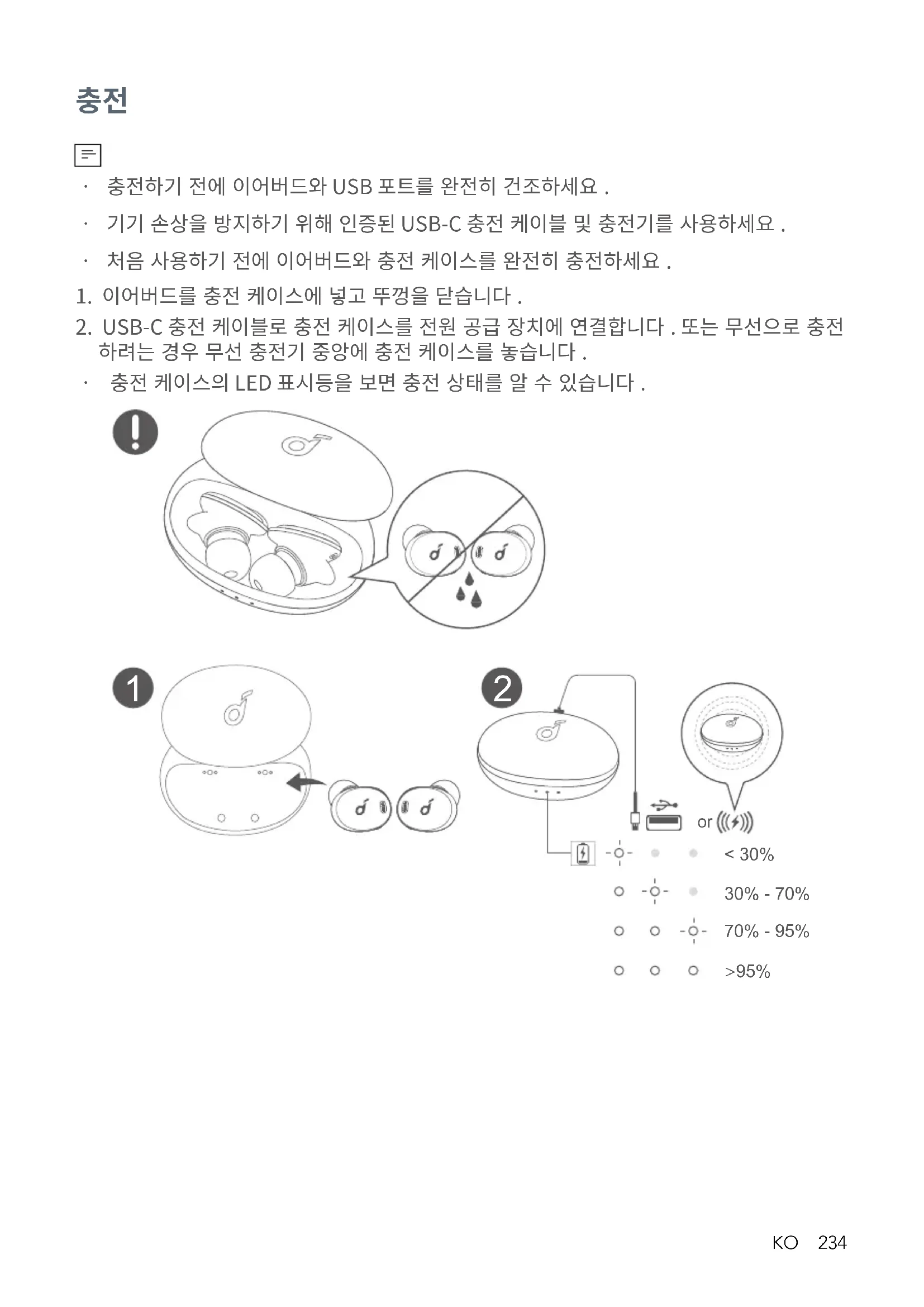 충전

· 충전하기 전에 이어버드와 USB 포트를 완전히 건조하세요 .

· 기기 손상을 방지하기 위해 인증된 USB-C 충전 케이블 및 충전기를 사용하세요 .

· 처음 사용하기 전에 이어버드와 충전 케이스를 완전히 충전하세요 .

1. 이어버드를 충전 케이스에 넣고 뚜껑을 닫습니다 .

2. USB-C 충전 케이블로 충전 케이스를 전원 공급 장치에 연결합니다 . 또는 무선으로 충전하려는 경우 무선 충전기 중앙에 충전 케이스를 놓습니다 .

· 충전 케이스의 LED 표시등을 보면 충전 상태를 알 수 있습니다 .

1

2

or

< 30%

30% - 70%

70% - 95%

>95%

KO 234