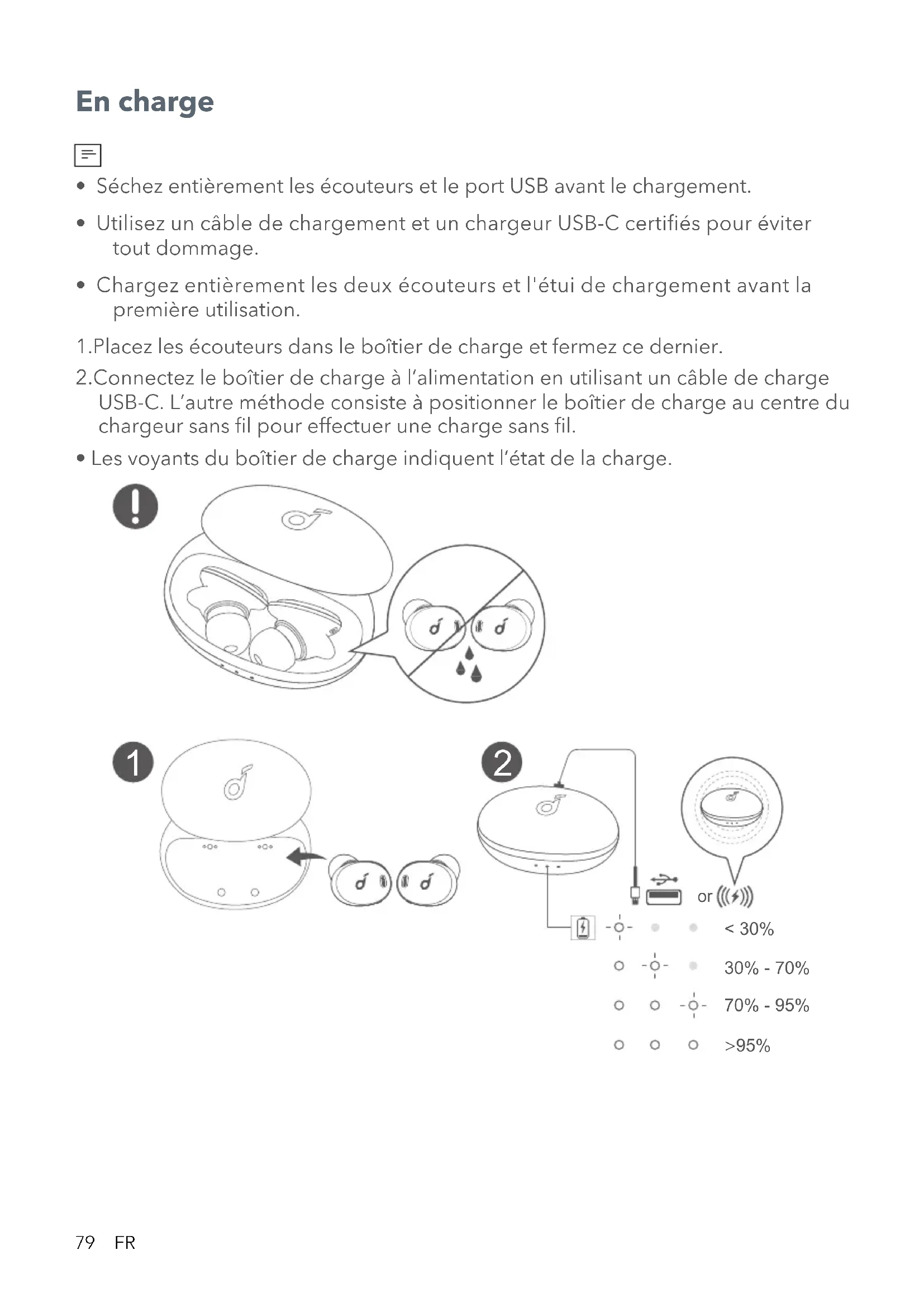 En charge

• Séchez entièrement les écouteurs et le port USB avant le chargement.

• Utilisez un câble de chargement et un chargeur USB-C certifiés pour éviter tout dommage.

• Chargez entièrement les deux écouteurs et l'étui de chargement avant la première utilisation.

1.Placez les écouteurs dans le boîtier de charge et fermez ce dernier.

2.Connectez le boîtier de charge à l'alimentation en utilisant un câble de charge USB-C. L'autre méthode consiste à positionner le boîtier de charge au centre du chargeur sans fil pour effectuer une charge sans fil.

• Les voyants du boîtier de charge indiquent l'état de la charge.

1

2

or

< 30%

30% - 70%

70% - 95%

>95%

79 FR