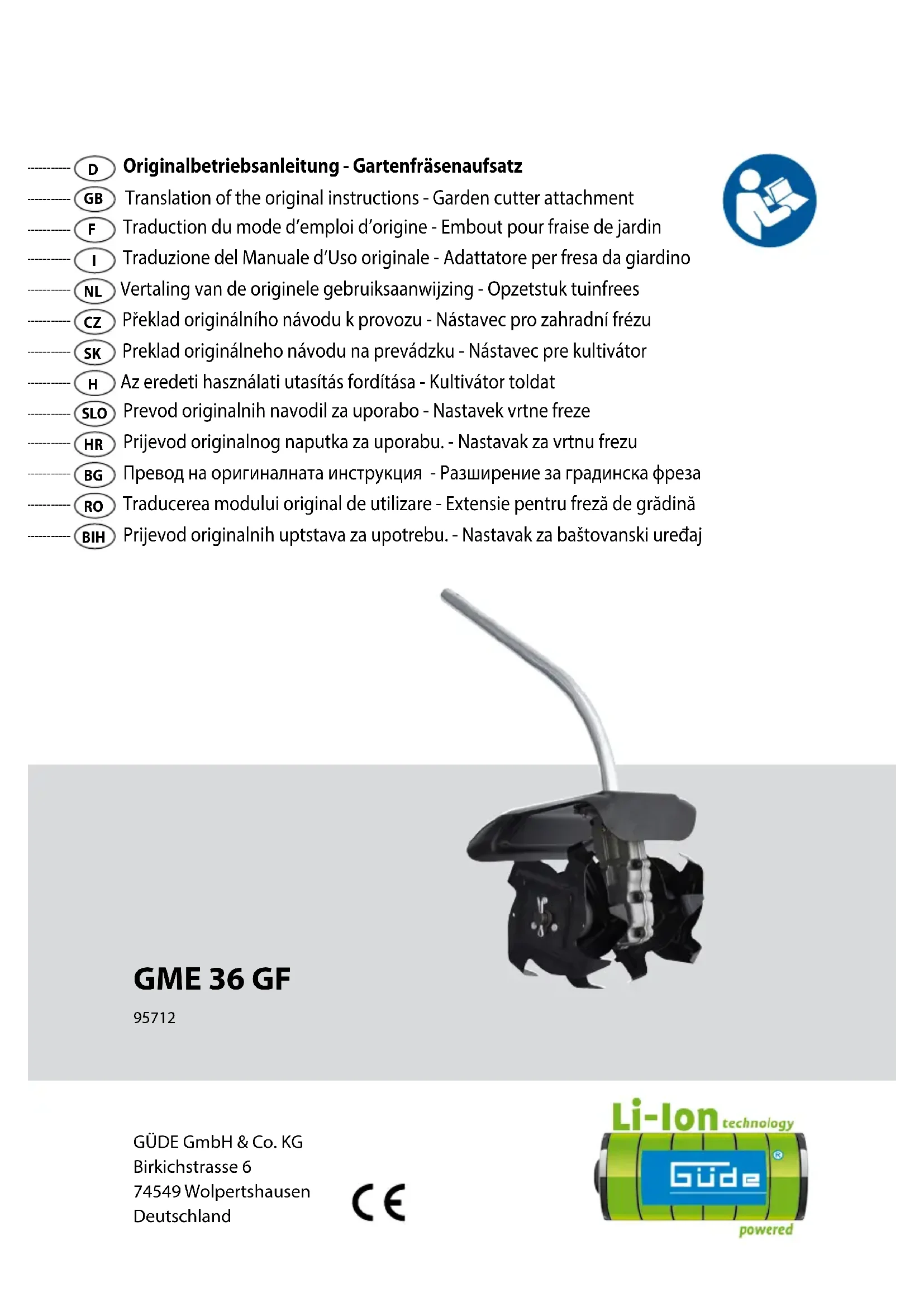 D Originalbetriebsanleitung - Gartenfräsenaufsatz
GB Translation of the original instructions - Garden cutter attachment
F Traduction du mode d'emploi d'origine - Embout pour fraise de jardin
I Traduzione del Manuale d'Uso originale - Adattatore per fresa da giardino
NL Vertaling van de originele gebruiksaanwijzing - Opzetstuk tuinfrees
CZ Překlad originálního návodu k provozu - Nástavec pro zahradní frézu
SK Preklad originálneho návodu na prevádzku - Nástavec pre kultivátor
H Az eredeti használati utasítás fordítása - Kultivátor toldat
SLO Prevod originalnih navodil za uporabo - Nastavek vrtne freze
HR Prijevod originalnog naputka za uporabu. - Nastavak za vrtnu frezu
BG Превод на оригиналната инструкция - Разширение за градинска фреза
RO Traducerea modului original de utilizare - Extensie pentru freză de grădină
BIH Prijevod originalnih uptstava za upotrebu. - Nastavak za baštovanski uređaj

GME 36 GF
95712

GÜDE GmbH & Co. KG
Birkichstrasse 6
74549 Wolpertshausen
Deutschland

CE

Li-Ion technology
Güde
powered