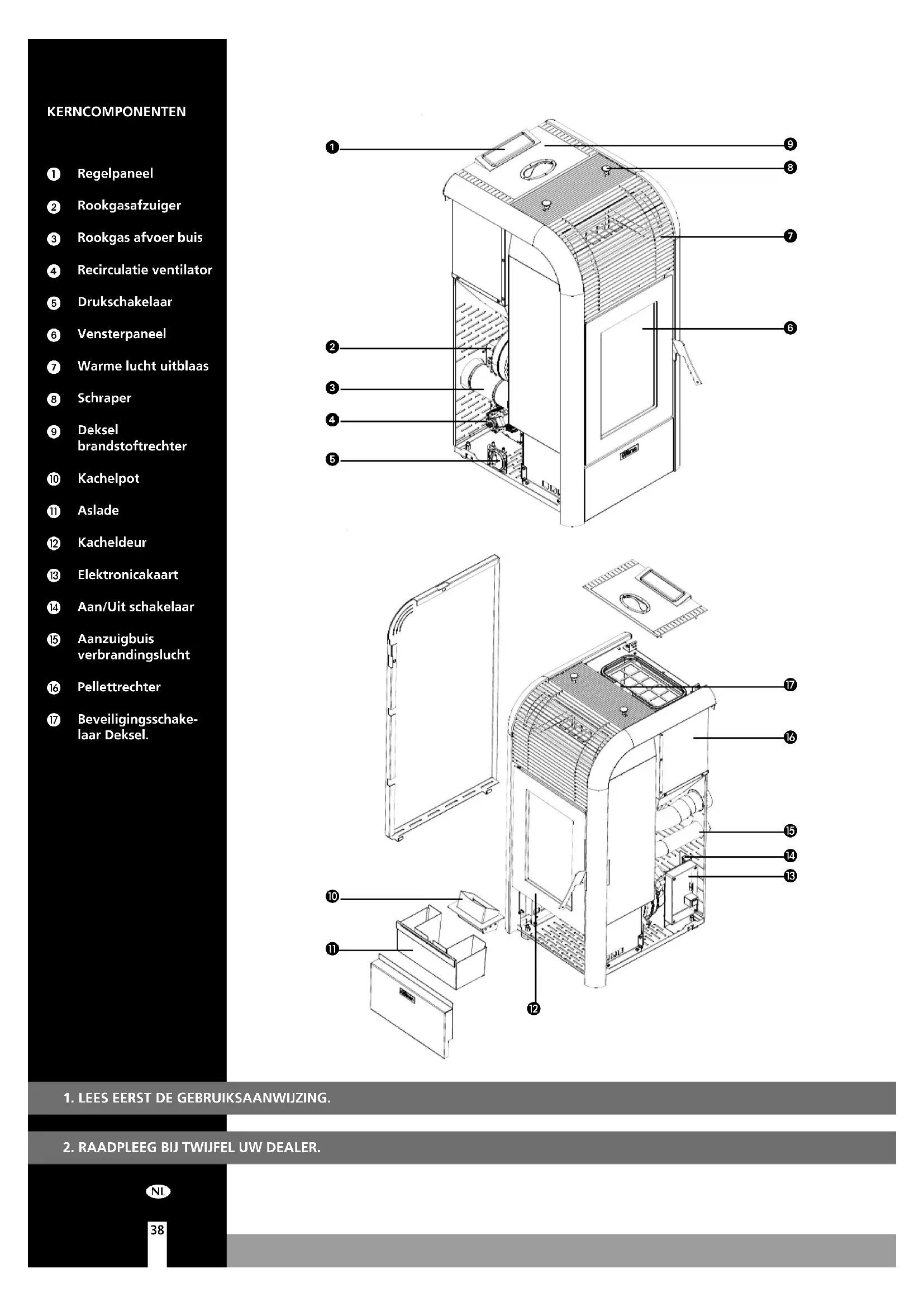 KERNCOMPONENTEN

1 Regelpaneel
2 Rookgasafzuiger
3 Rookgas afvoer buis
4 Recirculatie ventilator
5 Drukschakelaar
6 Vensterpaneel
7 Warme lucht uitblaas
8 Schraper
9 Deksel brandstoftrechter
10 Kachelpot
11 Aslade
12 Kacheldeur
13 Elektronicakaart
14 Aan/Uit schakelaar
15 Aanzuigbuis verbrandingslucht
16 Pellettrechter
17 Beveiligingsschakelaar Deksel.

1
9
8
7
6
2
3
4
5
17
16
15
14
13
10
11
12

1. LEES EERST DE GEBRUIKSAANWIJZING.

2. RAADPLEEG BIJ TWIJFEL UW DEALER.

NL

38