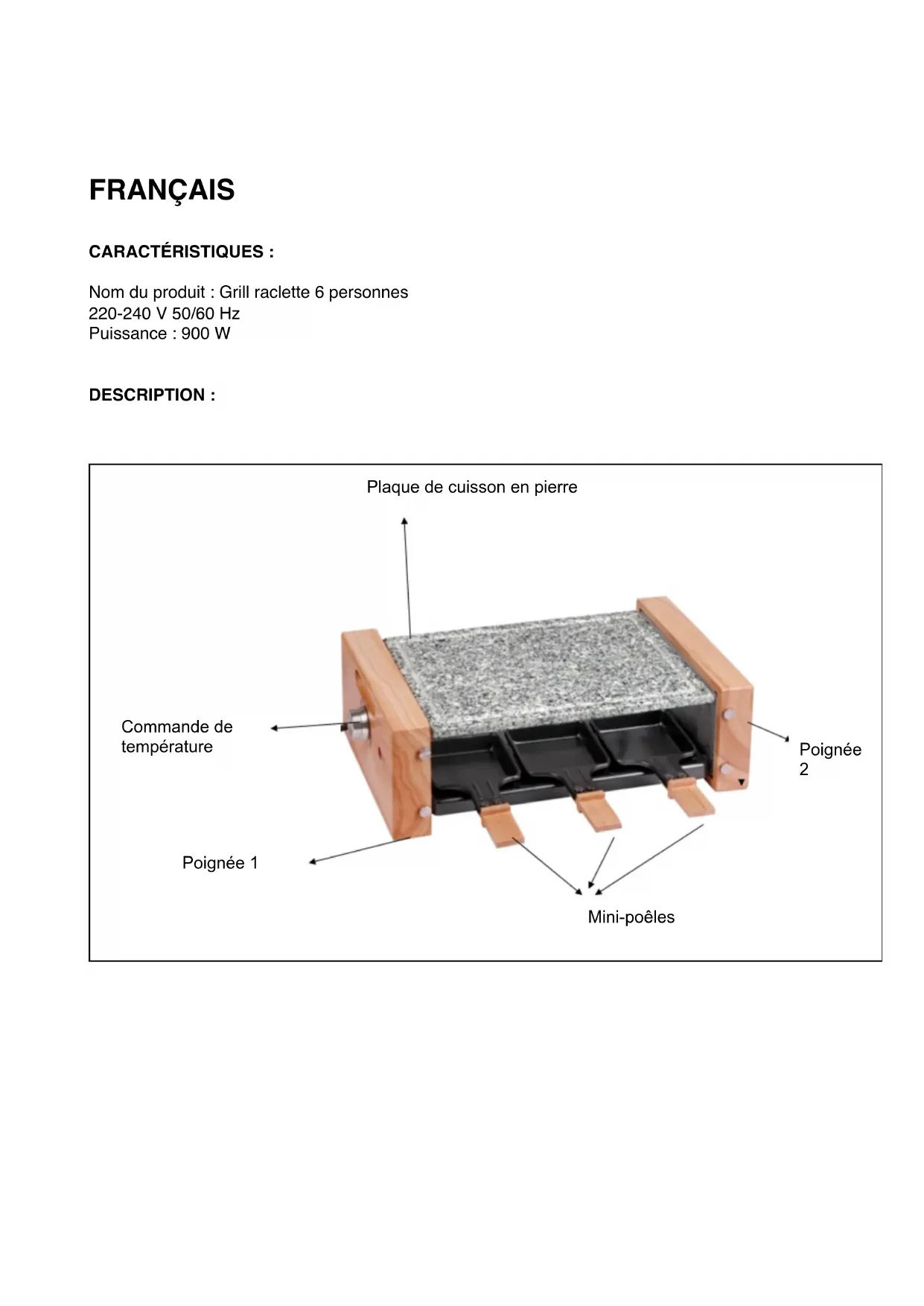 FRANÇAIS

CARACTÉRISTIQUES :

Nom du produit : Grill raclette 6 personnes
220-240 V 50/60 Hz
Puissance : 900 W

DESCRIPTION :

Plaque de cuisson en pierre

Commande de température

Poignée 2

Poignée 1

Mini-poêles