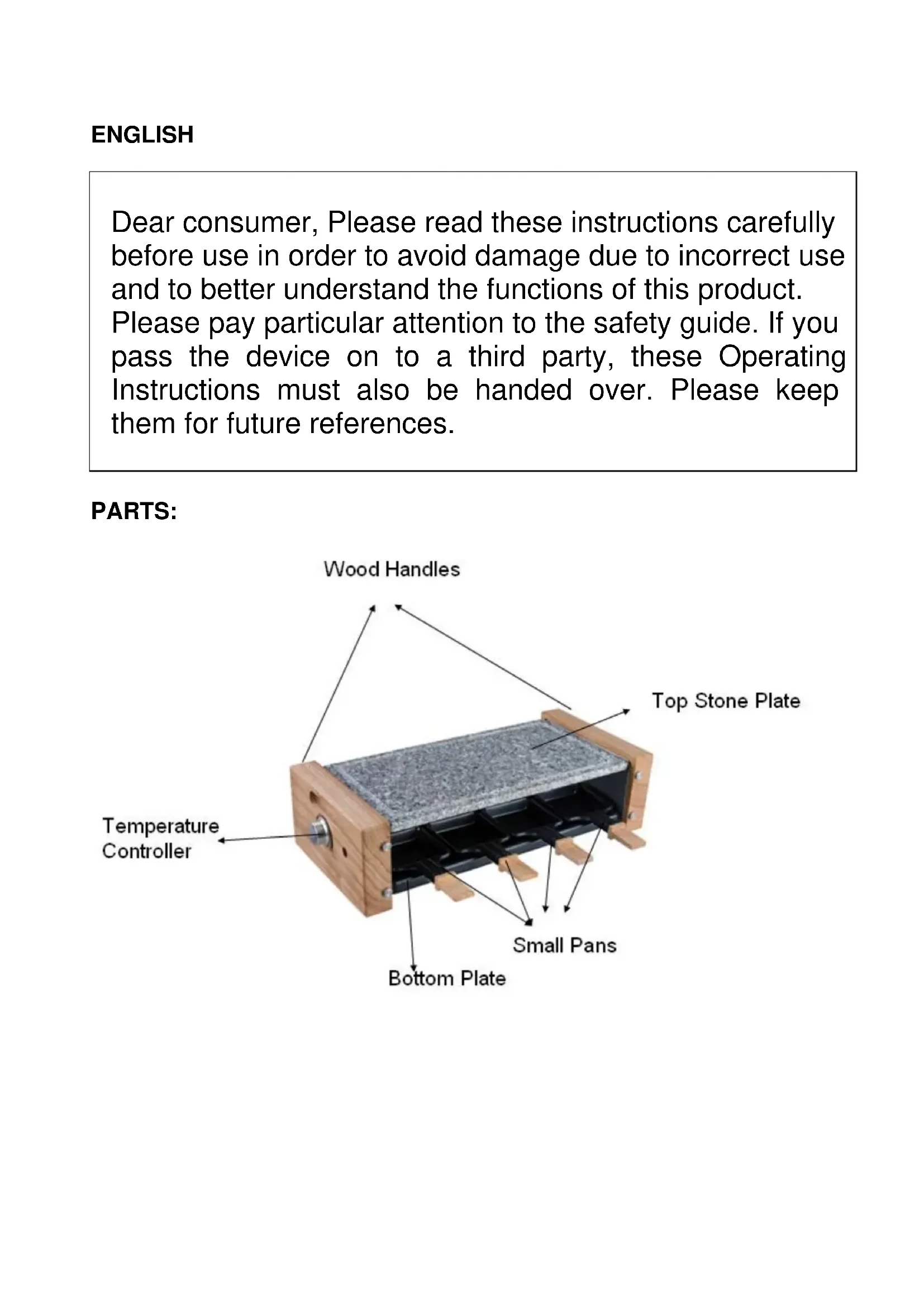 ENGLISH

Dear consumer, Please read these instructions carefully before use in order to avoid damage due to incorrect use and to better understand the functions of this product. Please pay particular attention to the safety guide. If you pass the device on to a third party, these Operating Instructions must also be handed over. Please keep them for future references.

PARTS:

Wood Handles

Top Stone Plate

Temperature Controller

Small Pans

Bottom Plate