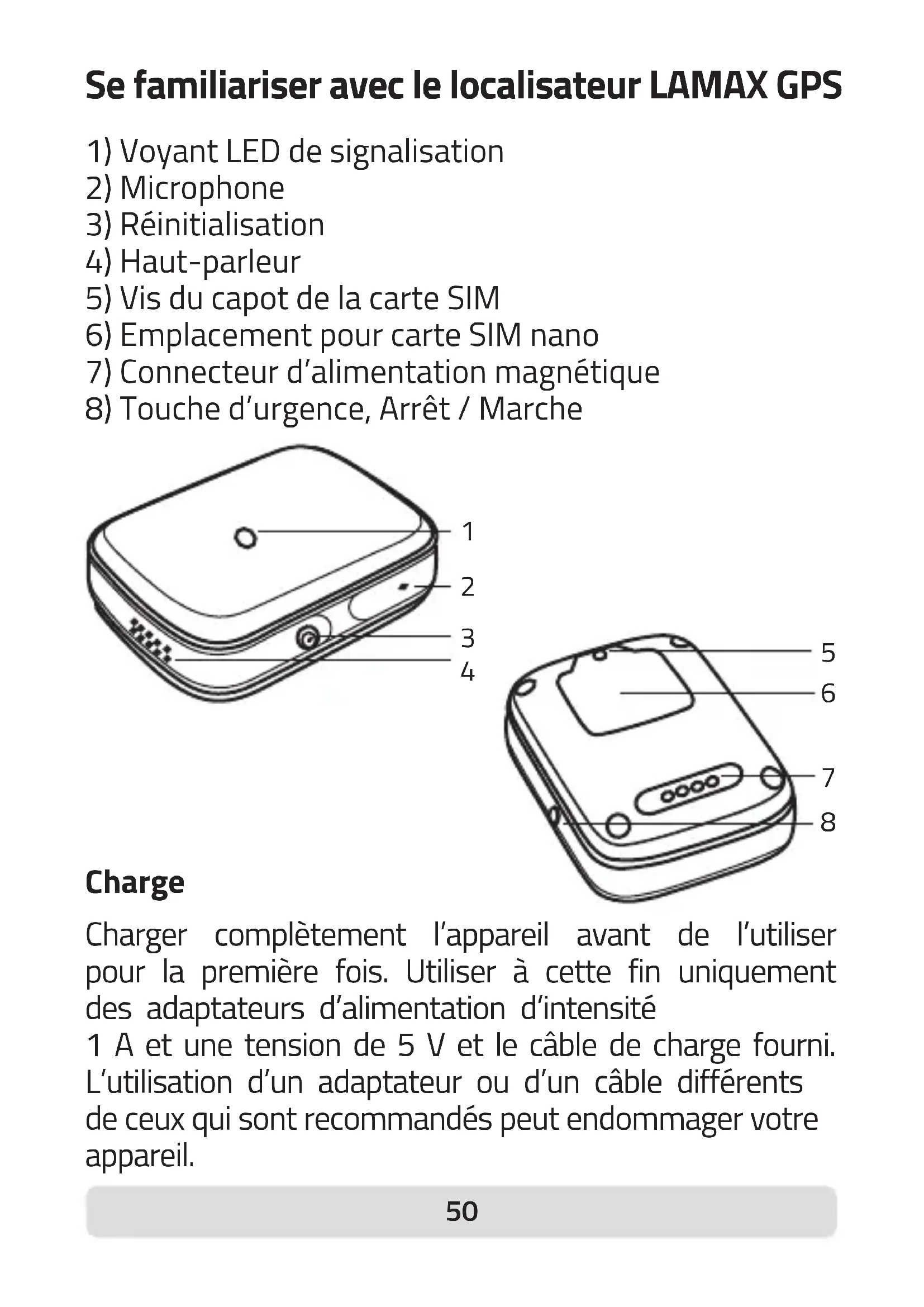 Se familiariser avec le localisateur LAMAX GPS

1) Voyant LED de signalisation
2) Microphone
3) Réinitialisation
4) Haut-parleur
5) Vis du capot de la carte SIM
6) Emplacement pour carte SIM nano
7) Connecteur d'alimentation magnétique
8) Touche d'urgence, Arrêt / Marche

1
2
3
4
5
6
7
8

Charge

Charger complètement l'appareil avant de l'utiliser pour la première fois. Utiliser à cette fin uniquement des adaptateurs d'alimentation d'intensité
1 A et une tension de 5 V et le câble de charge fourni. L'utilisation d'un adaptateur ou d'un câble différents de ceux qui sont recommandés peut endommager votre appareil.

50